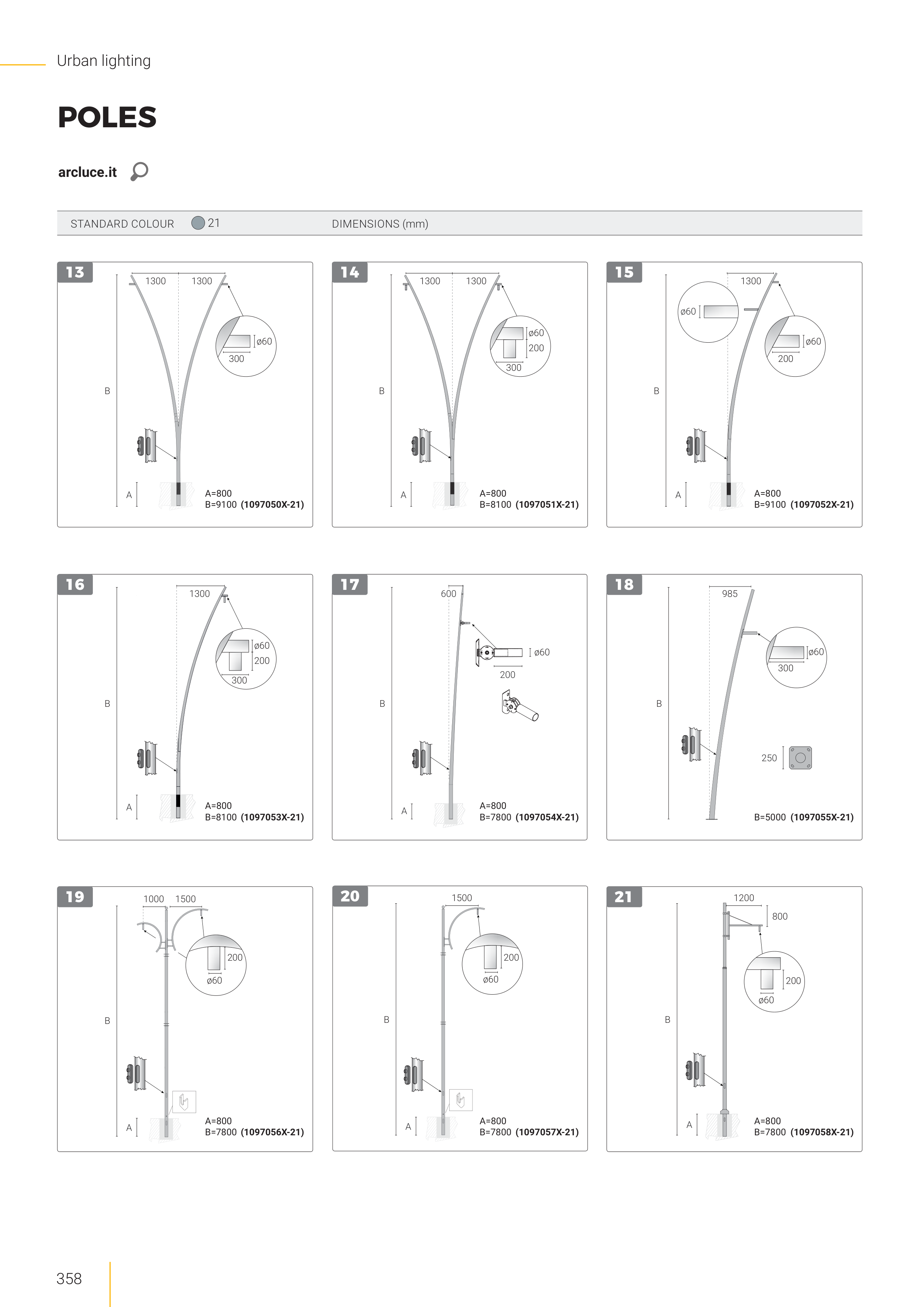 Urban lighting

POLES

arcluce.it

STANDARD COLOUR 21 DIMENSIONS (mm)

13
1300 1300
ø60
300
B
A
A=800
B=9100 (1097050X-21)

14
1300 1300
ø60
200
300
B
A
A=800
B=8100 (1097051X-21)

15
1300
ø60
ø60
200
B
A
A=800
B=9100 (1097052X-21)

16
1300
ø60
200
300
B
A
A=800
B=8100 (1097053X-21)

17
600
ø60
200
B
A
A=800
B=7800 (1097054X-21)

18
985
ø60
300
B
250
B=5000 (1097055X-21)

19
1000 1500
200
ø60
B
A
A=800
B=7800 (1097056X-21)

20
1500
200
ø60
B
A
A=800
B=7800 (1097057X-21)

21
1200
800
200
ø60
B
A
A=800
B=7800 (1097058X-21)

358