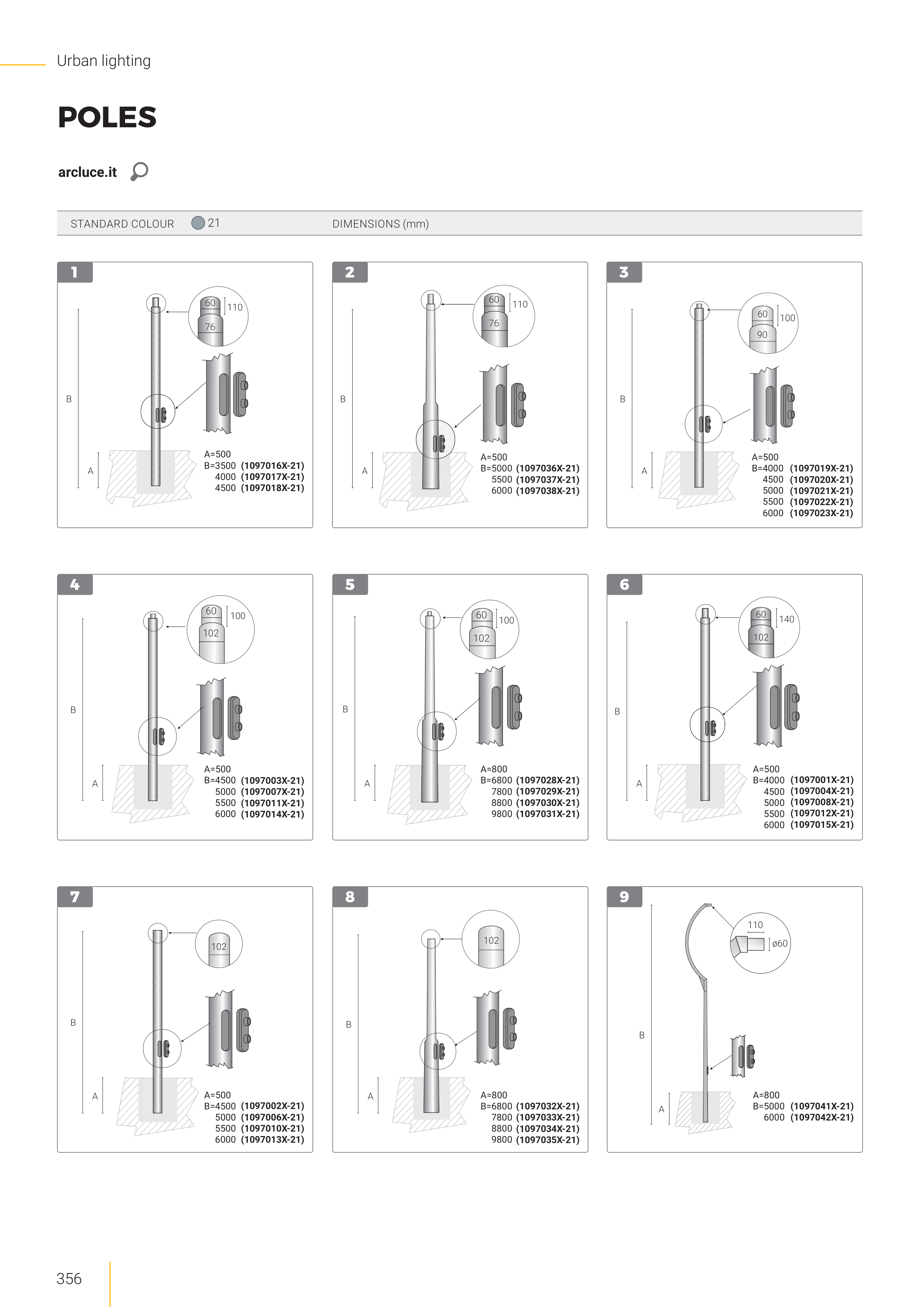 Urban lighting

POLES

arcluce.it

STANDARD COLOUR 21 DIMENSIONS (mm)

1

60 110 76

B

A

A=500
B=3500 (1097016X-21)
4000 (1097017X-21)
4500 (1097018X-21)

2

60 110 76

B

A

A=500
B=5000 (1097036X-21)
5500 (1097037X-21)
6000 (1097038X-21)

3

60 100 90

B

A

A=500
B=4000 (1097019X-21)
4500 (1097020X-21)
5000 (1097021X-21)
5500 (1097022X-21)
6000 (1097023X-21)

4

60 100 102

B

A

A=500
B=4500 (1097003X-21)
5000 (1097007X-21)
5500 (1097011X-21)
6000 (1097014X-21)

5

60 100 102

B

A

A=800
B=6800 (1097028X-21)
7800 (1097029X-21)
8800 (1097030X-21)
9800 (1097031X-21)

6

60 140 102

B

A

A=500
B=4000 (1097001X-21)
4500 (1097004X-21)
5000 (1097008X-21)
5500 (1097012X-21)
6000 (1097015X-21)

7

102

B

A

A=500
B=4500 (1097002X-21)
5000 (1097006X-21)
5500 (1097010X-21)
6000 (1097013X-21)

8

102

B

A

A=800
B=6800 (1097032X-21)
7800 (1097033X-21)
8800 (1097034X-21)
9800 (1097035X-21)

9

110 ø60

B

A

A=800
B=5000 (1097041X-21)
6000 (1097042X-21)

356