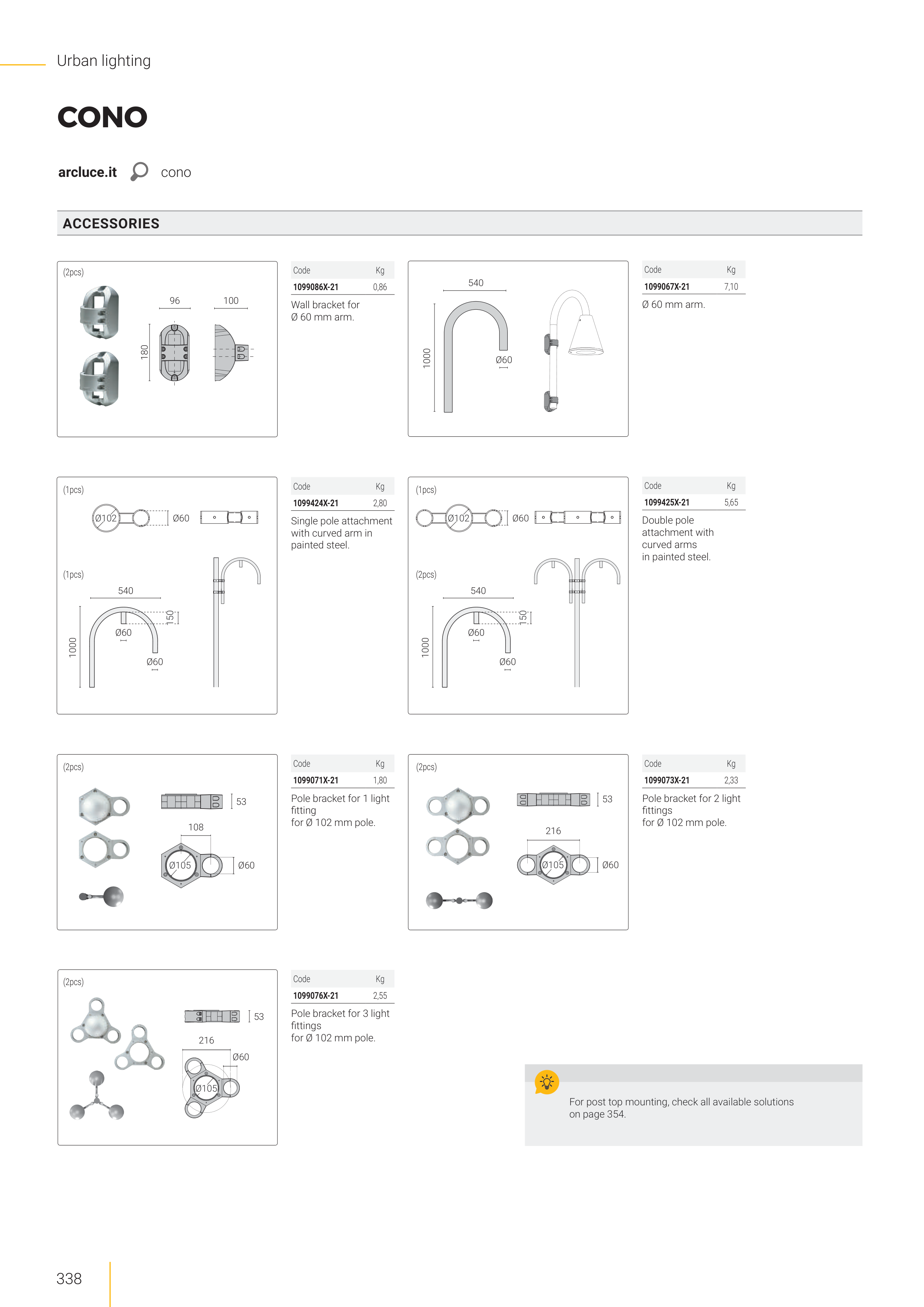 Urban lighting

CONO

arcluce.it cono

ACCESSORIES

(2pcs)
96
100
180

| Code | Kg |
|---|---|
| 1099086X-21 | 0,86 |

Wall bracket for Ø 60 mm arm.

540
1000
Ø60

| Code | Kg |
|---|---|
| 1099067X-21 | 7,10 |

Ø 60 mm arm.

(1pcs)
Ø102
Ø60
(1pcs)
540
150
Ø60
1000
Ø60

| Code | Kg |
|---|---|
| 1099424X-21 | 2,80 |

Single pole attachment with curved arm in painted steel.

(1pcs)
Ø102
Ø60
(2pcs)
540
150
Ø60
1000
Ø60

| Code | Kg |
|---|---|
| 1099425X-21 | 5,65 |

Double pole attachment with curved arms in painted steel.

(2pcs)
53
108
Ø105
Ø60

| Code | Kg |
|---|---|
| 1099071X-21 | 1,80 |

Pole bracket for 1 light fitting for Ø 102 mm pole.

(2pcs)
53
216
Ø105
Ø60

| Code | Kg |
|---|---|
| 1099073X-21 | 2,33 |

Pole bracket for 2 light fittings for Ø 102 mm pole.

(2pcs)
53
216
Ø60
Ø105

| Code | Kg |
|---|---|
| 1099076X-21 | 2,55 |

Pole bracket for 3 light fittings for Ø 102 mm pole.

For post top mounting, check all available solutions on page 354.

338