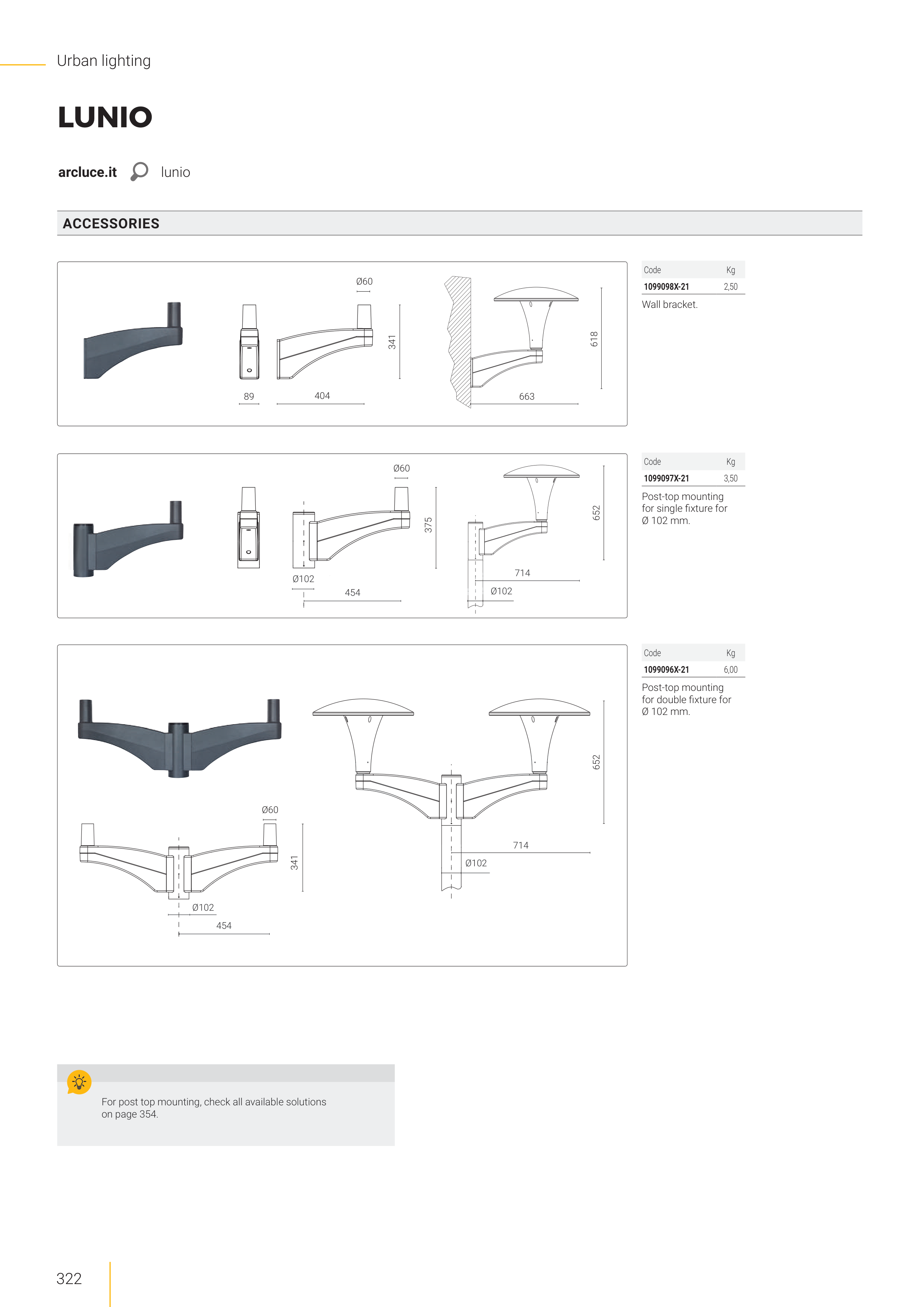 Urban lighting

LUNIO

arcluce.it lunio

ACCESSORIES

Ø60

341

89 404

618

663

| Code | Kg |
|---|---|
| 1099098X-21 | 2,50 |

Wall bracket.

Ø60

375

Ø102

454

652

714

Ø102

| Code | Kg |
|---|---|
| 1099097X-21 | 3,50 |

Post-top mounting for single fixture for Ø 102 mm.

Ø60

341

Ø102

454

652

714

Ø102

| Code | Kg |
|---|---|
| 1099096X-21 | 6,00 |

Post-top mounting for double fixture for Ø 102 mm.

For post top mounting, check all available solutions on page 354.

322