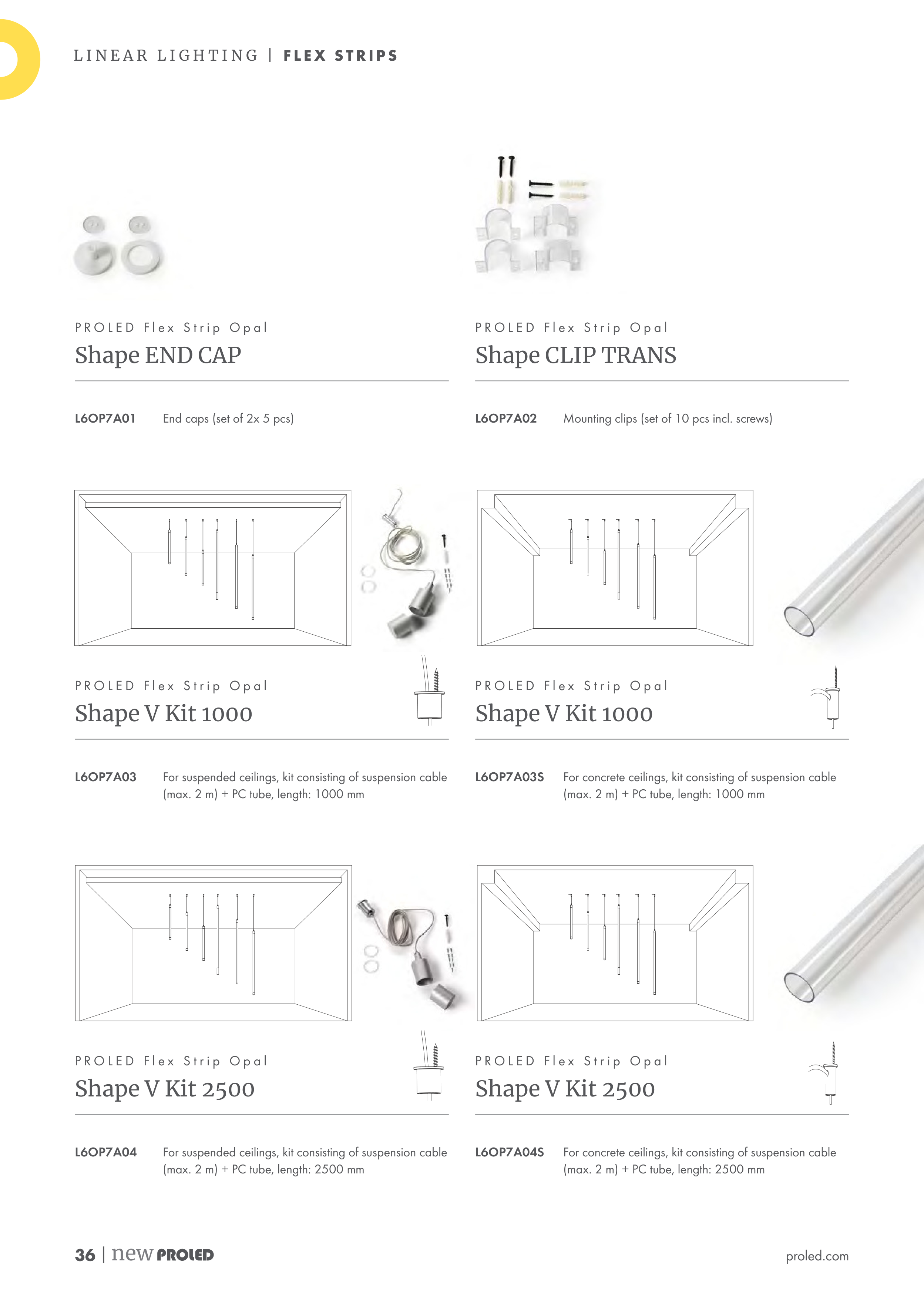 LINEAR LIGHTING | FLEX STRIPS

PROLED Flex Strip Opal
Shape END CAP

L6OP7A01 End caps (set of 2x 5 pcs)

PROLED Flex Strip Opal
Shape CLIP TRANS

L6OP7A02 Mounting clips (set of 10 pcs incl. screws)

PROLED Flex Strip Opal
Shape V Kit 1000

L6OP7A03 For suspended ceilings, kit consisting of suspension cable (max. 2 m) + PC tube, length: 1000 mm

PROLED Flex Strip Opal
Shape V Kit 1000

L6OP7A03S For concrete ceilings, kit consisting of suspension cable (max. 2 m) + PC tube, length: 1000 mm

PROLED Flex Strip Opal
Shape V Kit 2500

L6OP7A04 For suspended ceilings, kit consisting of suspension cable (max. 2 m) + PC tube, length: 2500 mm

PROLED Flex Strip Opal
Shape V Kit 2500

L6OP7A04S For concrete ceilings, kit consisting of suspension cable (max. 2 m) + PC tube, length: 2500 mm

36 | new PROLED

proled.com