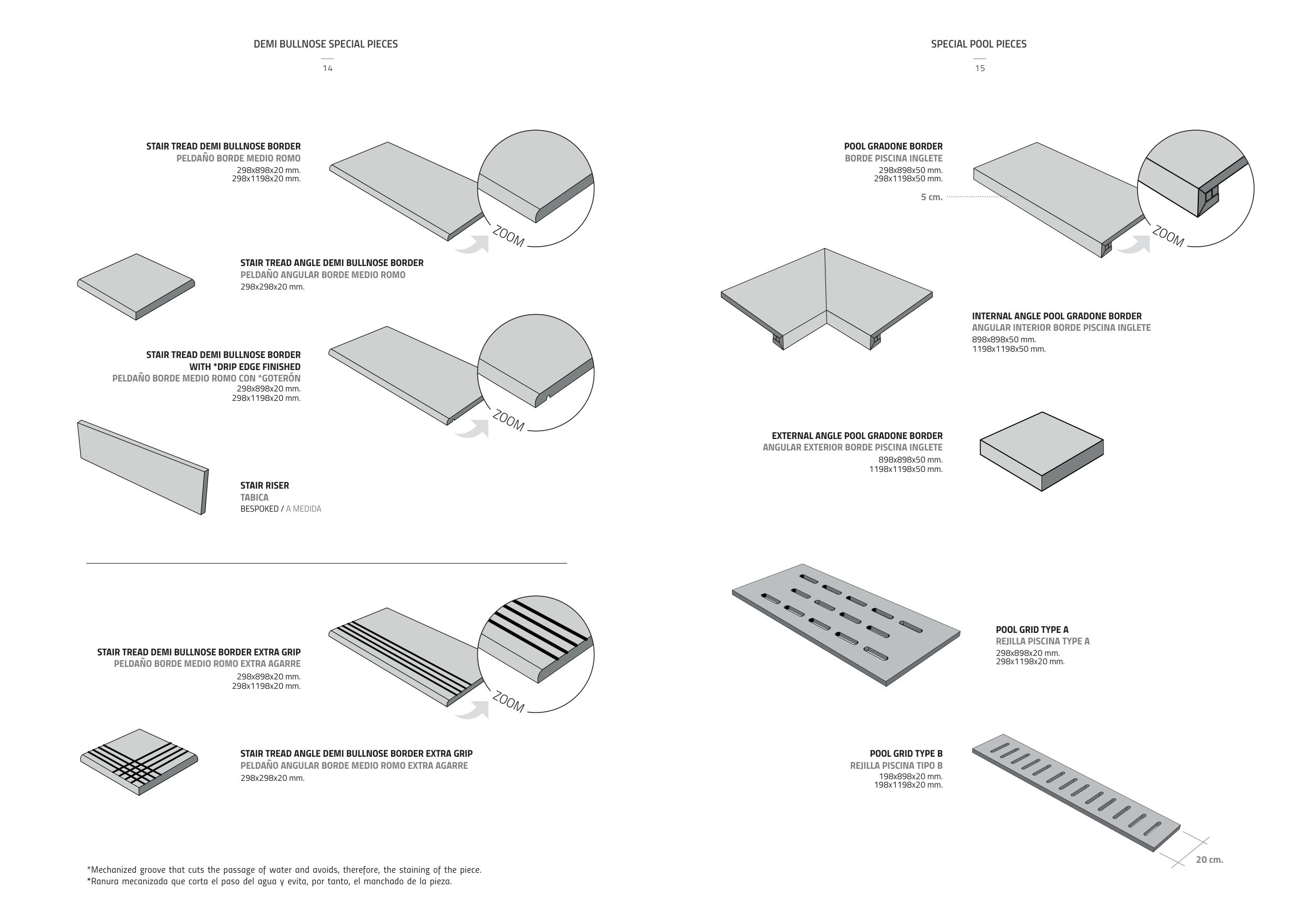 DEMI BULLNOSE SPECIAL PIECES

14

STAIR TREAD DEMI BULLNOSE BORDER
PELDAÑO BORDE MEDIO ROMO
298x898x20 mm.
298x1198x20 mm.

ZOOM

STAIR TREAD ANGLE DEMI BULLNOSE BORDER
PELDAÑO ANGULAR BORDE MEDIO ROMO
298x298x20 mm.

STAIR TREAD DEMI BULLNOSE BORDER WITH *DRIP EDGE FINISHED
PELDAÑO BORDE MEDIO ROMO CON *GOTERÓN
298x898x20 mm.
298x1198x20 mm.

ZOOM

STAIR RISER
TABICA
BESPOKED / A MEDIDA

STAIR TREAD DEMI BULLNOSE BORDER EXTRA GRIP
PELDAÑO BORDE MEDIO ROMO EXTRA AGARRE
298x898x20 mm.
298x1198x20 mm.

ZOOM

STAIR TREAD ANGLE DEMI BULLNOSE BORDER EXTRA GRIP
PELDAÑO ANGULAR BORDE MEDIO ROMO EXTRA AGARRE
298x298x20 mm.

*Mechanized groove that cuts the passage of water and avoids, therefore, the staining of the piece.
*Ranura mecanizada que corta el paso del agua y evita, por tanto, el manchado de la pieza.

SPECIAL POOL PIECES

15

POOL GRADONE BORDER
BORDE PISCINA INGLETE
298x898x50 mm.
298x1198x50 mm.

5 cm.

ZOOM

INTERNAL ANGLE POOL GRADONE BORDER
ANGULAR INTERIOR BORDE PISCINA INGLETE
898x898x50 mm.
1198x1198x50 mm.

EXTERNAL ANGLE POOL GRADONE BORDER
ANGULAR EXTERIOR BORDE PISCINA INGLETE
898x898x50 mm.
1198x1198x50 mm.

POOL GRID TYPE A
REJILLA PISCINA TYPE A
298x898x20 mm.
298x1198x20 mm.

POOL GRID TYPE B
REJILLA PISCINA TIPO B
198x898x20 mm.
198x1198x20 mm.

20 cm.