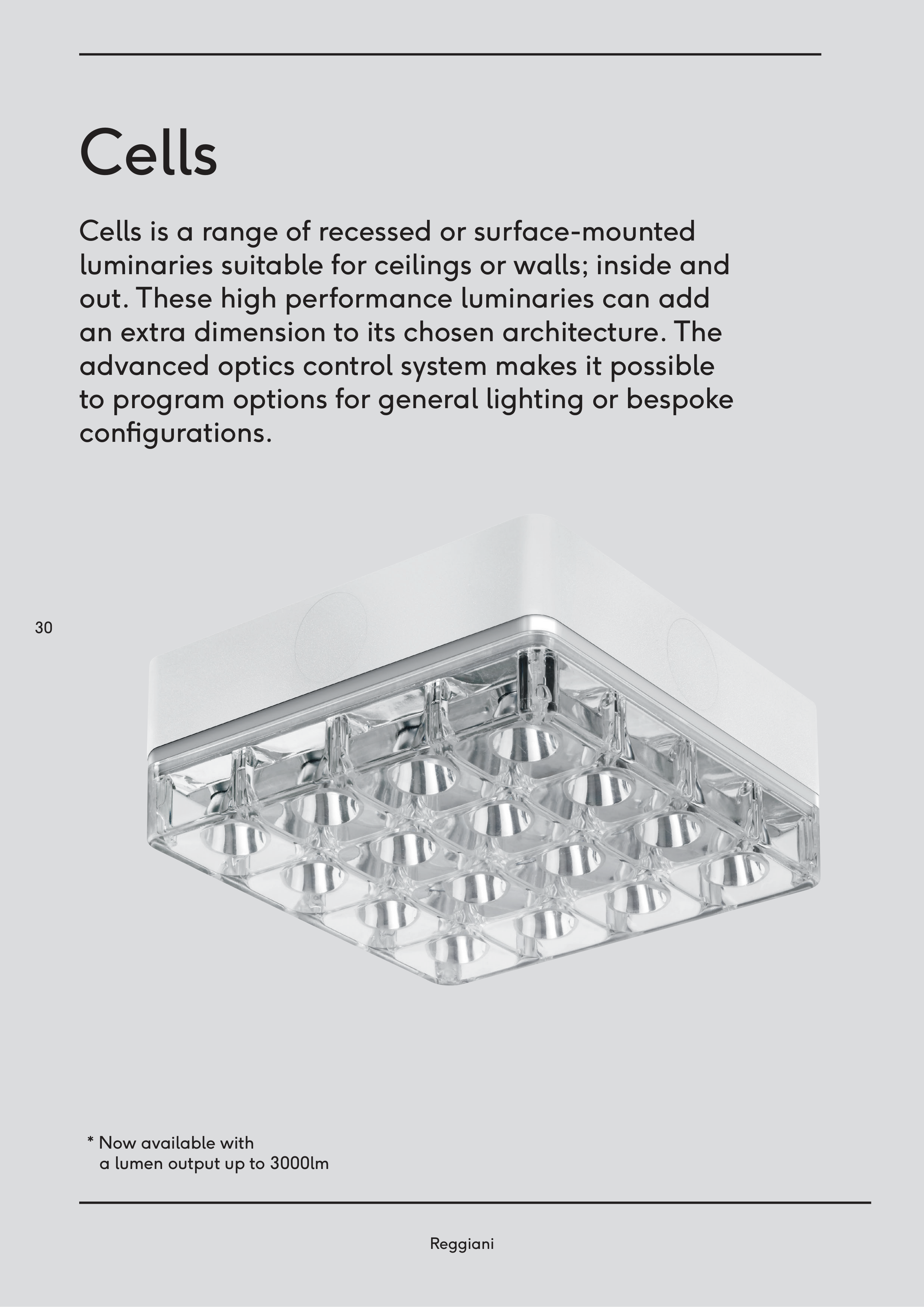 Cells

Cells is a range of recessed or surface-mounted luminaries suitable for ceilings or walls; inside and out. These high performance luminaries can add an extra dimension to its chosen architecture. The advanced optics control system makes it possible to program options for general lighting or bespoke configurations.

30

* Now available with a lumen output up to 3000lm

Reggiani