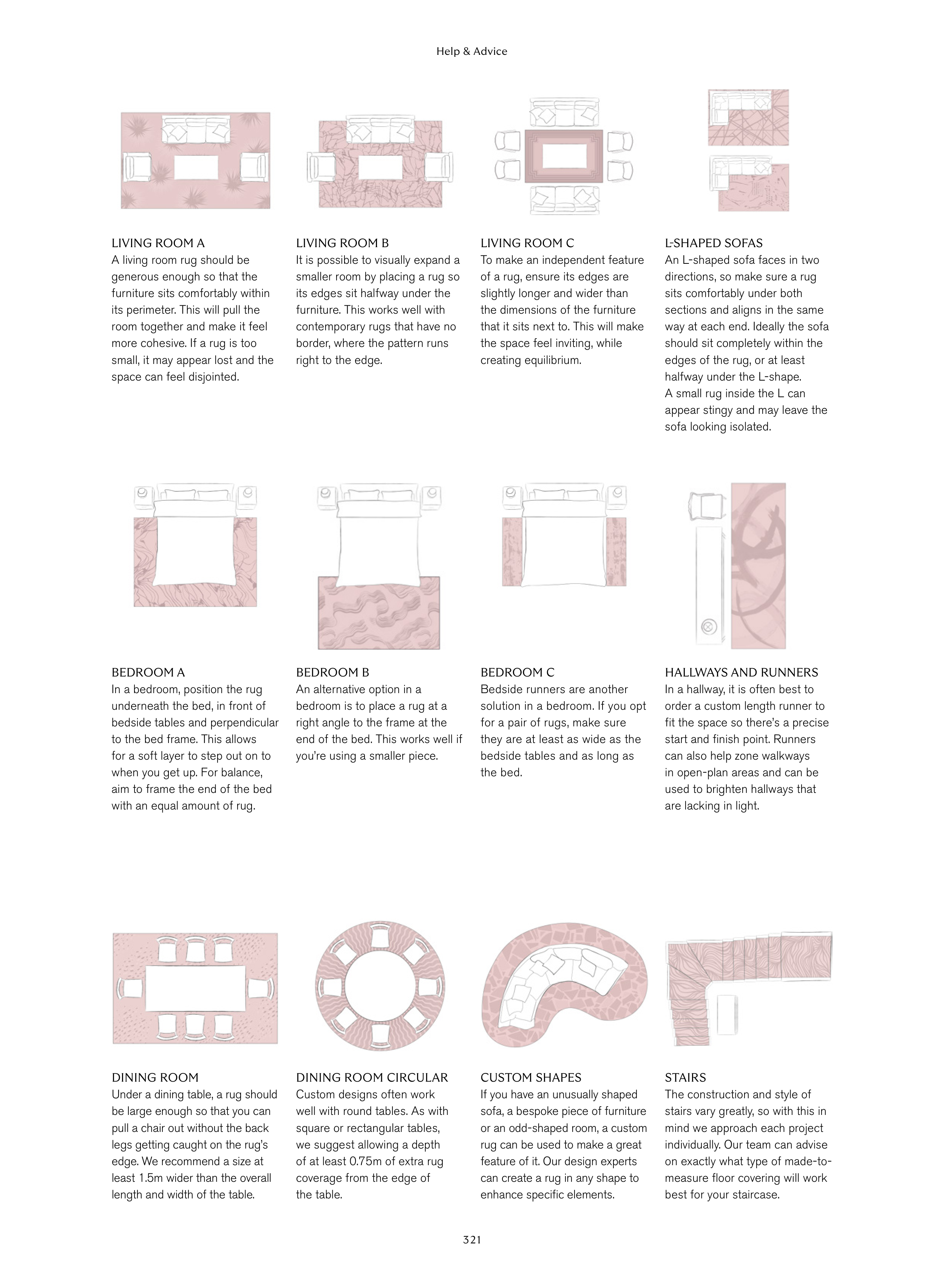 Help & Advice

LIVING ROOM A
A living room rug should be generous enough so that the furniture sits comfortably within its perimeter. This will pull the room together and make it feel more cohesive. If a rug is too small, it may appear lost and the space can feel disjointed.

LIVING ROOM B
It is possible to visually expand a smaller room by placing a rug so its edges sit halfway under the furniture. This works well with contemporary rugs that have no border, where the pattern runs right to the edge.

LIVING ROOM C
To make an independent feature of a rug, ensure its edges are slightly longer and wider than the dimensions of the furniture that it sits next to. This will make the space feel inviting, while creating equilibrium.

L-SHAPED SOFAS
An L-shaped sofa faces in two directions, so make sure a rug sits comfortably under both sections and aligns in the same way at each end. Ideally the sofa should sit completely within the edges of the rug, or at least halfway under the L-shape.
A small rug inside the L can appear stingy and may leave the sofa looking isolated.

BEDROOM A
In a bedroom, position the rug underneath the bed, in front of bedside tables and perpendicular to the bed frame. This allows for a soft layer to step out on to when you get up. For balance, aim to frame the end of the bed with an equal amount of rug.

BEDROOM B
An alternative option in a bedroom is to place a rug at a right angle to the frame at the end of the bed. This works well if you're using a smaller piece.

BEDROOM C
Bedside runners are another solution in a bedroom. If you opt for a pair of rugs, make sure they are at least as wide as the bedside tables and as long as the bed.

HALLWAYS AND RUNNERS
In a hallway, it is often best to order a custom length runner to fit the space so there's a precise start and finish point. Runners can also help zone walkways in open-plan areas and can be used to brighten hallways that are lacking in light.

DINING ROOM
Under a dining table, a rug should be large enough so that you can pull a chair out without the back legs getting caught on the rug's edge. We recommend a size at least 1.5m wider than the overall length and width of the table.

DINING ROOM CIRCULAR
Custom designs often work well with round tables. As with square or rectangular tables, we suggest allowing a depth of at least 0.75m of extra rug coverage from the edge of the table.

CUSTOM SHAPES
If you have an unusually shaped sofa, a bespoke piece of furniture or an odd-shaped room, a custom rug can be used to make a great feature of it. Our design experts can create a rug in any shape to enhance specific elements.

STAIRS
The construction and style of stairs vary greatly, so with this in mind we approach each project individually. Our team can advise on exactly what type of made-to-measure floor covering will work best for your staircase.

321