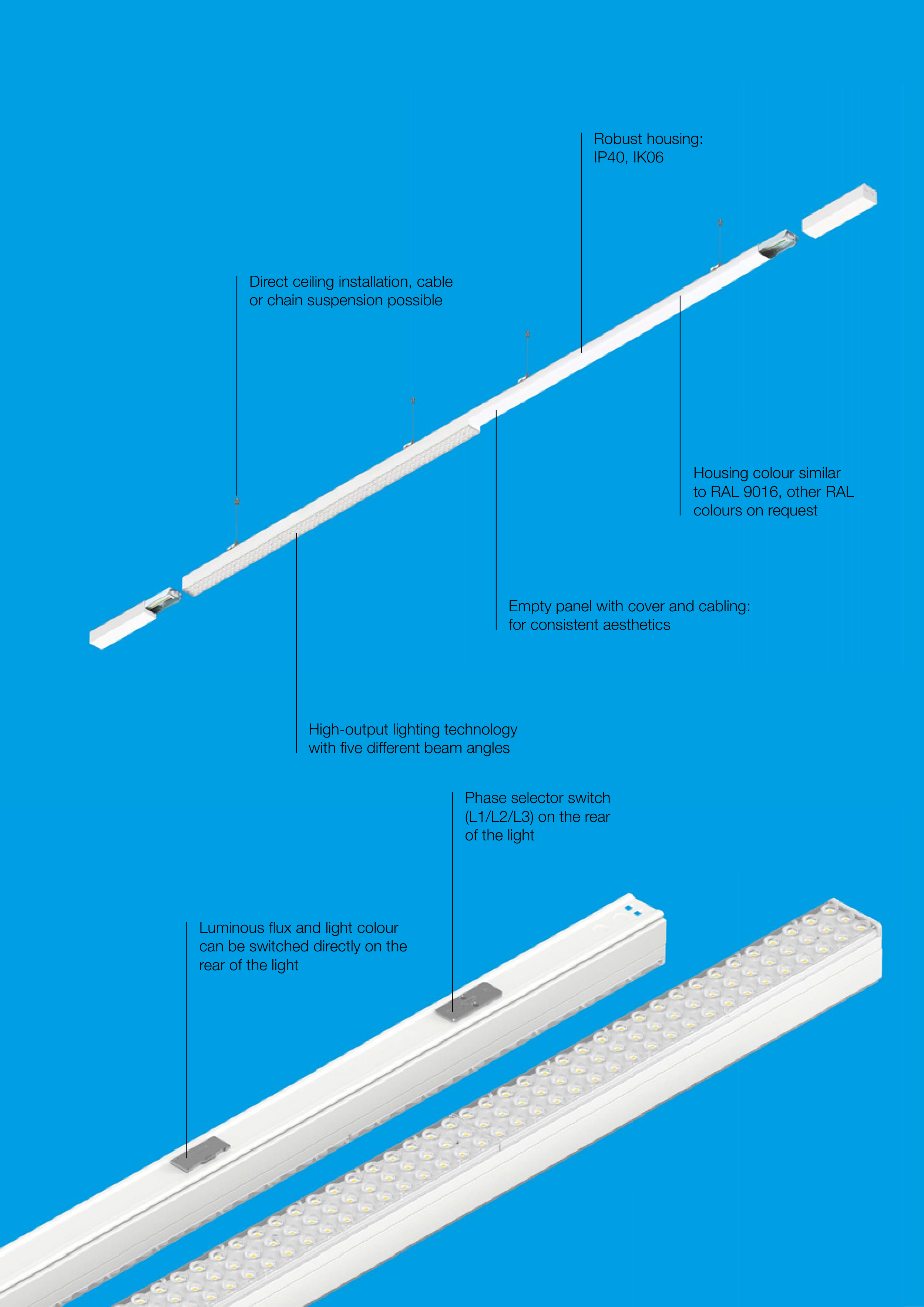 Robust housing:
IP40, IK06

Direct ceiling installation, cable or chain suspension possible

Housing colour similar to RAL 9016, other RAL colours on request

Empty panel with cover and cabling: for consistent aesthetics

High-output lighting technology with five different beam angles

Phase selector switch (L1/L2/L3) on the rear of the light

Luminous flux and light colour can be switched directly on the rear of the light