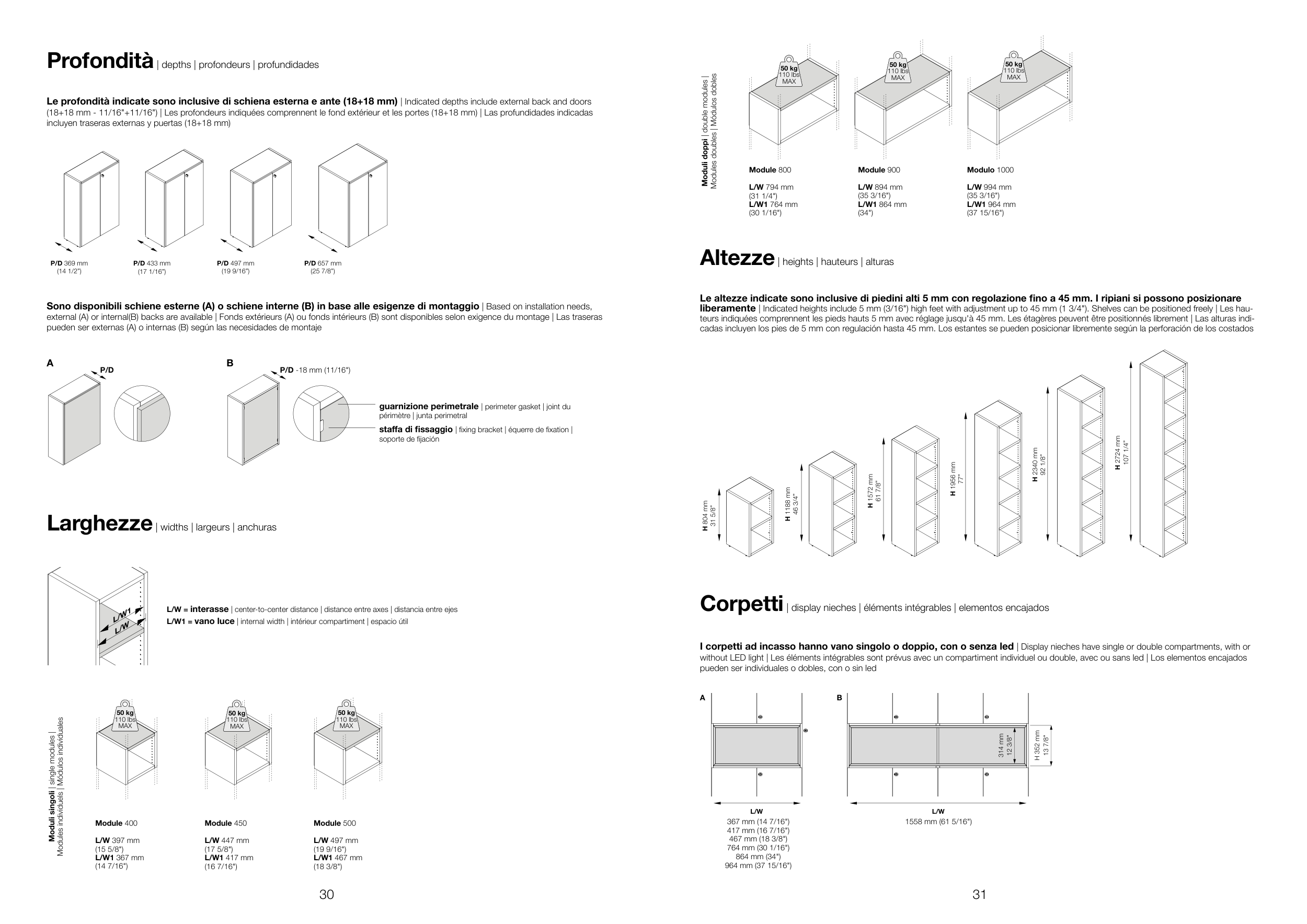 Profondità | depths | profondeurs | profundidades

Le profondità indicate sono inclusive di schiena esterna e ante (18+18 mm) | Indicated depths include external back and doors (18+18 mm - 11/16"+11/16") | Les profondeurs indiquées comprennent le fond extérieur et les portes (18+18 mm) | Las profundidades indicadas incluyen traseras externas y puertas (18+18 mm)

P/D 369 mm (14 1/2")
P/D 433 mm (17 1/16")
P/D 497 mm (19 9/16")
P/D 657 mm (25 7/8")

Sono disponibili schiene esterne (A) o schiene interne (B) in base alle esigenze di montaggio | Based on installation needs, external (A) or internal(B) backs are available | Fonds extérieurs (A) ou fonds intérieurs (B) sont disponibles selon exigence du montage | Las traseras pueden ser externas (A) o internas (B) según las necesidades de montaje

A
P/D

B
P/D -18 mm (11/16")

guarnizione perimetrale | perimeter gasket | joint du périmètre | junta perimetral
staffa di fissaggio | fixing bracket | équerre de fixation | soporte de fijación

Larghezze | widths | largeurs | anchuras

L/W1
L/W

L/W = interasse | center-to-center distance | distance entre axes | distancia entre ejes
L/W1 = vano luce | internal width | intérieur compartiment | espacio útil

Moduli singoli | single modules | Modules individuels | Modulos individuales

50 kg 110 lbs MAX
50 kg 110 lbs MAX
50 kg 110 lbs MAX

Module 400
L/W 397 mm (15 5/8")
L/W1 367 mm (14 7/16")

Module 450
L/W 447 mm (17 5/8")
L/W1 417 mm (16 7/16")

Module 500
L/W 497 mm (19 9/16")
L/W1 467 mm (18 3/8")

30

Moduli doppi | double modules | Modules doubles | Modulos dobles

50 kg 110 lbs MAX
50 kg 110 lbs MAX
50 kg 110 lbs MAX

Module 800
L/W 794 mm (31 1/4")
L/W1 764 mm (30 1/16")

Module 900
L/W 894 mm (35 3/16")
L/W1 864 mm (34")

Modulo 1000
L/W 994 mm (35 3/16")
L/W1 964 mm (37 15/16")

Altezze | heights | hauteurs | alturas

Le altezze indicate sono inclusive di piedini alti 5 mm con regolazione fino a 45 mm. I ripiani si possono posizionare liberamente | Indicated heights include 5 mm (3/16") high feet with adjustment up to 45 mm (1 3/4"). Shelves can be positioned freely | Les hauteurs indiquées comprennent les pieds hauts 5 mm avec réglage jusqu'à 45 mm. Les étagères peuvent être positionnés librement | Las alturas indicadas incluyen los pies de 5 mm con regulación hasta 45 mm. Los estantes se pueden posicionar libremente según la perforación de los costados

H 804 mm 31 5/8"
H 1188 mm 46 3/4"
H 1572 mm 61 7/8"
H 1956 mm 77"
H 2340 mm 92 1/8"
H 2724 mm 107 1/4"

Corpetti | display nieches | éléments intégrables | elementos encajados

I corpetti ad incasso hanno vano singolo o doppio, con o senza led | Display nieches have single or double compartments, with or without LED light | Les éléments intégrables sont prévus avec un compartiment individuel ou double, avec ou sans led | Los elementos encajados pueden ser individuales o dobles, con o sin led

A
B

314 mm 12 3/8"
H 352 mm 13 7/8"

L/W
367 mm (14 7/16")
417 mm (16 7/16")
467 mm (18 3/8")
764 mm (30 1/16")
864 mm (34")
964 mm (37 15/16")

L/W
1558 mm (61 5/16")

31