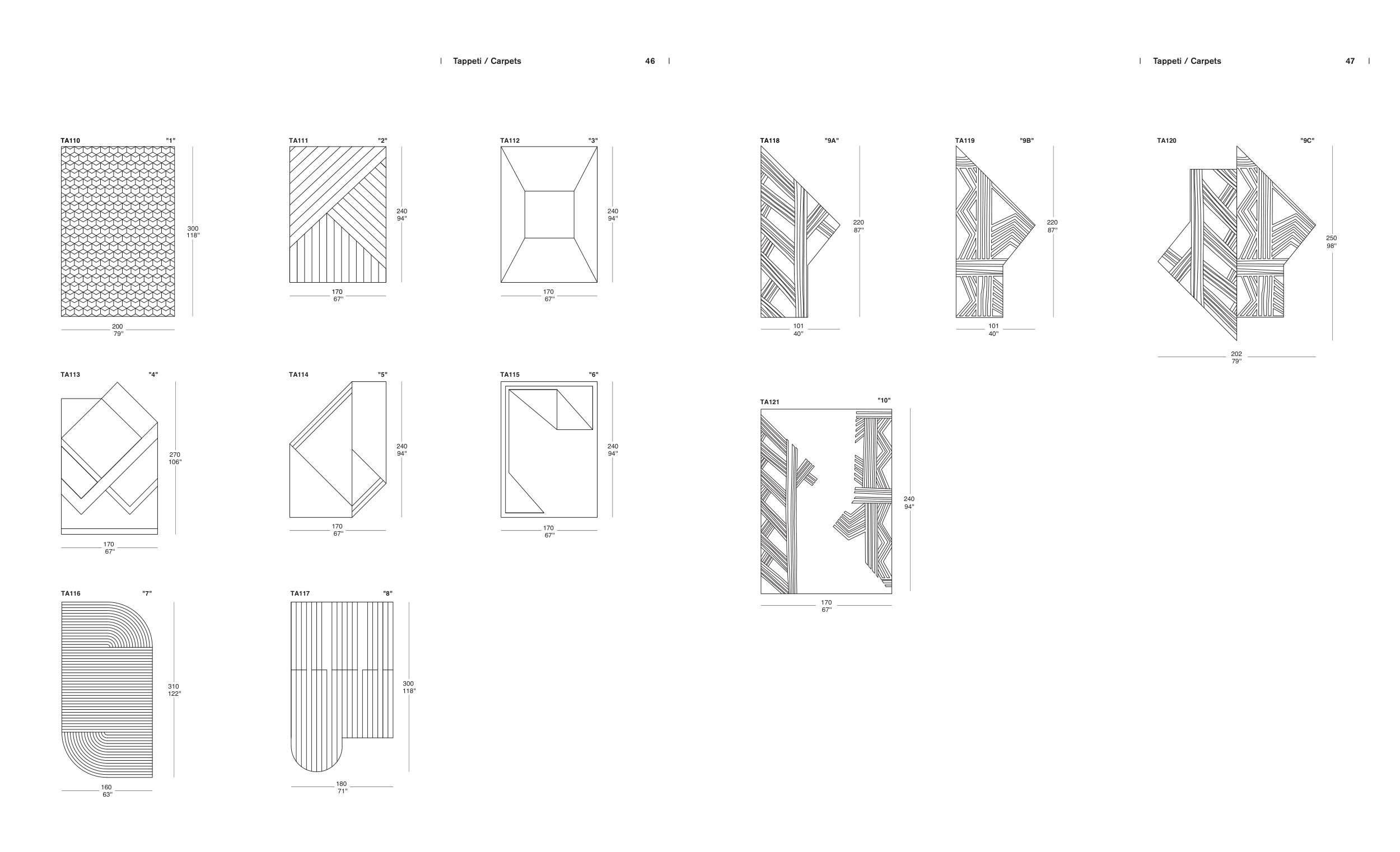 Tappeti / Carpets 46

TA110 "1"
300
118"
200
79"

TA111 "2"
240
94"
170
67"

TA112 "3"
240
94"
170
67"

TA113 "4"
270
106"
170
67"

TA114 "5"
240
94"
170
67"

TA115 "6"
240
94"
170
67"

TA116 "7"
310
122"
160
63"

TA117 "8"
300
118"
180
71"

Tappeti / Carpets 47

TA118 "9A"
220
87"
101
40"

TA119 "9B"
220
87"
101
40"

TA120 "9C"
250
98"
202
79"

TA121 "10"
240
94"
170
67"