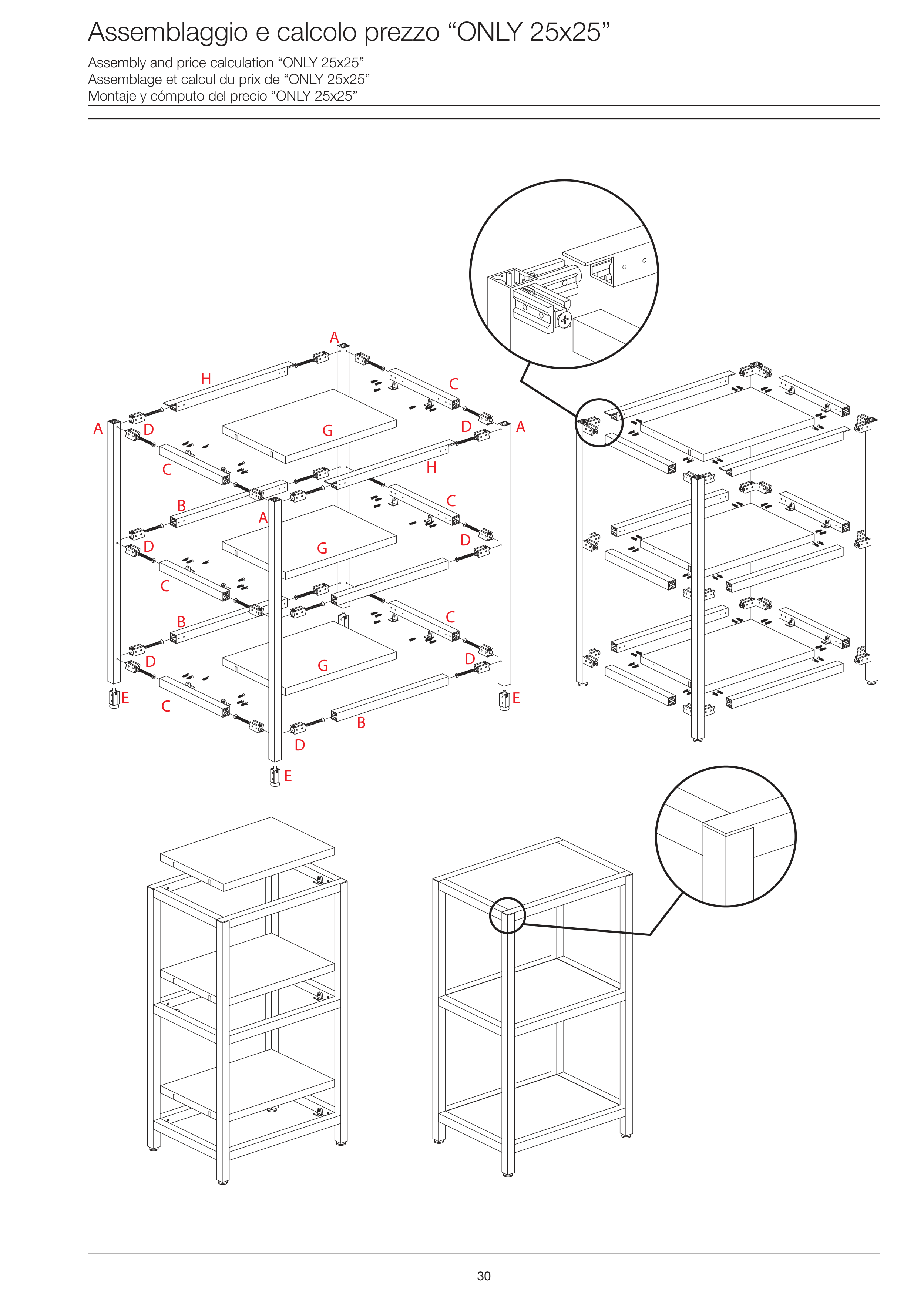 Assemblaggio e calcolo prezzo “ONLY 25x25”

Assembly and price calculation “ONLY 25x25”
Assemblage et calcul du prix de “ONLY 25x25”
Montaje y cómputo del precio “ONLY 25x25”

A
H
C
A
D
G
D
A
C
H
B
A
C
D
G
D
C
B
C
D
G
D
E
C
E
B
D
E

30