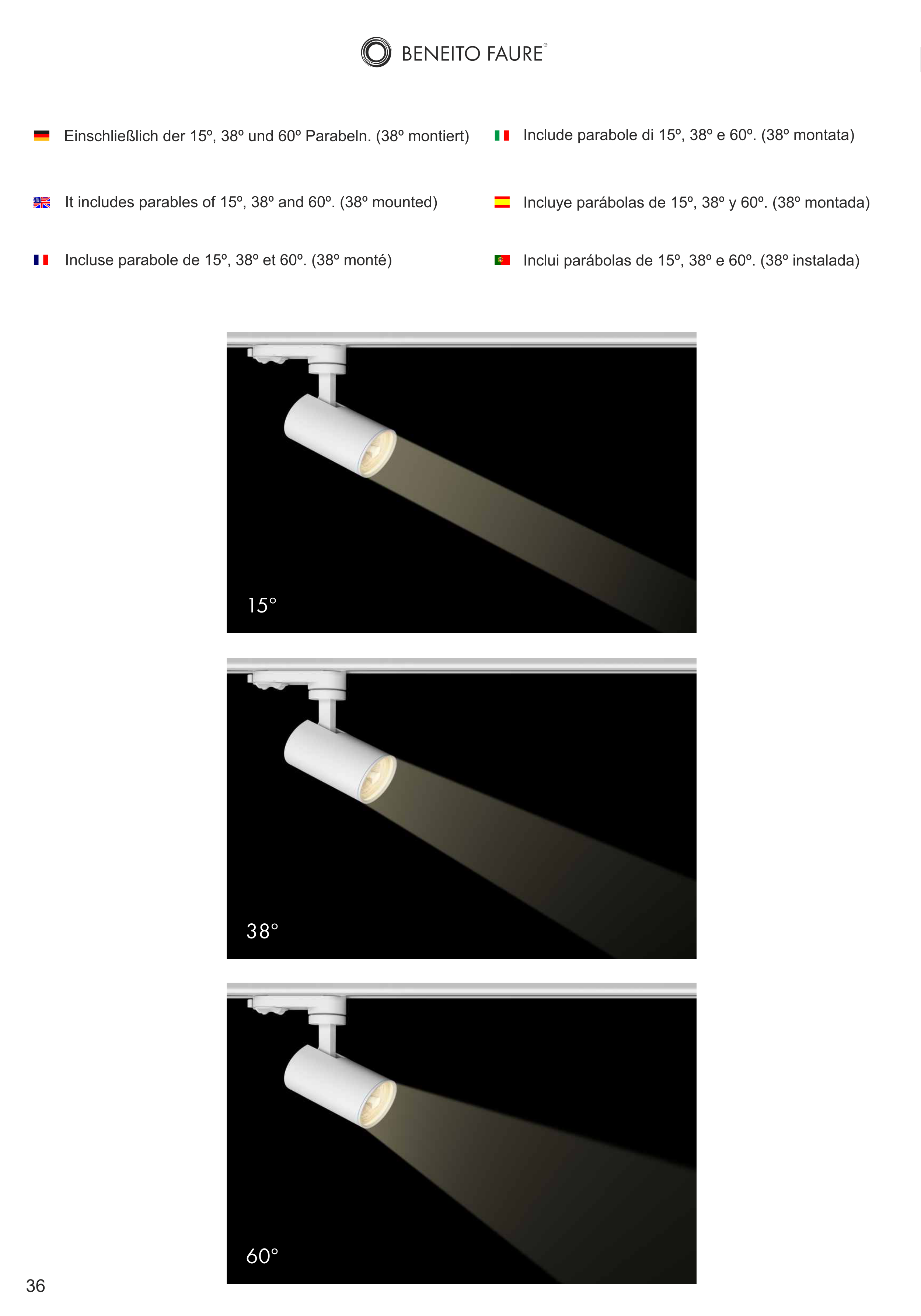 BENEITO FAURE®

Einschließlich der 15º, 38º und 60º Parabeln. (38º montiert)

It includes parables of 15º, 38º and 60º. (38º mounted)

Incluse parabole de 15º, 38º et 60º. (38º monté)

Include parabole di 15º, 38º e 60º. (38º montata)

Incluye parábolas de 15º, 38º y 60º. (38º montada)

Inclui parábolas de 15º, 38º e 60º. (38º instalada)

15°

38°

60°

36