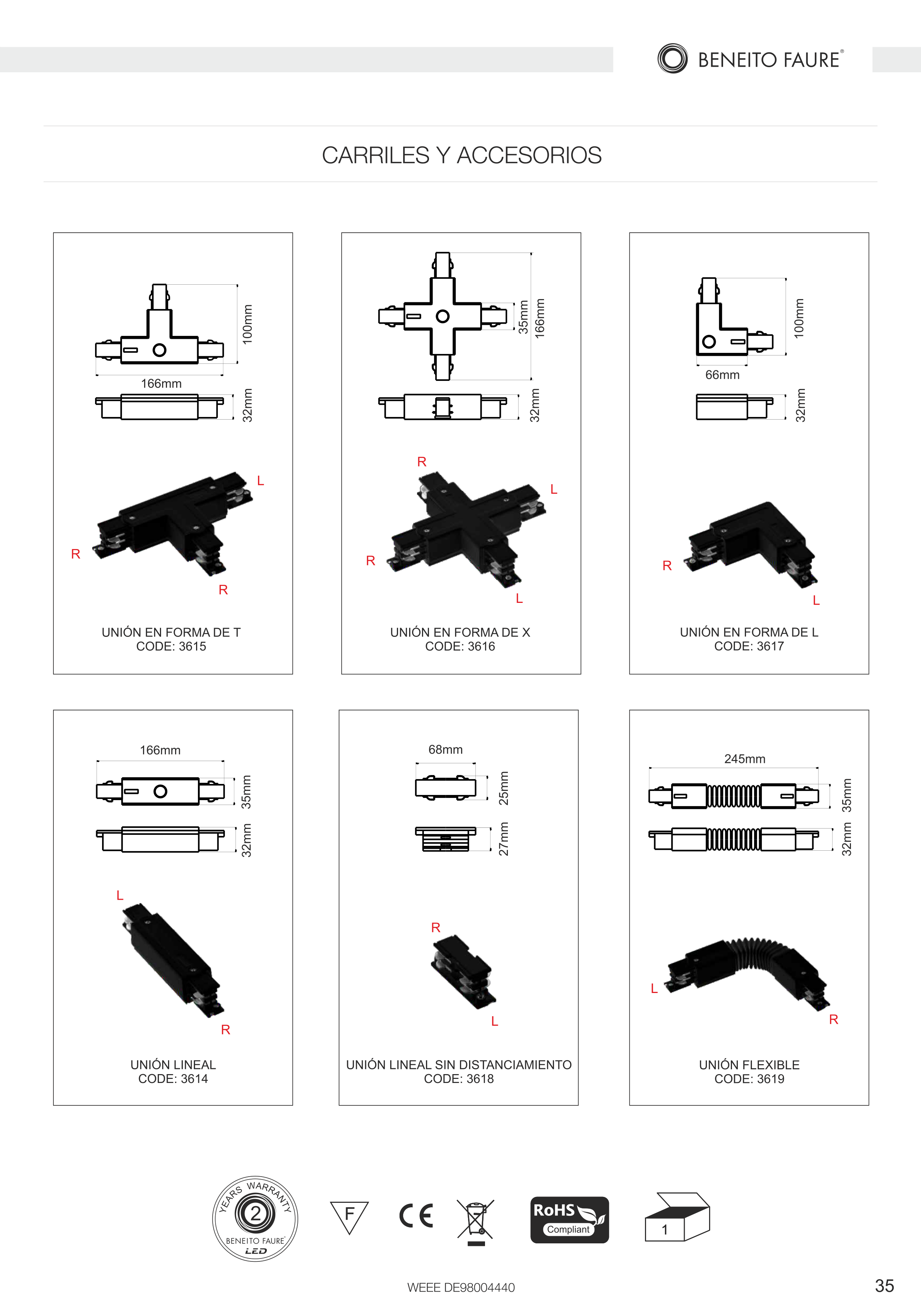 BENEITO FAURE®

CARRILES Y ACCESORIOS

100mm
166mm
32mm
L
R
R
UNIÓN EN FORMA DE T
CODE: 3615

35mm
166mm
32mm
R
L
R
L
UNIÓN EN FORMA DE X
CODE: 3616

100mm
66mm
32mm
R
L
UNIÓN EN FORMA DE L
CODE: 3617

166mm
35mm
32mm
L
R
UNIÓN LINEAL
CODE: 3614

68mm
25mm
27mm
R
L
UNIÓN LINEAL SIN DISTANCIAMIENTO
CODE: 3618

245mm
35mm
32mm
L
R
UNIÓN FLEXIBLE
CODE: 3619

YEARS WARRANTY 2 BENEITO FAURE LED
F
CE
RoHS Compliant
1

WEEE DE98004440

35