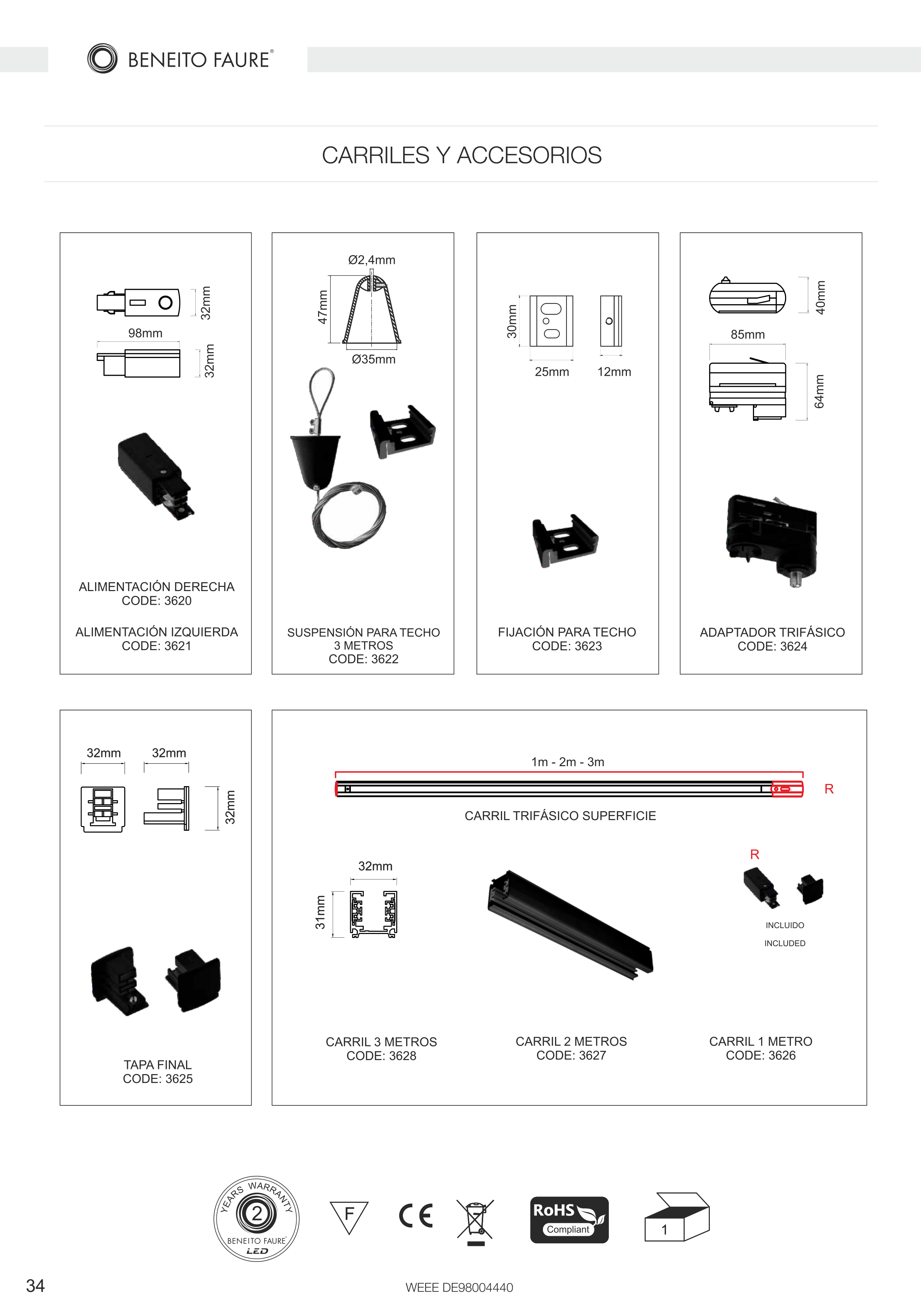 BENEITO FAURE®

CARRILES Y ACCESORIOS

32mm
98mm
32mm

ALIMENTACIÓN DERECHA
CODE: 3620

ALIMENTACIÓN IZQUIERDA
CODE: 3621

Ø2,4mm
47mm
Ø35mm

SUSPENSIÓN PARA TECHO
3 METROS
CODE: 3622

30mm
25mm
12mm

FIJACIÓN PARA TECHO
CODE: 3623

40mm
85mm
64mm

ADAPTADOR TRIFÁSICO
CODE: 3624

32mm
32mm
32mm

TAPA FINAL
CODE: 3625

1m - 2m - 3m
R
CARRIL TRIFÁSICO SUPERFICIE

32mm
31mm

R
INCLUIDO
INCLUDED

CARRIL 3 METROS
CODE: 3628

CARRIL 2 METROS
CODE: 3627

CARRIL 1 METRO
CODE: 3626

YEARS WARRANTY 2 BENEITO FAURE LED

F

CE

RoHS Compliant

1

34

WEEE DE98004440