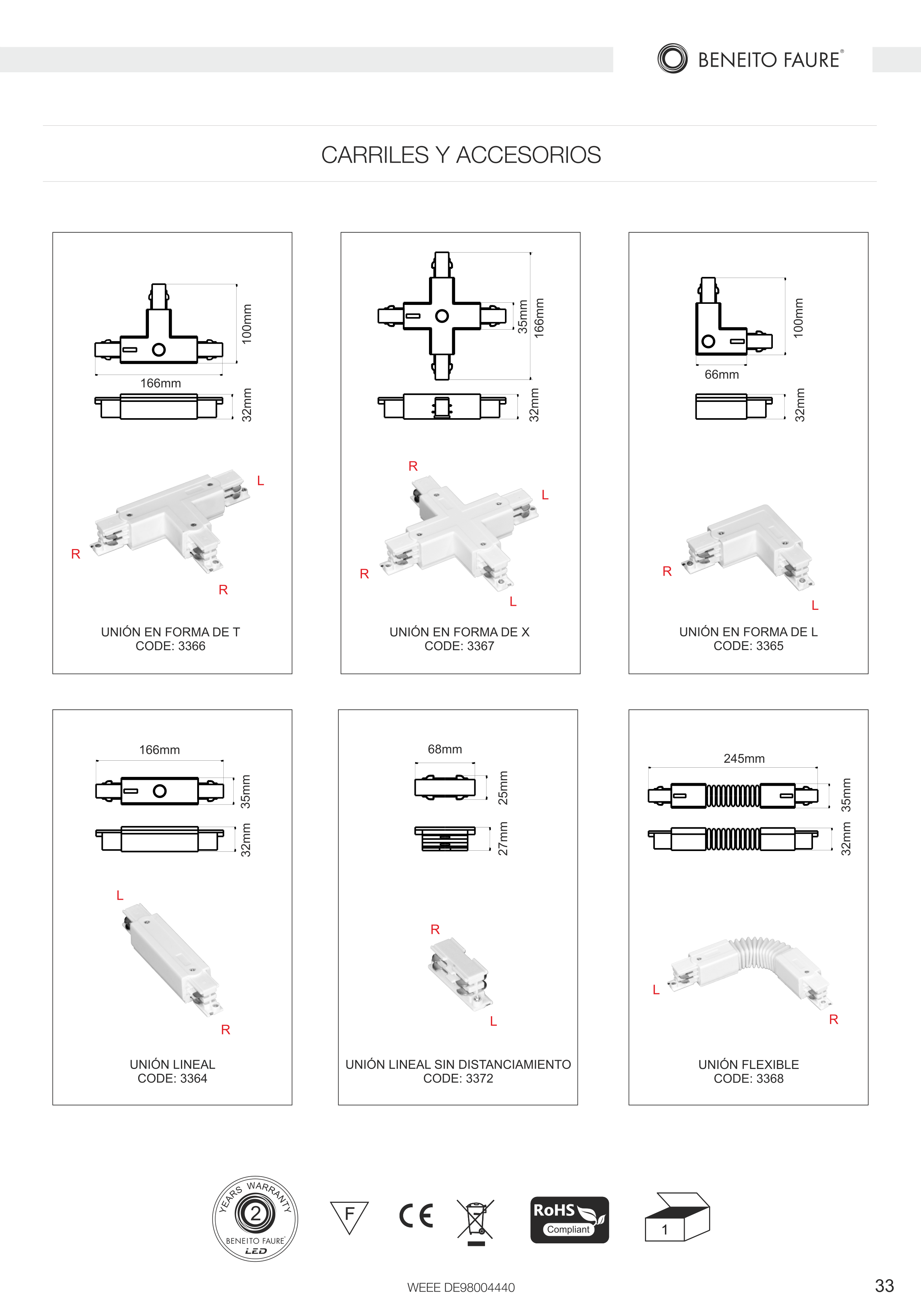 BENEITO FAURE®

CARRILES Y ACCESORIOS

100mm
166mm
32mm
L
R
R
UNIÓN EN FORMA DE T
CODE: 3366

35mm
166mm
32mm
R
L
R
L
UNIÓN EN FORMA DE X
CODE: 3367

100mm
66mm
32mm
R
L
UNIÓN EN FORMA DE L
CODE: 3365

166mm
35mm
32mm
L
R
UNIÓN LINEAL
CODE: 3364

68mm
25mm
27mm
R
L
UNIÓN LINEAL SIN DISTANCIAMIENTO
CODE: 3372

245mm
35mm
32mm
L
R
UNIÓN FLEXIBLE
CODE: 3368

YEARS WARRANTY
2
BENEITO FAURE
LED

F

CE

RoHS
Compliant

1

WEEE DE98004440

33