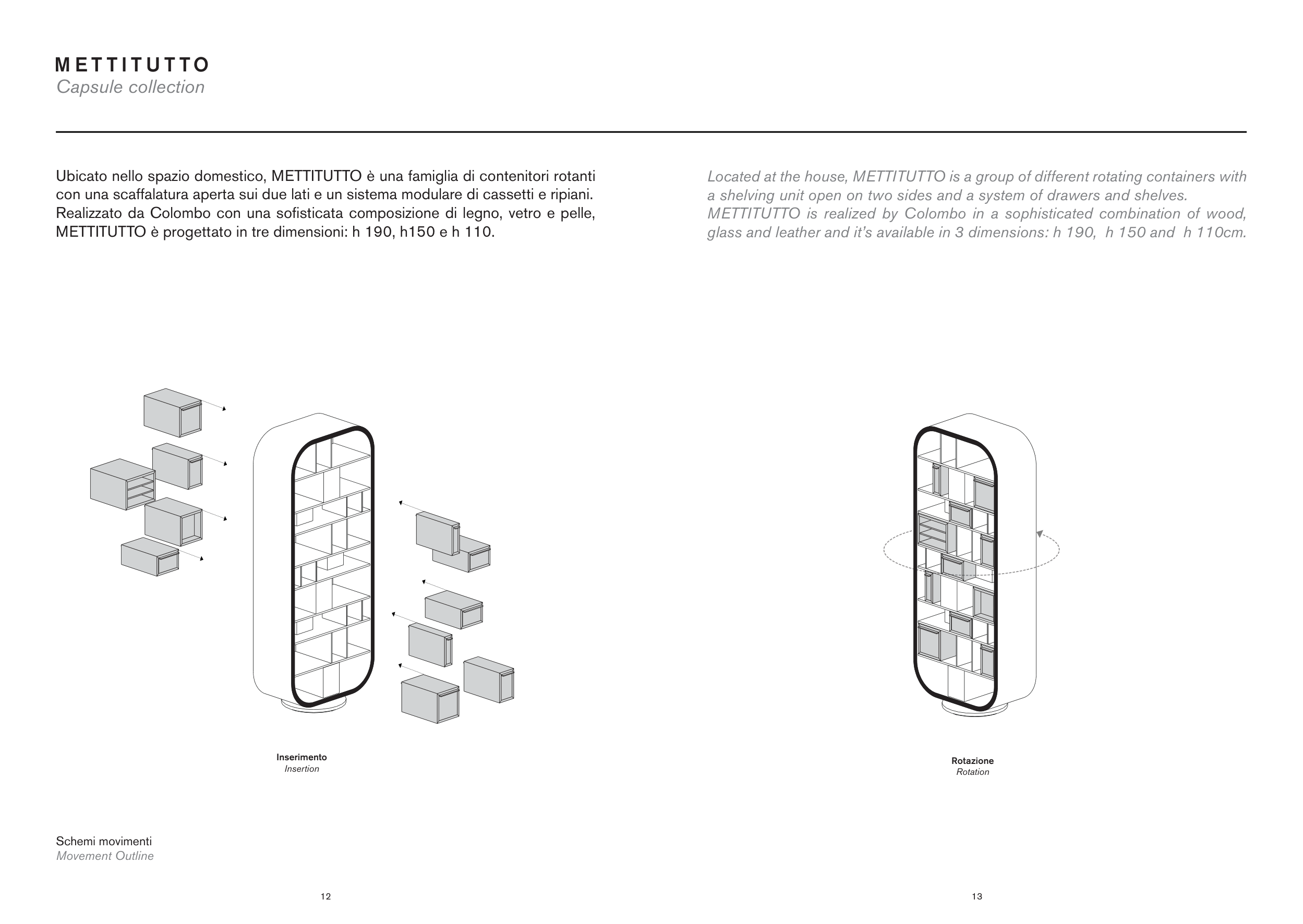 METTITUTTO
Capsule collection

Ubicato nello spazio domestico, METTITUTTO è una famiglia di contenitori rotanti con una scaffalatura aperta sui due lati e un sistema modulare di cassetti e ripiani. Realizzato da Colombo con una sofisticata composizione di legno, vetro e pelle, METTITUTTO è progettato in tre dimensioni: h 190, h150 e h 110.

Located at the house, METTITUTTO is a group of different rotating containers with a shelving unit open on two sides and a system of drawers and shelves. METTITUTTO is realized by Colombo in a sophisticated combination of wood, glass and leather and it's available in 3 dimensions: h 190, h 150 and h 110cm.

Inserimento
Insertion

Rotazione
Rotation

Schemi movimenti
Movement Outline

12

13