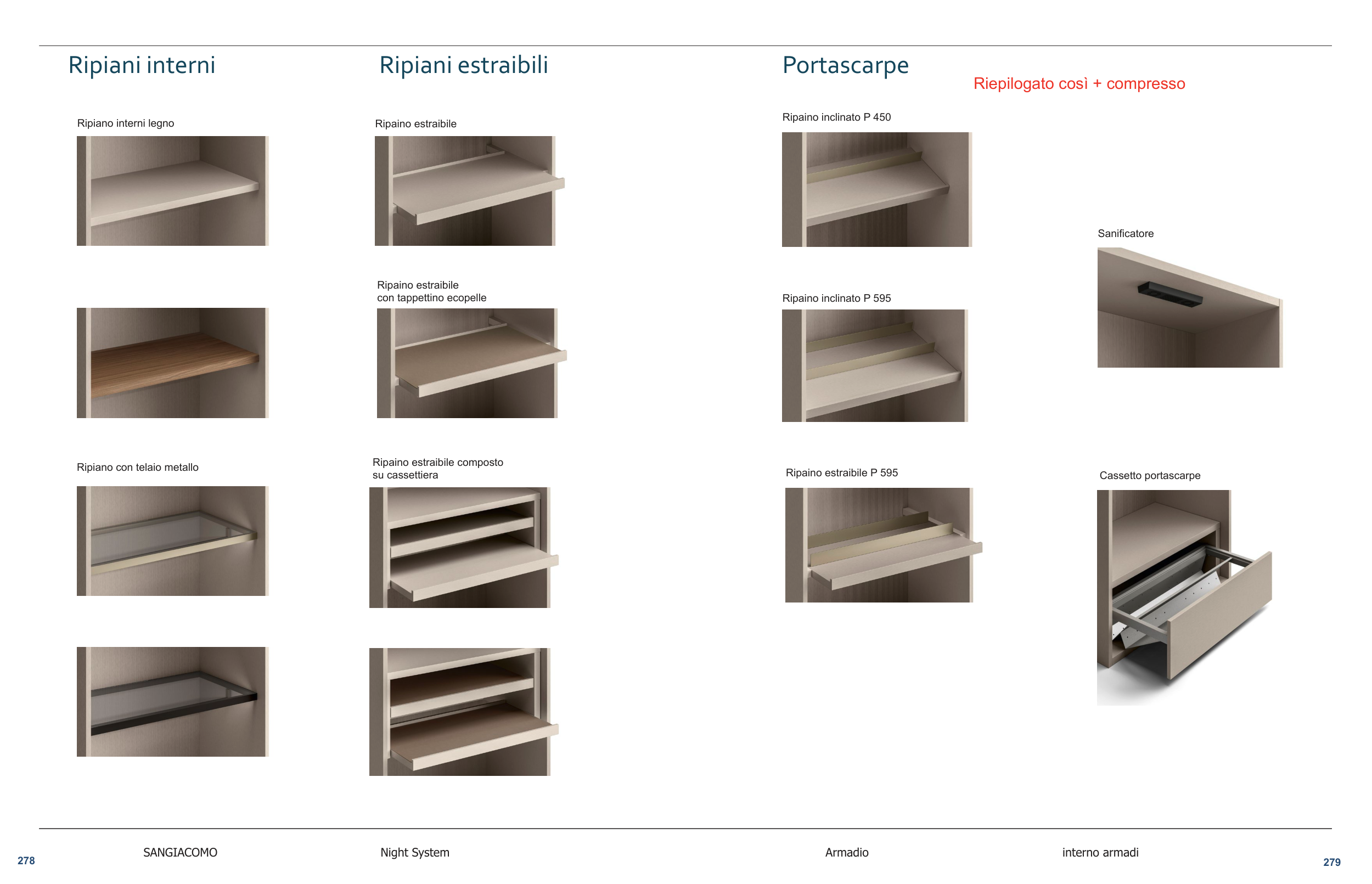 Ripiani interni

Ripiano interni legno

Ripiano con telaio metallo

Ripiani estraibili

Ripaino estraibile

Ripaino estraibile
con tappettino ecopelle

Ripaino estraibile composto
su cassettiera

Portascarpe

Riepilogato così + compresso

Ripaino inclinato P 450

Ripaino inclinato P 595

Ripaino estraibile P 595

Sanificatore

Cassetto portascarpe

278

SANGIACOMO

Night System

Armadio

interno armadi

279