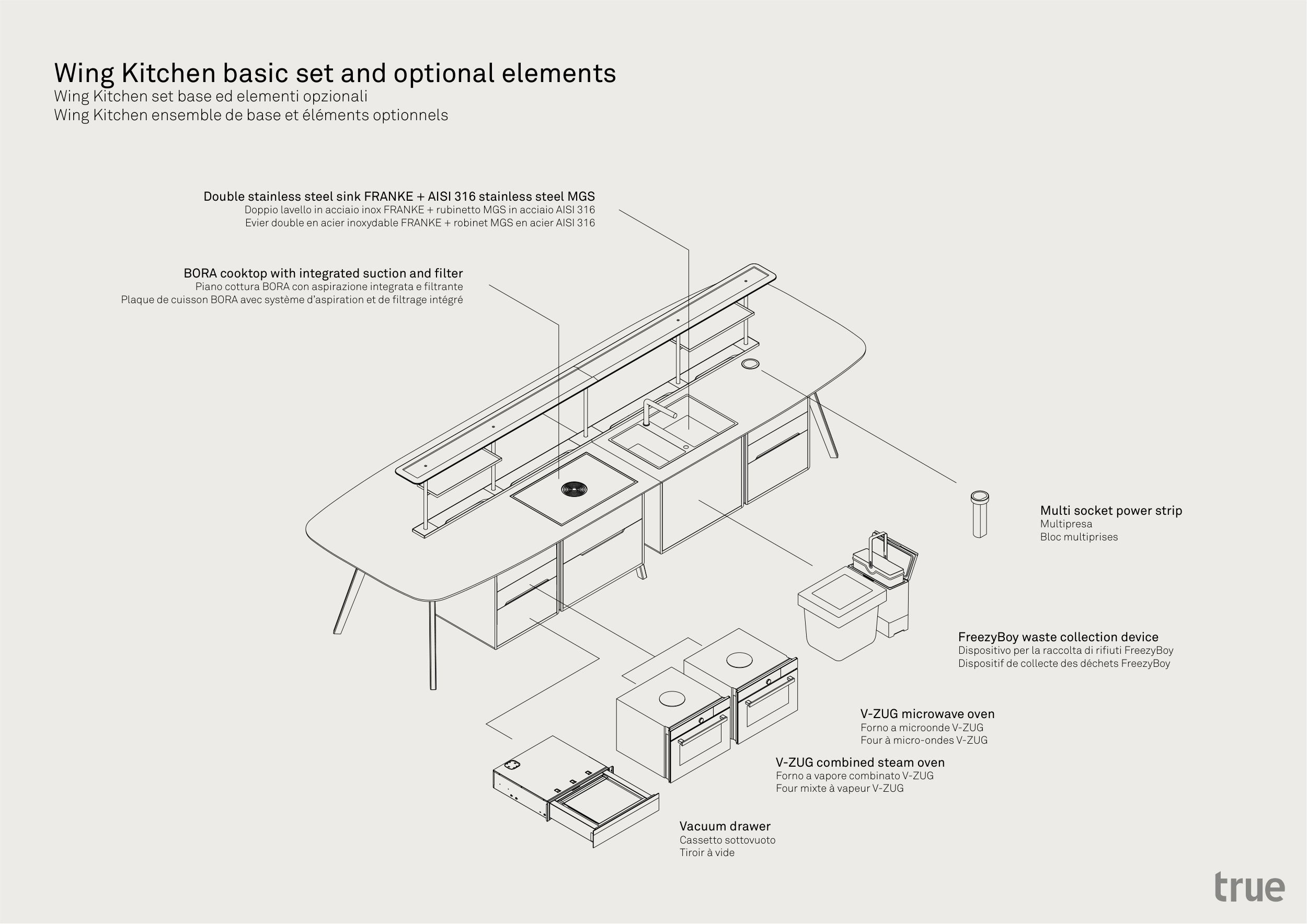 Wing Kitchen basic set and optional elements
Wing Kitchen set base ed elementi opzionali
Wing Kitchen ensemble de base et éléments optionnels

Double stainless steel sink FRANKE + AISI 316 stainless steel MGS
Doppio lavello in acciaio inox FRANKE + rubinetto MGS in acciaio AISI 316
Evier double en acier inoxydable FRANKE + robinet MGS en acier AISI 316

BORA cooktop with integrated suction and filter
Piano cottura BORA con aspirazione integrata e filtrante
Plaque de cuisson BORA avec système d'aspiration et de filtrage intégré

Multi socket power strip
Multipresa
Bloc multiprises

FreezyBoy waste collection device
Dispositivo per la raccolta di rifiuti FreezyBoy
Dispositif de collecte des déchets FreezyBoy

V-ZUG microwave oven
Forno a microonde V-ZUG
Four à micro-ondes V-ZUG

V-ZUG combined steam oven
Forno a vapore combinato V-ZUG
Four mixte à vapeur V-ZUG

Vacuum drawer
Cassetto sottovuoto
Tiroir à vide

true