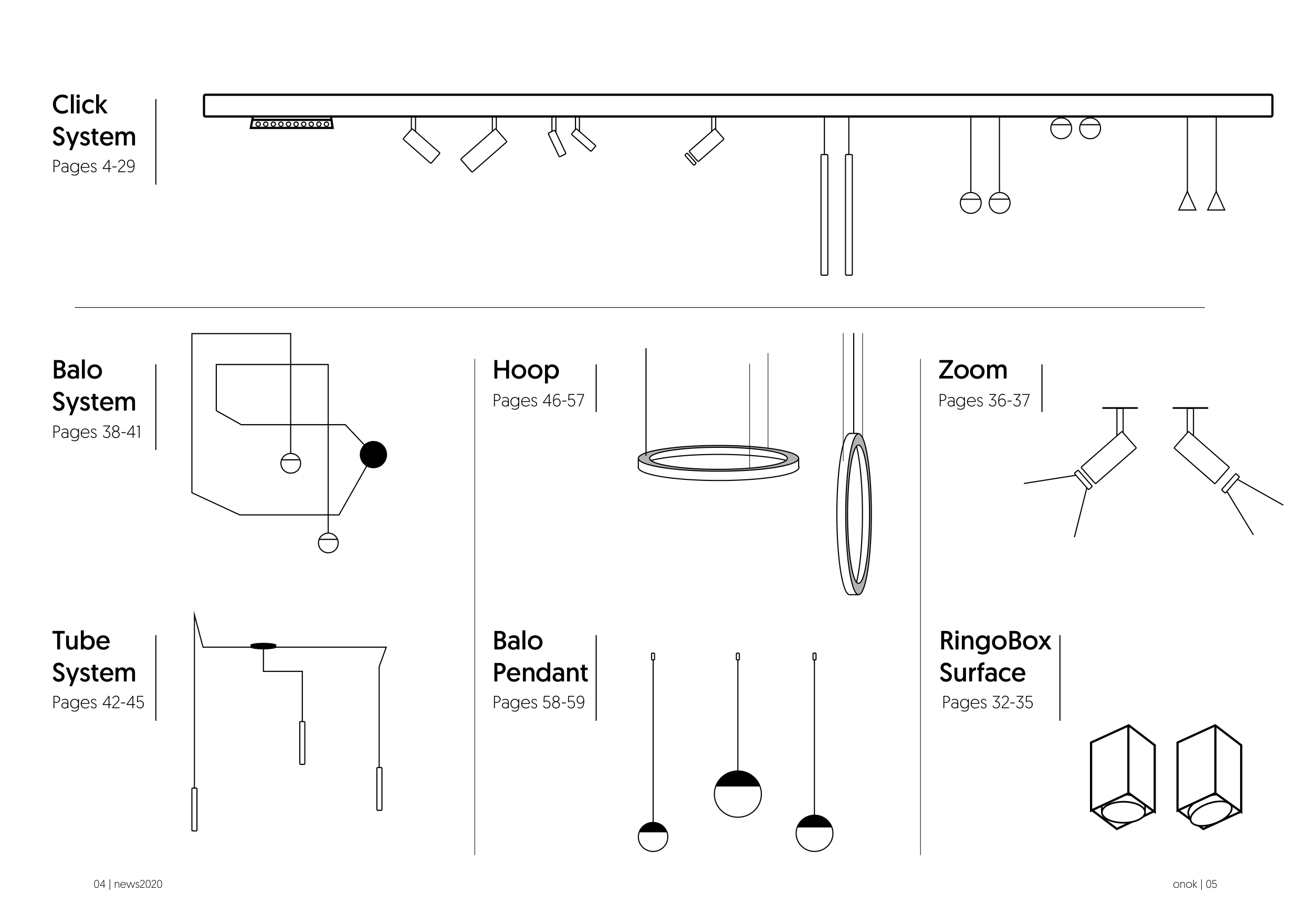 Click System
Pages 4-29

Balo System
Pages 38-41

Tube System
Pages 42-45

Hoop
Pages 46-57

Balo Pendant
Pages 58-59

Zoom
Pages 36-37

RingoBox Surface
Pages 32-35

04 | news2020

onok | 05