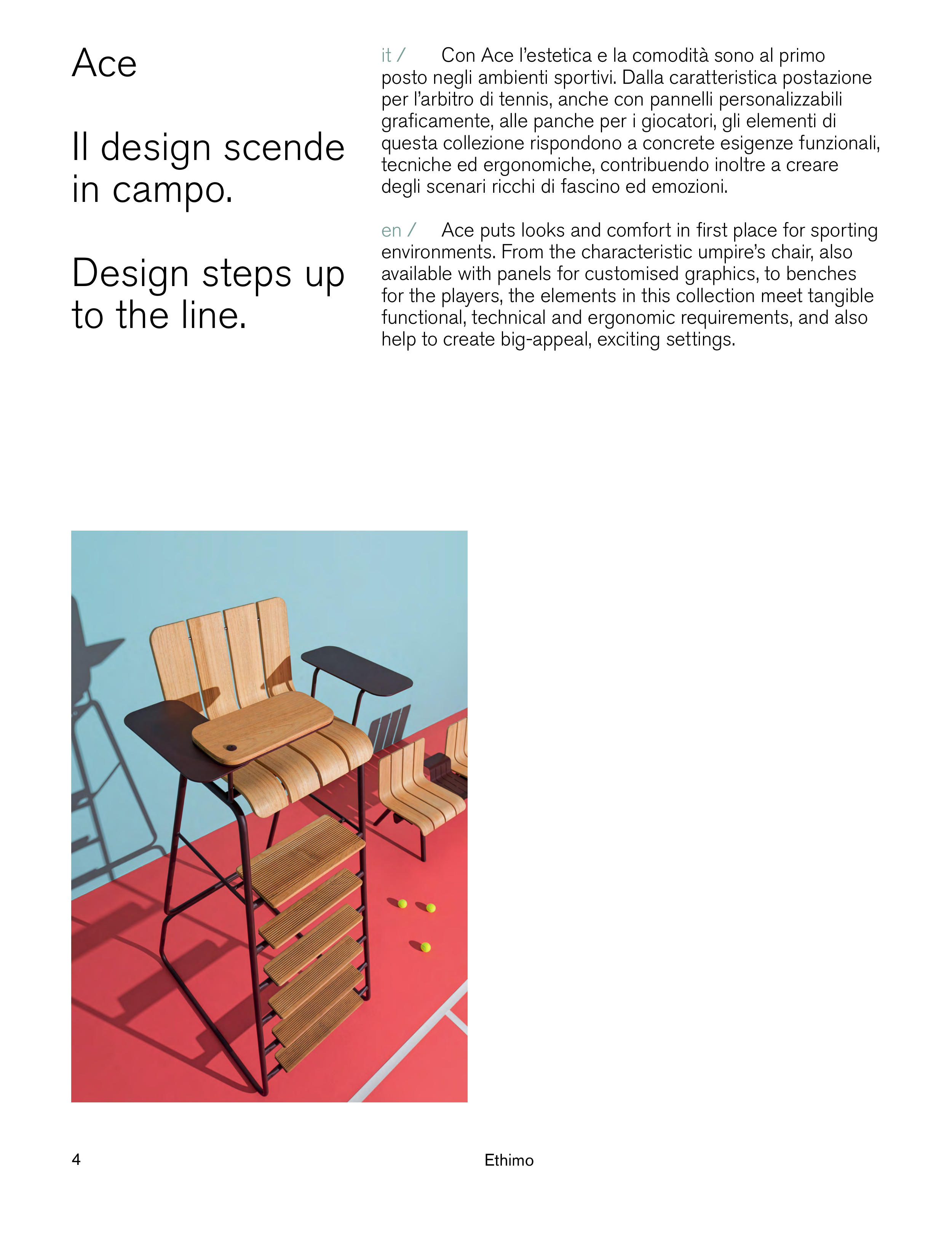 Ace

Il design scende in campo.

Design steps up to the line.

it / Con Ace l'estetica e la comodità sono al primo posto negli ambienti sportivi. Dalla caratteristica postazione per l'arbitro di tennis, anche con pannelli personalizzabili graficamente, alle panche per i giocatori, gli elementi di questa collezione rispondono a concrete esigenze funzionali, tecniche ed ergonomiche, contribuendo inoltre a creare degli scenari ricchi di fascino ed emozioni.

en / Ace puts looks and comfort in first place for sporting environments. From the characteristic umpire's chair, also available with panels for customised graphics, to benches for the players, the elements in this collection meet tangible functional, technical and ergonomic requirements, and also help to create big-appeal, exciting settings.

4

Ethimo