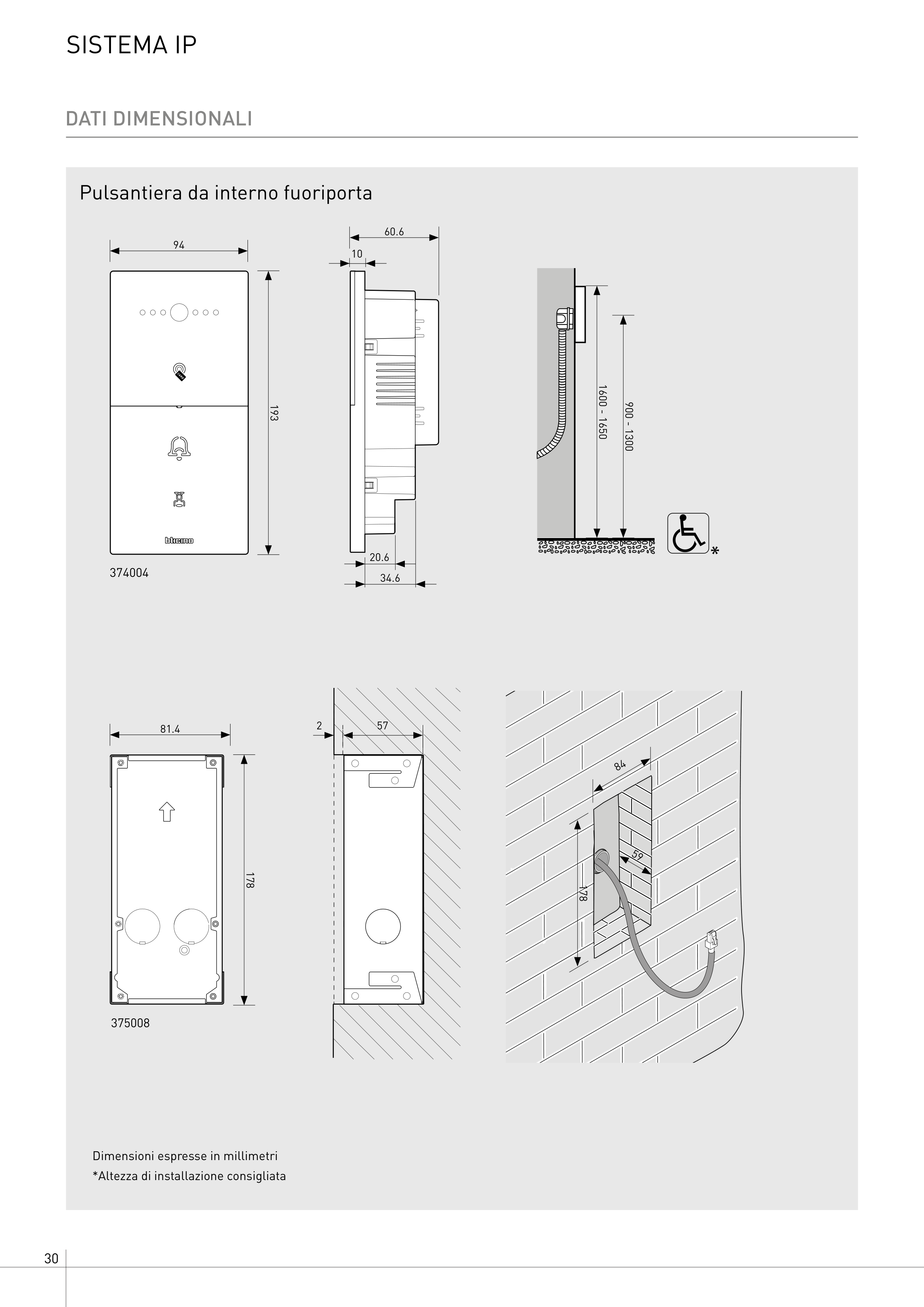 SISTEMA IP

DATI DIMENSIONALI

Pulsantiera da interno fuoriporta

94

193

bticino

374004

60.6

10

20.6

34.6

1600 - 1650

900 - 1300

*

81.4

178

375008

2

57

84

59

178

Dimensioni espresse in millimetri
*Altezza di installazione consigliata

30