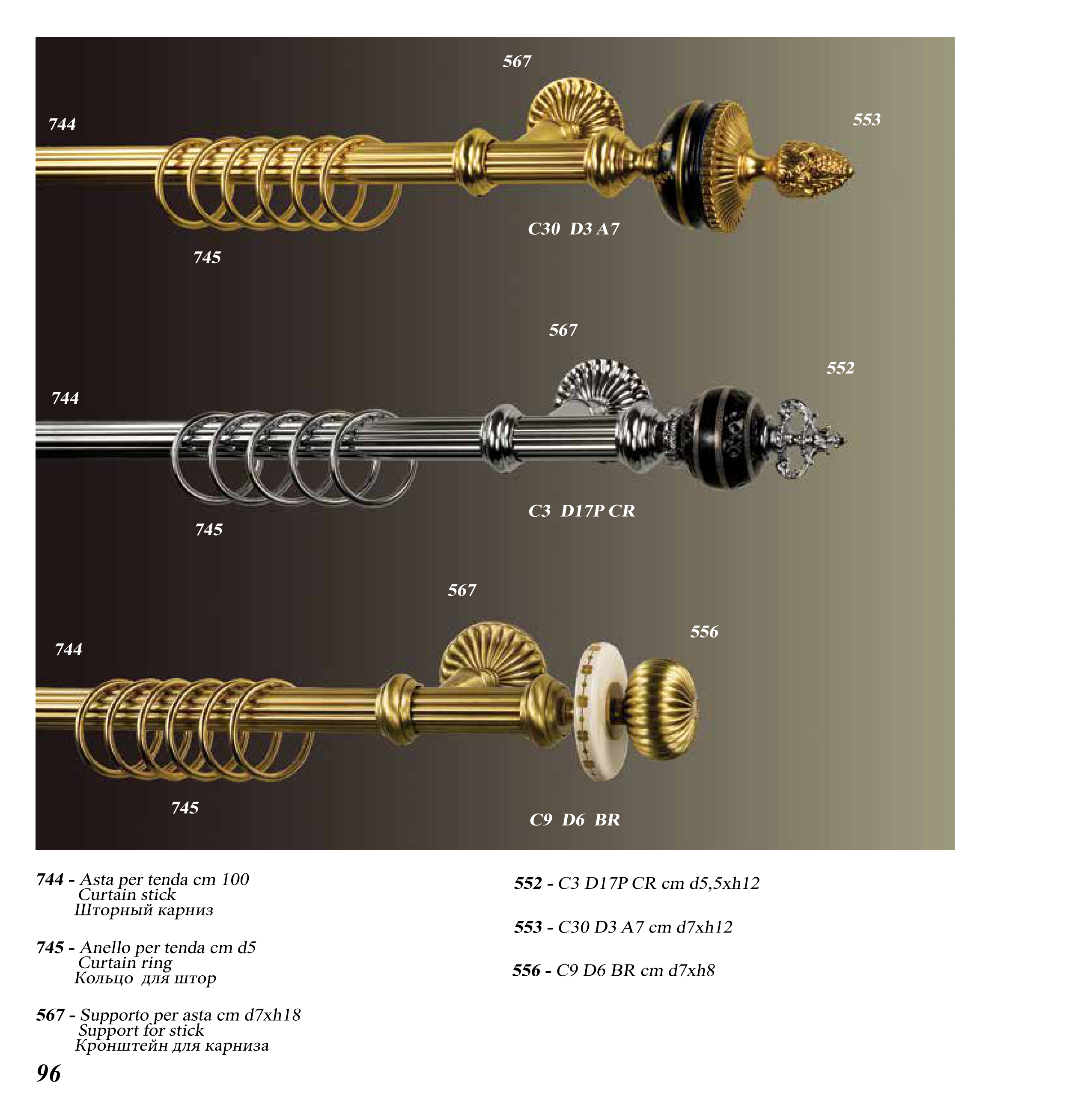 567

744

553

C30 D3 A7

745

567

552

744

C3 D17P CR

745

567

556

744

745

C9 D6 BR

744 - Asta per tenda cm 100
Curtain stick
Шторный карниз

745 - Anello per tenda cm d5
Curtain ring
Кольцо для штор

567 - Supporto per asta cm d7xh18
Support for stick
Кронштейн для карниза

552 - C3 D17P CR cm d5,5xh12

553 - C30 D3 A7 cm d7xh12

556 - C9 D6 BR cm d7xh8

96