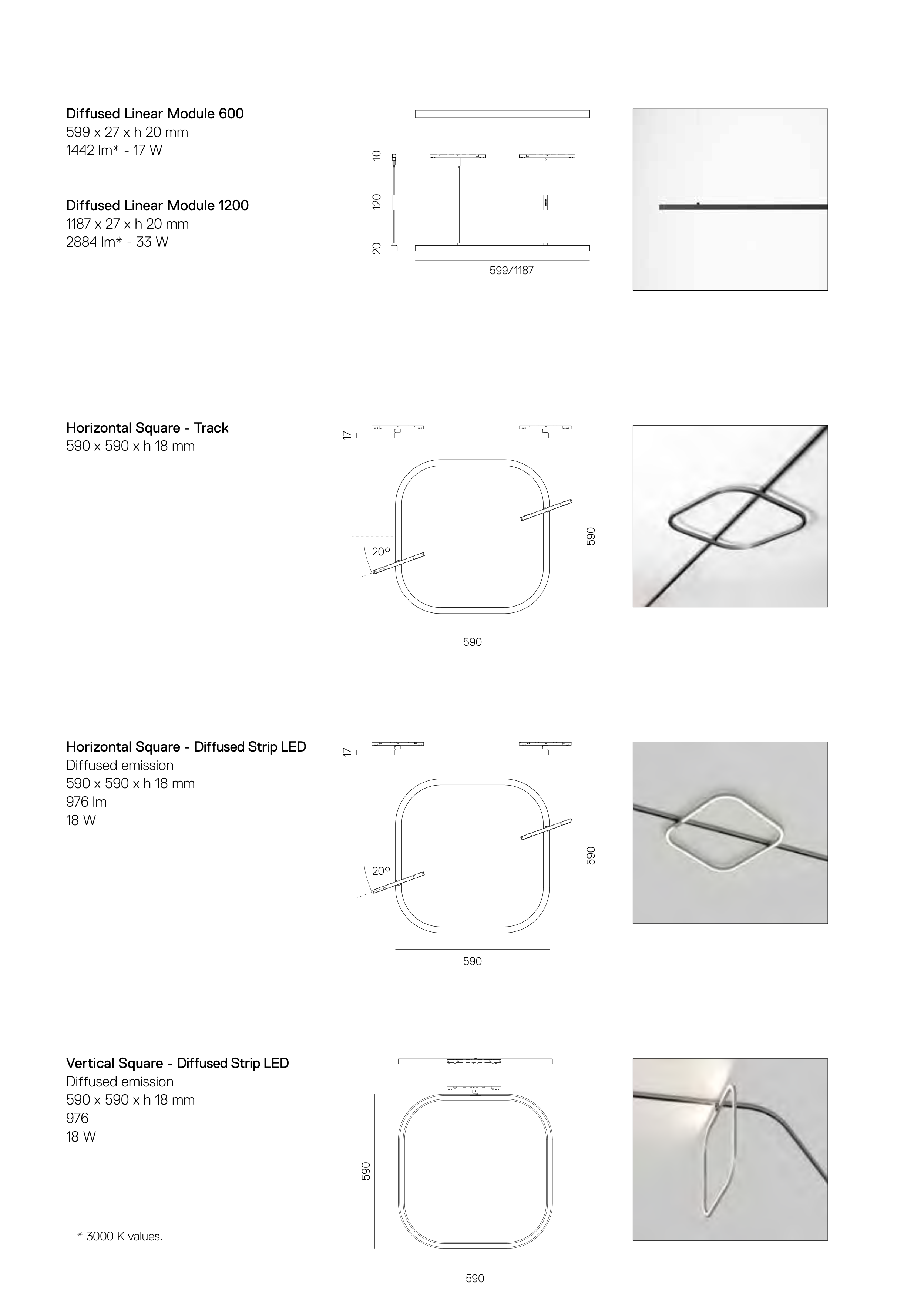 Diffused Linear Module 600
599 x 27 x h 20 mm
1442 lm* - 17 W

Diffused Linear Module 1200
1187 x 27 x h 20 mm
2884 lm* - 33 W

10
120
20
599/1187

Horizontal Square - Track
590 x 590 x h 18 mm

17
20°
590
590

Horizontal Square - Diffused Strip LED
Diffused emission
590 x 590 x h 18 mm
976 lm
18 W

17
20°
590
590

Vertical Square - Diffused Strip LED
Diffused emission
590 x 590 x h 18 mm
976
18 W

590
590

* 3000 K values.