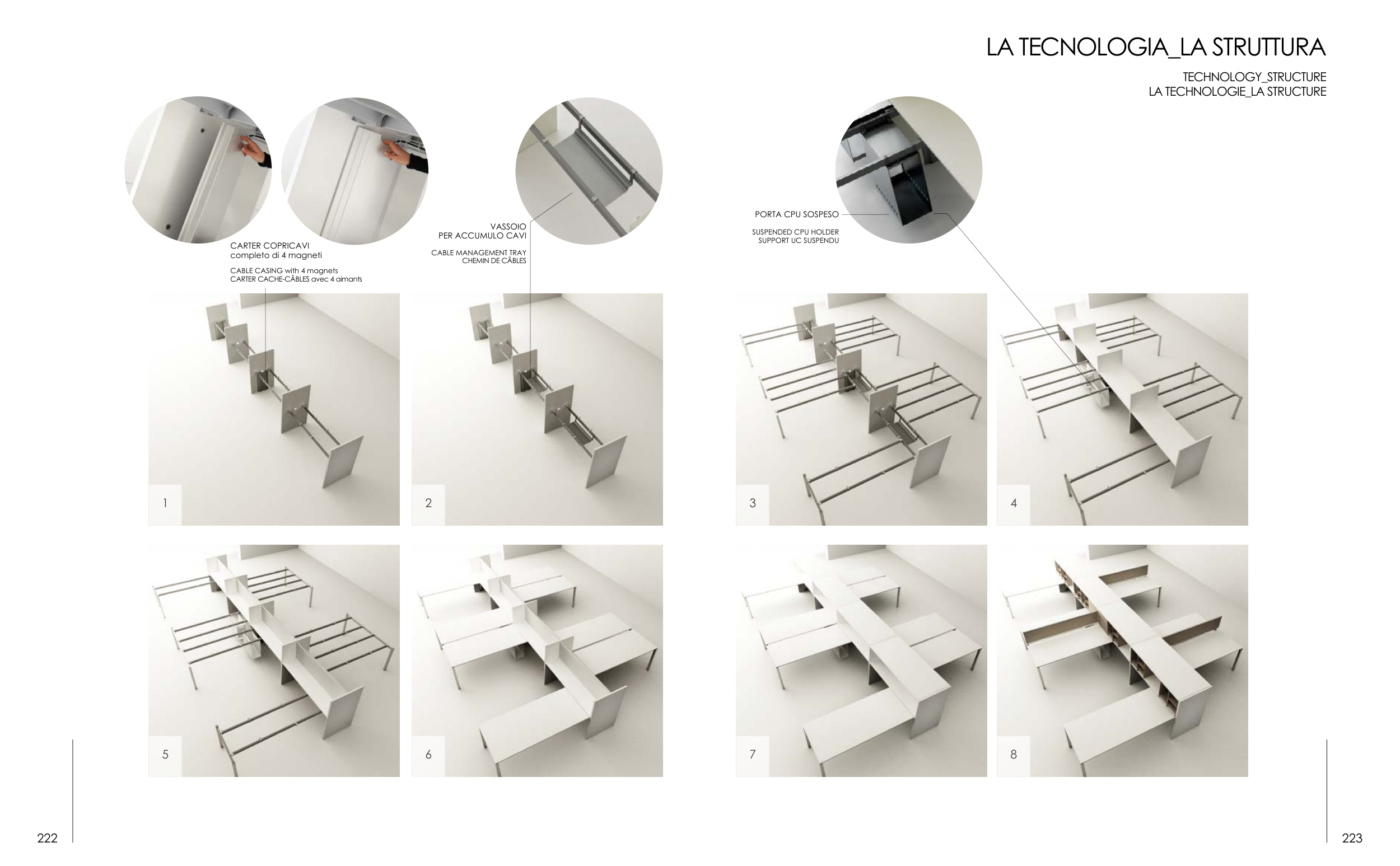 LA TECNOLOGIA_LA STRUTTURA

TECHNOLOGY_STRUCTURE
LA TECHNOLOGIE_LA STRUCTURE

CARTER COPRICAVI
completo di 4 magneti

CABLE CASING with 4 magnets
CARTER CACHE-CÂBLES avec 4 aimants

VASSOIO
PER ACCUMULO CAVI

CABLE MANAGEMENT TRAY
CHEMIN DE CÂBLES

PORTA CPU SOSPESO

SUSPENDED CPU HOLDER
SUPPORT UC SUSPENDU

1

2

3

4

5

6

7

8

222

223