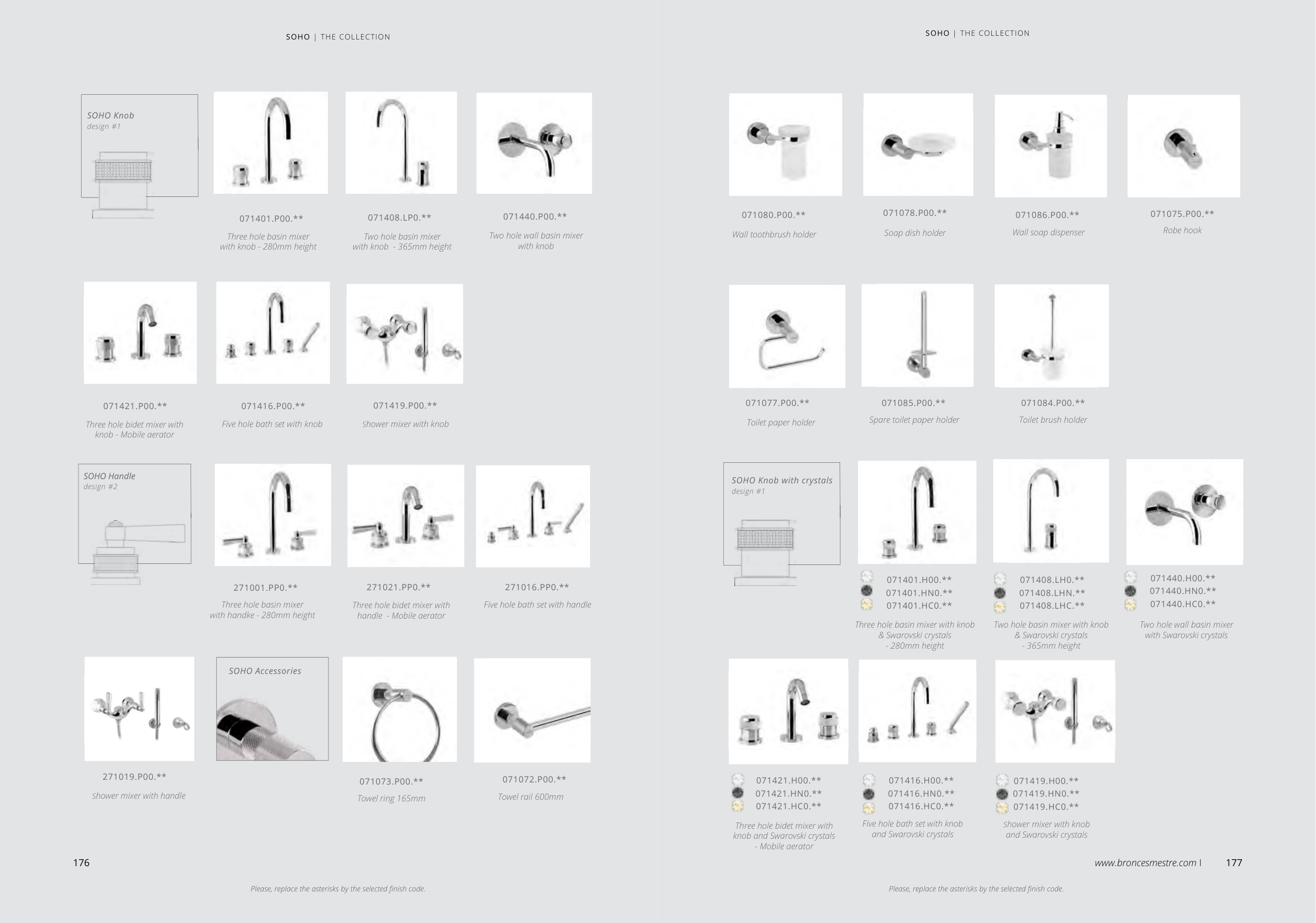 SOHO | THE COLLECTION

SOHO Knob
design #1

071401.P00.**
Three hole basin mixer with knob - 280mm height

071408.LP0.**
Two hole basin mixer with knob - 365mm height

071440.P00.**
Two hole wall basin mixer with knob

071421.P00.**
Three hole bidet mixer with knob - Mobile aerator

071416.P00.**
Five hole bath set with knob

071419.P00.**
Shower mixer with knob

SOHO Handle
design #2

271001.PP0.**
Three hole basin mixer with handke - 280mm height

271021.PP0.**
Three hole bidet mixer with handle - Mobile aerator

271016.PP0.**
Five hole bath set with handle

271019.P00.**
Shower mixer with handle

SOHO Accessories

071073.P00.**
Towel ring 165mm

071072.P00.**
Towel rail 600mm

176

Please, replace the asterisks by the selected finish code.

SOHO | THE COLLECTION

071080.P00.**
Wall toothbrush holder

071078.P00.**
Soap dish holder

071086.P00.**
Wall soap dispenser

071075.P00.**
Robe hook

071077.P00.**
Toilet paper holder

071085.P00.**
Spare toilet paper holder

071084.P00.**
Toilet brush holder

SOHO Knob with crystals
design #1

071401.H00.**
071401.HN0.**
071401.HC0.**
Three hole basin mixer with knob & Swarovski crystals - 280mm height

071408.LH0.**
071408.LHN.**
071408.LHC.**
Two hole basin mixer with knob & Swarovski crystals - 365mm height

071440.H00.**
071440.HN0.**
071440.HC0.**
Two hole wall basin mixer with Swarovski crystals

071421.H00.**
071421.HN0.**
071421.HC0.**
Three hole bidet mixer with knob and Swarovski crystals - Mobile aerator

071416.H00.**
071416.HN0.**
071416.HC0.**
Five hole bath set with knob and Swarovski crystals

071419.H00.**
071419.HN0.**
071419.HC0.**
Shower mixer with knob and Swarovski crystals

www.broncesmestre.com | 177

Please, replace the asterisks by the selected finish code.