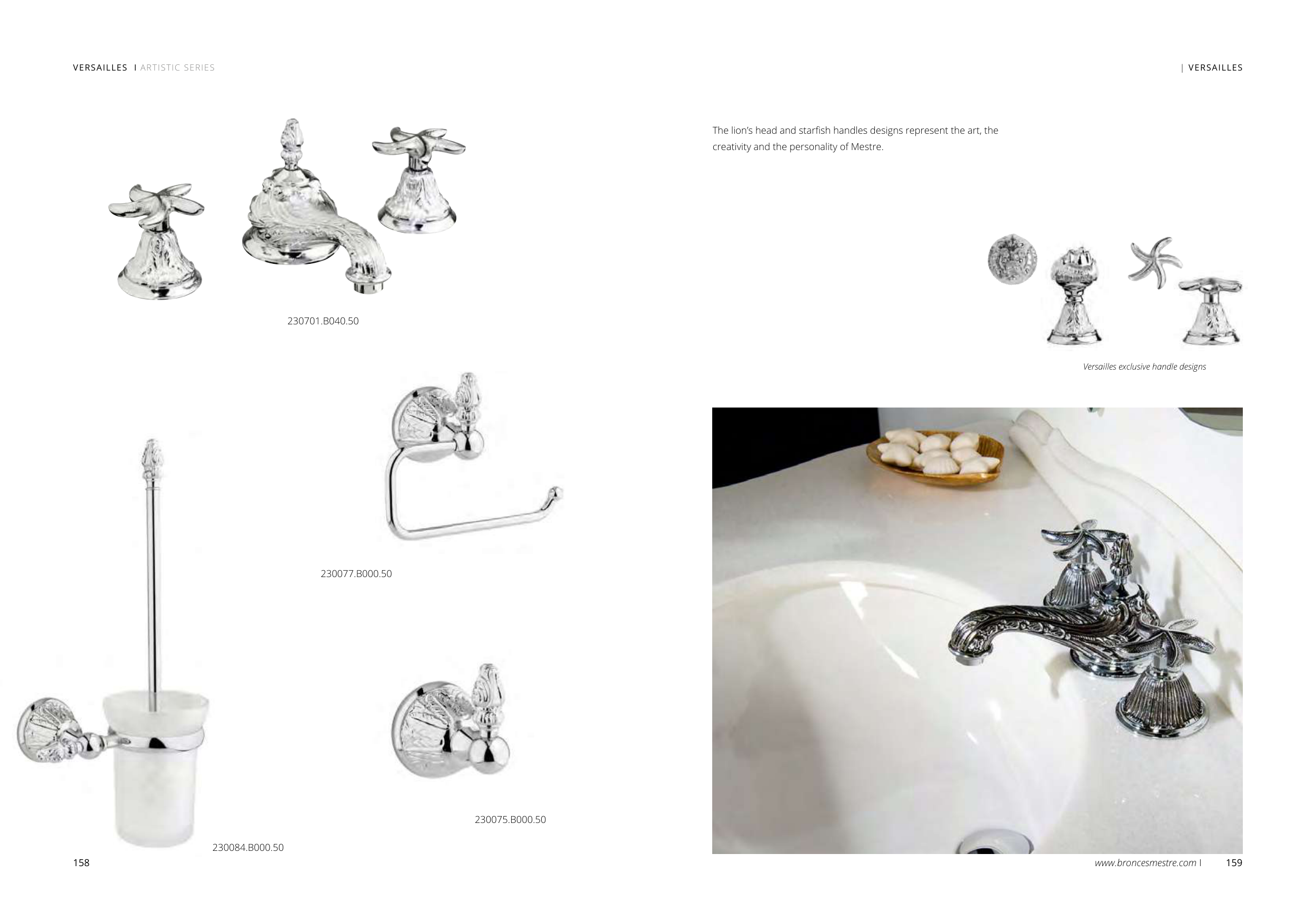 VERSAILLES I ARTISTIC SERIES

230701.B040.50

230077.B000.50

230075.B000.50

230084.B000.50

158

| VERSAILLES

The lion's head and starfish handles designs represent the art, the creativity and the personality of Mestre.

Versailles exclusive handle designs

www.broncesmestre.com I 159