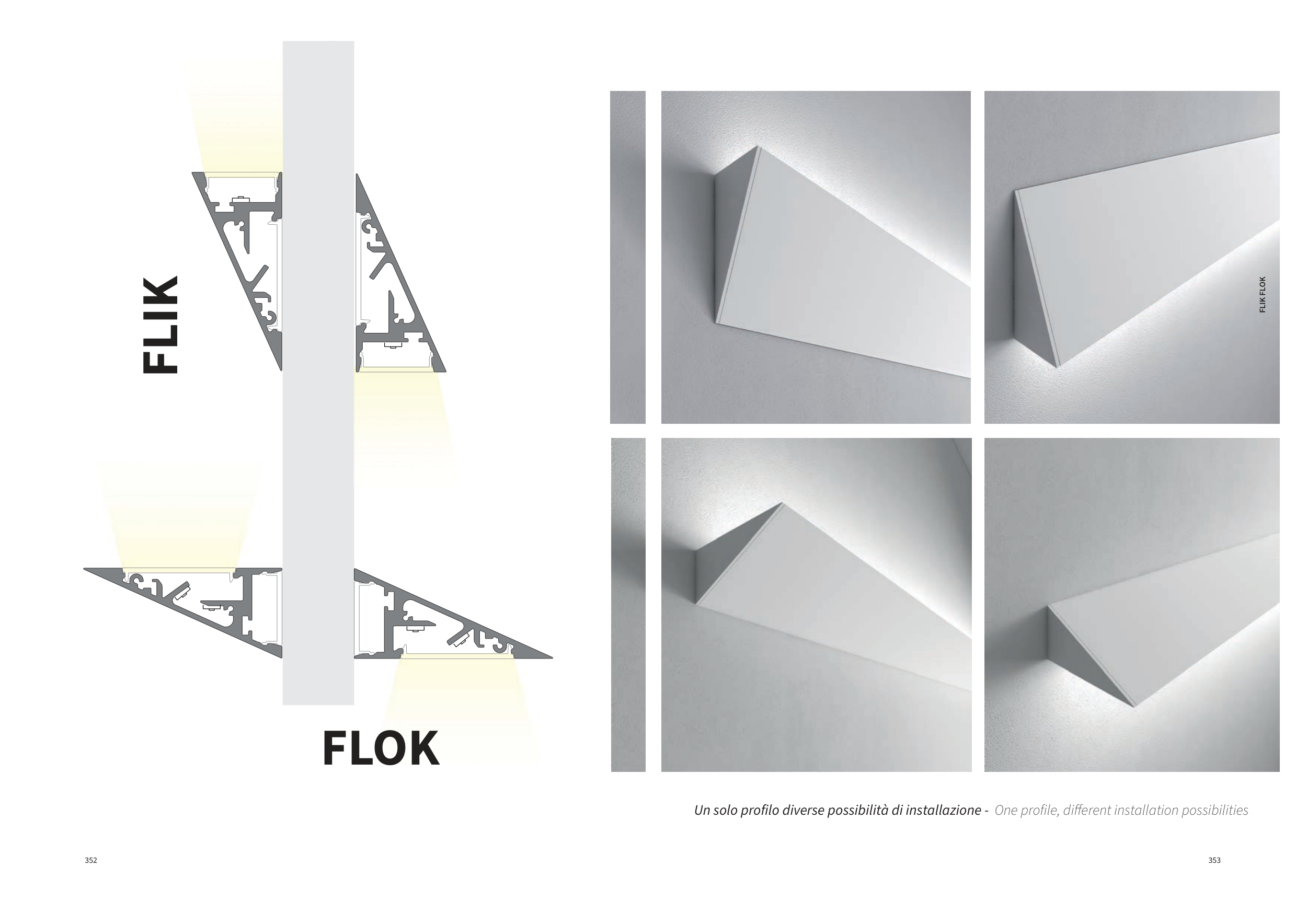 FLIK

FLOK

FLIK FLOK

Un solo profilo diverse possibilità di installazione - One profile, different installation possibilities

352

353