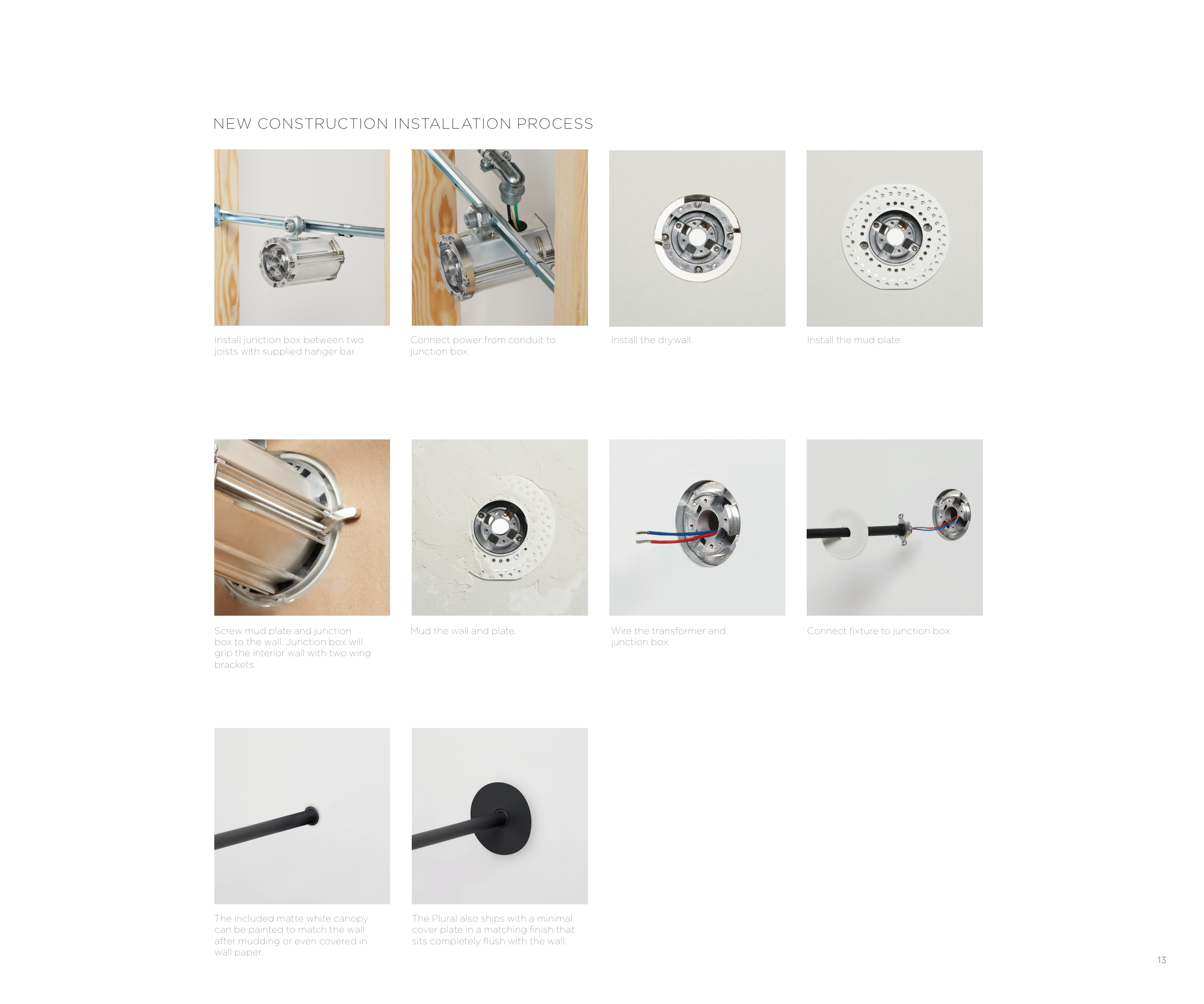 NEW CONSTRUCTION INSTALLATION PROCESS

Install junction box between two joists with supplied hanger bar.

Connect power from conduit to junction box.

Install the drywall.

Install the mud plate.

Screw mud plate and junction box to the wall. Junction box will grip the interior wall with two wing brackets.

Mud the wall and plate.

Wire the transformer and junction box.

Connect fixture to junction box.

The included matte white canopy can be painted to match the wall after mudding or even covered in wall paper.

The Plural also ships with a minimal cover plate in a matching finish that sits completely flush with the wall.

13