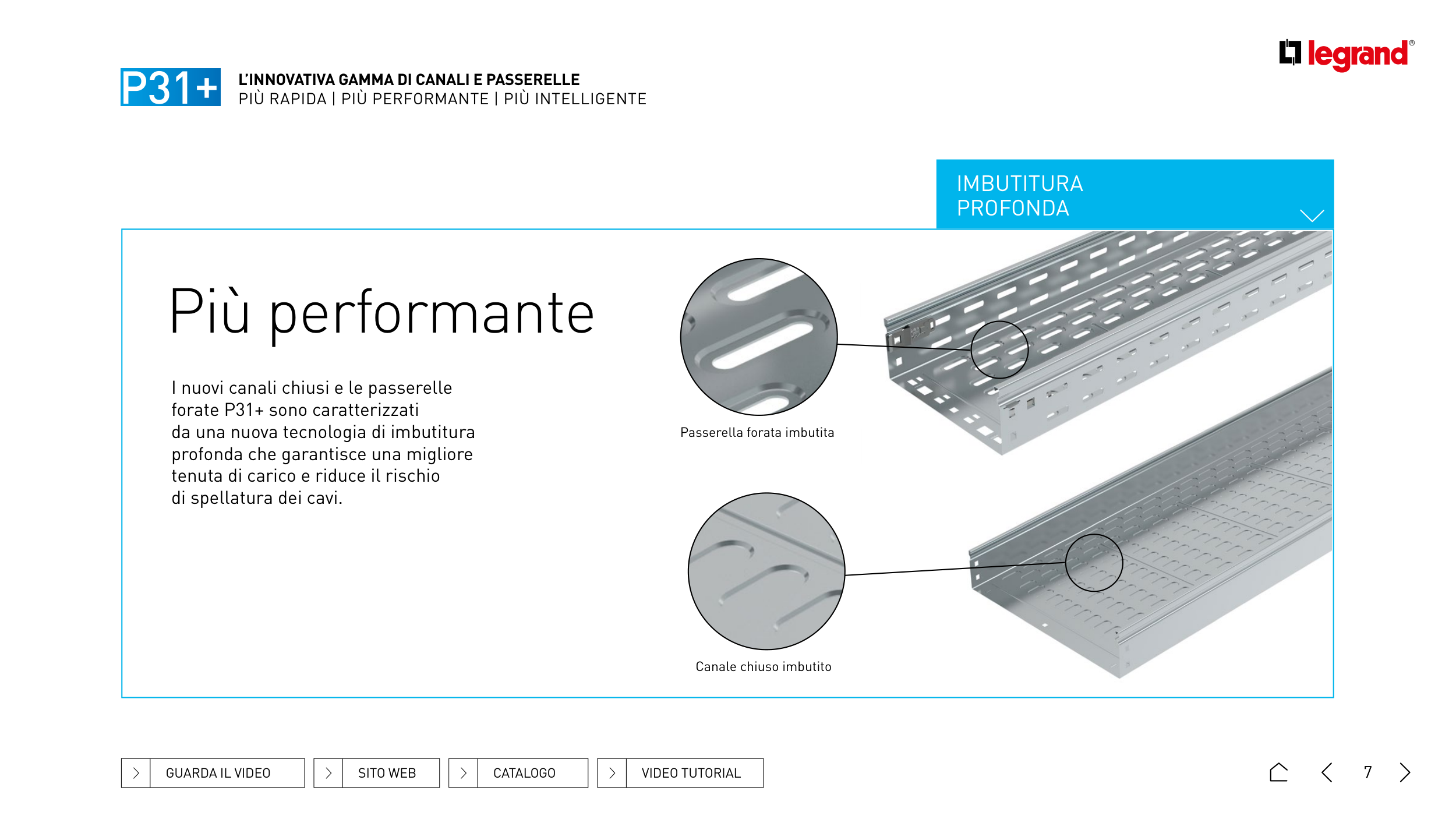 P31+ L'INNOVATIVA GAMMA DI CANALI E PASSERELLE
PIÙ RAPIDA | PIÙ PERFORMANTE | PIÙ INTELLIGENTE

legrand®

IMBUTITURA PROFONDA

Più performante

I nuovi canali chiusi e le passerelle forate P31+ sono caratterizzati da una nuova tecnologia di imbutitura profonda che garantisce una migliore tenuta di carico e riduce il rischio di spellatura dei cavi.

Passerella forata imbutita

Canale chiuso imbutito

GUARDA IL VIDEO
SITO WEB
CATALOGO
VIDEO TUTORIAL

7