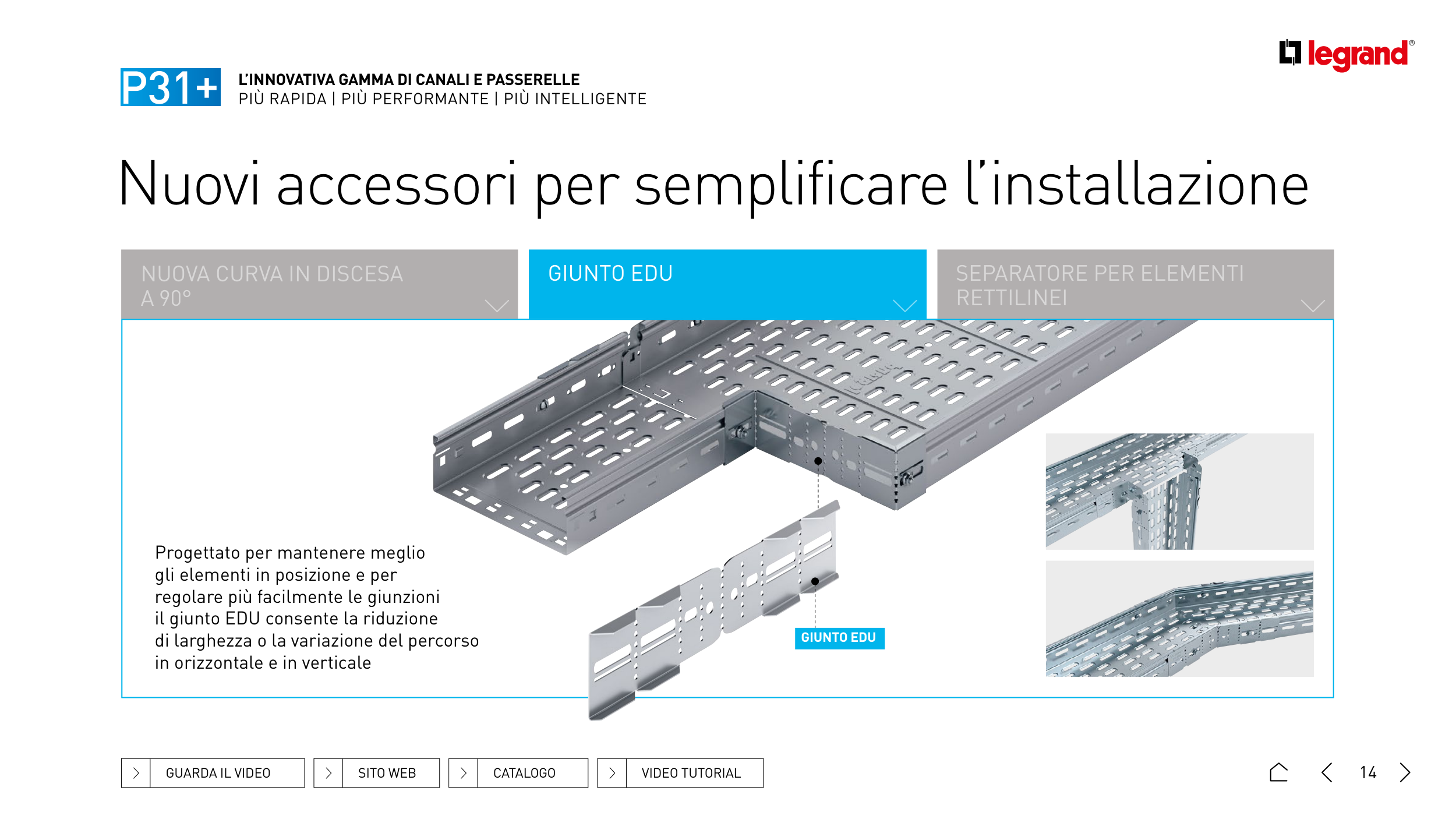 legrand®

P31+ L'INNOVATIVA GAMMA DI CANALI E PASSERELLE
PIÙ RAPIDA | PIÙ PERFORMANTE | PIÙ INTELLIGENTE

Nuovi accessori per semplificare l'installazione

NUOVA CURVA IN DISCESA A 90°

GIUNTO EDU

SEPARATORE PER ELEMENTI RETTILINEI

Progettato per mantenere meglio gli elementi in posizione e per regolare più facilmente le giunzioni il giunto EDU consente la riduzione di larghezza o la variazione del percorso in orizzontale e in verticale

GIUNTO EDU

GUARDA IL VIDEO

SITO WEB

CATALOGO

VIDEO TUTORIAL

14