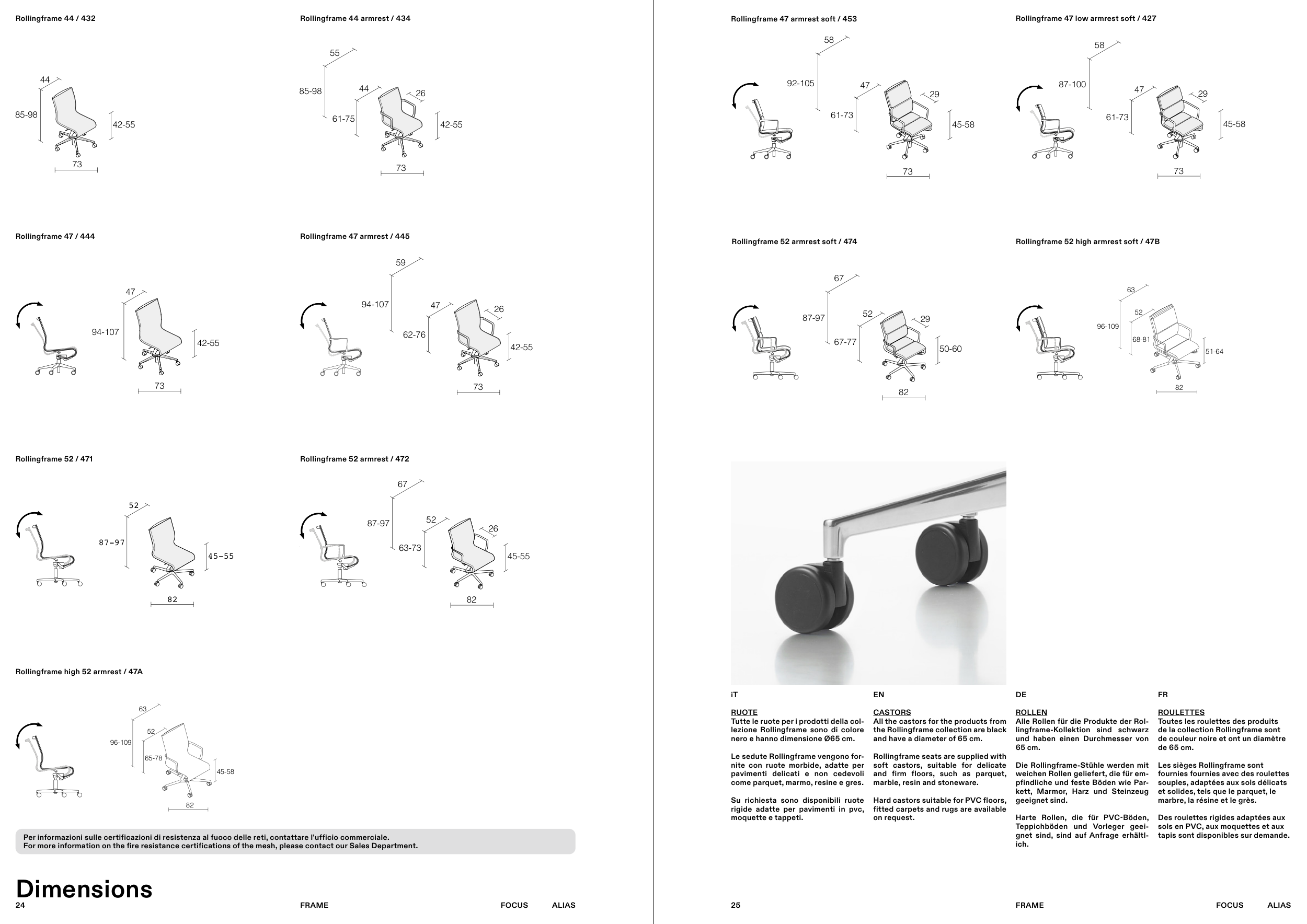 Rollingframe 44 / 432

44
85-98
42-55
73

Rollingframe 44 armrest / 434

55
85-98
44
26
61-75
42-55
73

Rollingframe 47 / 444

47
94-107
42-55
73

Rollingframe 47 armrest / 445

59
94-107
47
26
62-76
42-55
73

Rollingframe 52 / 471

52
87–97
45–55
82

Rollingframe 52 armrest / 472

67
87-97
52
26
63-73
45-55
82

Rollingframe high 52 armrest / 47A

63
96-109
52
65-78
45-58
82

Per informazioni sulle certificazioni di resistenza al fuoco delle reti, contattare l'ufficio commerciale.
For more information on the fire resistance certifications of the mesh, please contact our Sales Department.

Dimensions
24 FRAME FOCUS ALIAS

Rollingframe 47 armrest soft / 453

58
92-105
47
29
61-73
45-58
73

Rollingframe 47 low armrest soft / 427

58
87-100
47
29
61-73
45-58
73

Rollingframe 52 armrest soft / 474

67
87-97
52
29
67-77
50-60
82

Rollingframe 52 high armrest soft / 47B

63
96-109
52
68-81
51-64
82

iT

RUOTE
Tutte le ruote per i prodotti della collezione Rollingframe sono di colore nero e hanno dimensione Ø65 cm.

Le sedute Rollingframe vengono fornite con ruote morbide, adatte per pavimenti delicati e non cedevoli come parquet, marmo, resine e gres.

Su richiesta sono disponibili ruote rigide adatte per pavimenti in pvc, moquette e tappeti.

EN

CASTORS
All the castors for the products from the Rollingframe collection are black and have a diameter of 65 cm.

Rollingframe seats are supplied with soft castors, suitable for delicate and firm floors, such as parquet, marble, resin and stoneware.

Hard castors suitable for PVC floors, fitted carpets and rugs are available on request.

DE

ROLLEN
Alle Rollen für die Produkte der Rollingframe-Kollektion sind schwarz und haben einen Durchmesser von 65 cm.

Die Rollingframe-Stühle werden mit weichen Rollen geliefert, die für empfindliche und feste Böden wie Parkett, Marmor, Harz und Steinzeug geeignet sind.

Harte Rollen, die für PVC-Böden, Teppichböden und Vorleger geeignet sind, sind auf Anfrage erhältlich.

FR

ROULETTES
Toutes les roulettes des produits de la collection Rollingframe sont de couleur noire et ont un diamètre de 65 cm.

Les sièges Rollingframe sont fournies fournies avec des roulettes souples, adaptées aux sols délicats et solides, tels que le parquet, le marbre, la résine et le grès.

Des roulettes rigides adaptées aux sols en PVC, aux moquettes et aux tapis sont disponibles sur demande.

25 FRAME FOCUS ALIAS