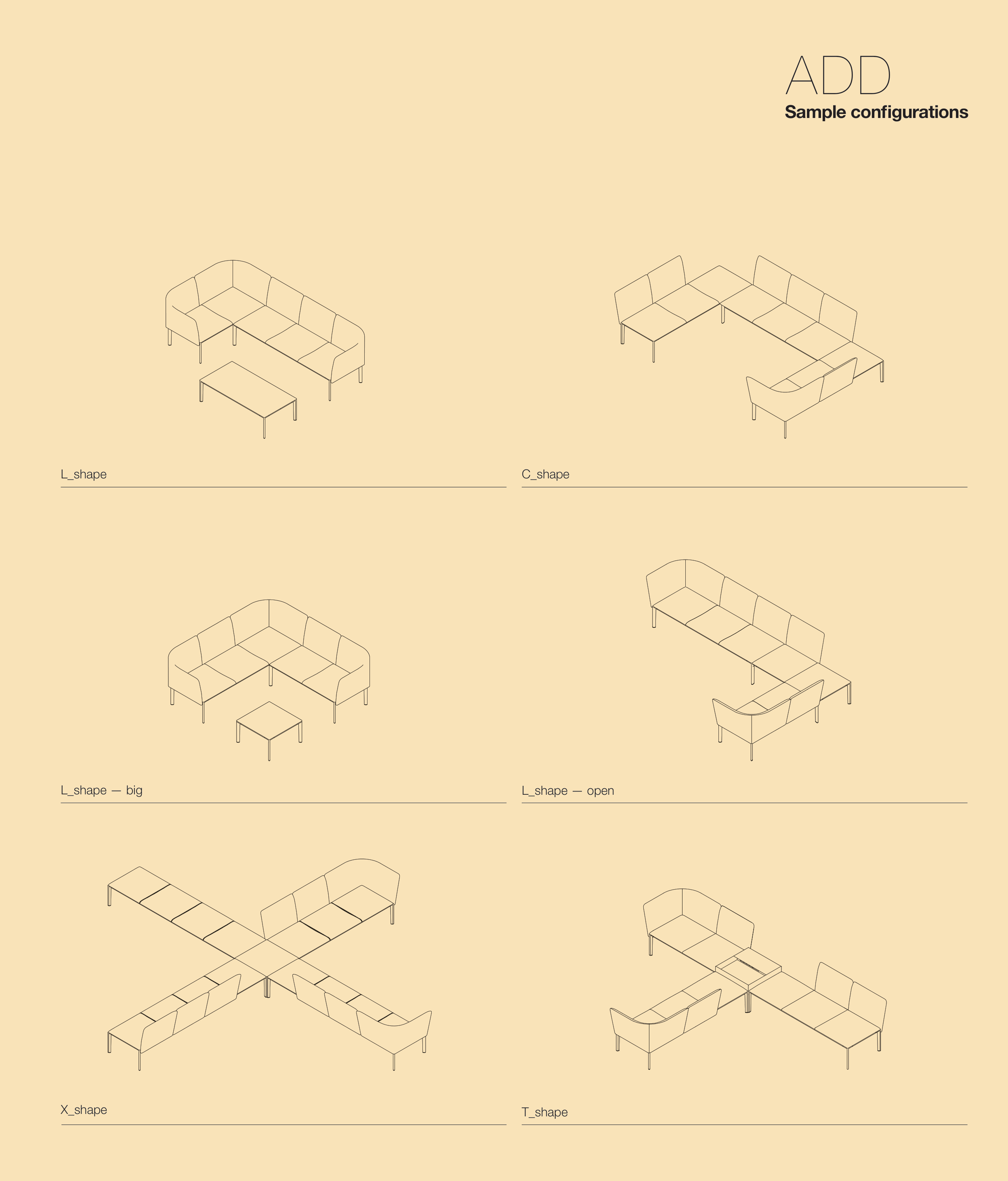 ADD
Sample configurations

L_shape

C_shape

L_shape — big

L_shape — open

X_shape

T_shape