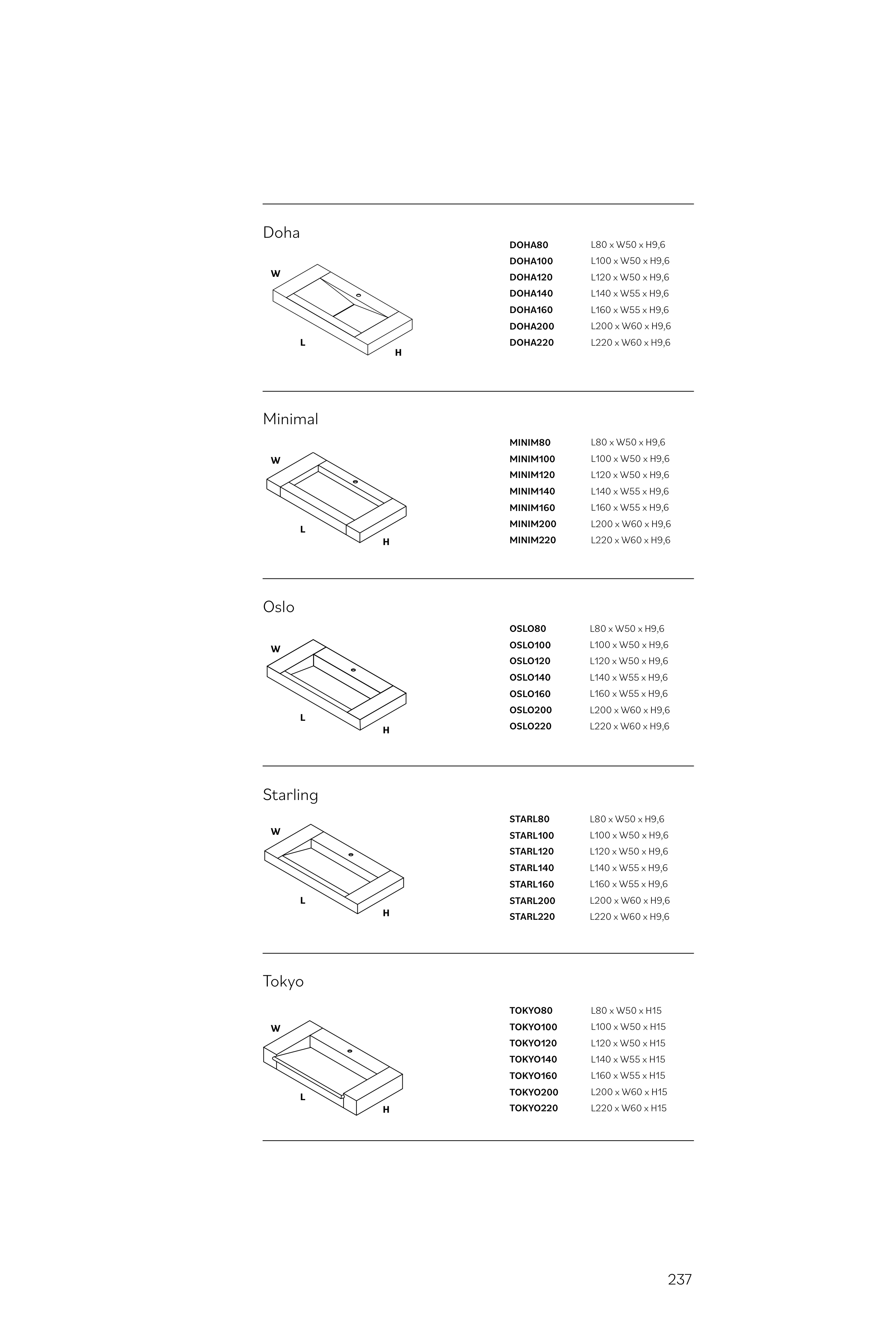 Doha

W
L
H

| DOHA80 | L80 x W50 x H9,6 |
|---|---|
| DOHA100 | L100 x W50 x H9,6 |
| DOHA120 | L120 x W50 x H9,6 |
| DOHA140 | L140 x W55 x H9,6 |
| DOHA160 | L160 x W55 x H9,6 |
| DOHA200 | L200 x W60 x H9,6 |
| DOHA220 | L220 x W60 x H9,6 |

Minimal

W
L
H

| MINIM80 | L80 x W50 x H9,6 |
|---|---|
| MINIM100 | L100 x W50 x H9,6 |
| MINIM120 | L120 x W50 x H9,6 |
| MINIM140 | L140 x W55 x H9,6 |
| MINIM160 | L160 x W55 x H9,6 |
| MINIM200 | L200 x W60 x H9,6 |
| MINIM220 | L220 x W60 x H9,6 |

Oslo

W
L
H

| OSLO80 | L80 x W50 x H9,6 |
|---|---|
| OSLO100 | L100 x W50 x H9,6 |
| OSLO120 | L120 x W50 x H9,6 |
| OSLO140 | L140 x W55 x H9,6 |
| OSLO160 | L160 x W55 x H9,6 |
| OSLO200 | L200 x W60 x H9,6 |
| OSLO220 | L220 x W60 x H9,6 |

Starling

W
L
H

| STARL80 | L80 x W50 x H9,6 |
|---|---|
| STARL100 | L100 x W50 x H9,6 |
| STARL120 | L120 x W50 x H9,6 |
| STARL140 | L140 x W55 x H9,6 |
| STARL160 | L160 x W55 x H9,6 |
| STARL200 | L200 x W60 x H9,6 |
| STARL220 | L220 x W60 x H9,6 |

Tokyo

W
L
H

| TOKYO80 | L80 x W50 x H15 |
|---|---|
| TOKYO100 | L100 x W50 x H15 |
| TOKYO120 | L120 x W50 x H15 |
| TOKYO140 | L140 x W55 x H15 |
| TOKYO160 | L160 x W55 x H15 |
| TOKYO200 | L200 x W60 x H15 |
| TOKYO220 | L220 x W60 x H15 |

237