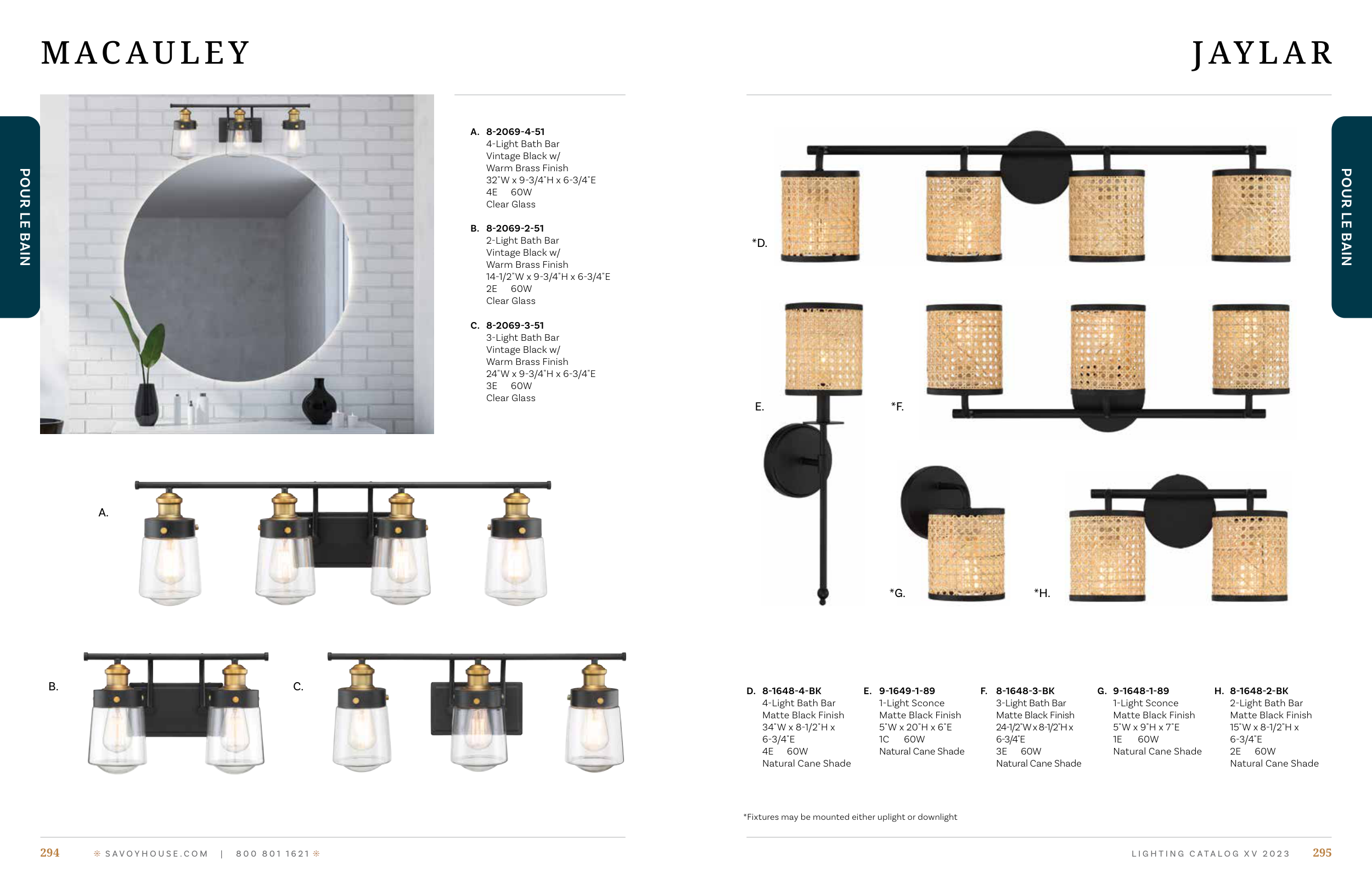 MACAULEY

POUR LE BAIN

A. 8-2069-4-51
4-Light Bath Bar
Vintage Black w/
Warm Brass Finish
32"W x 9-3/4"H x 6-3/4"E
4E 60W
Clear Glass

B. 8-2069-2-51
2-Light Bath Bar
Vintage Black w/
Warm Brass Finish
14-1/2"W x 9-3/4"H x 6-3/4"E
2E 60W
Clear Glass

C. 8-2069-3-51
3-Light Bath Bar
Vintage Black w/
Warm Brass Finish
24"W x 9-3/4"H x 6-3/4"E
3E 60W
Clear Glass

A.

B.

C.

294 SAVOYHOUSE.COM | 800 801 1621

JAYLAR

POUR LE BAIN

*D.

E.

*F.

*G.

*H.

D. 8-1648-4-BK
4-Light Bath Bar
Matte Black Finish
34"W x 8-1/2"H x 6-3/4"E
4E 60W
Natural Cane Shade

E. 9-1649-1-89
1-Light Sconce
Matte Black Finish
5"W x 20"H x 6"E
1C 60W
Natural Cane Shade

F. 8-1648-3-BK
3-Light Bath Bar
Matte Black Finish
24-1/2"W x 8-1/2"H x 6-3/4"E
3E 60W
Natural Cane Shade

G. 9-1648-1-89
1-Light Sconce
Matte Black Finish
5"W x 9"H x 7"E
1E 60W
Natural Cane Shade

H. 8-1648-2-BK
2-Light Bath Bar
Matte Black Finish
15"W x 8-1/2"H x 6-3/4"E
2E 60W
Natural Cane Shade

*Fixtures may be mounted either uplight or downlight

LIGHTING CATALOG XV 2023 295