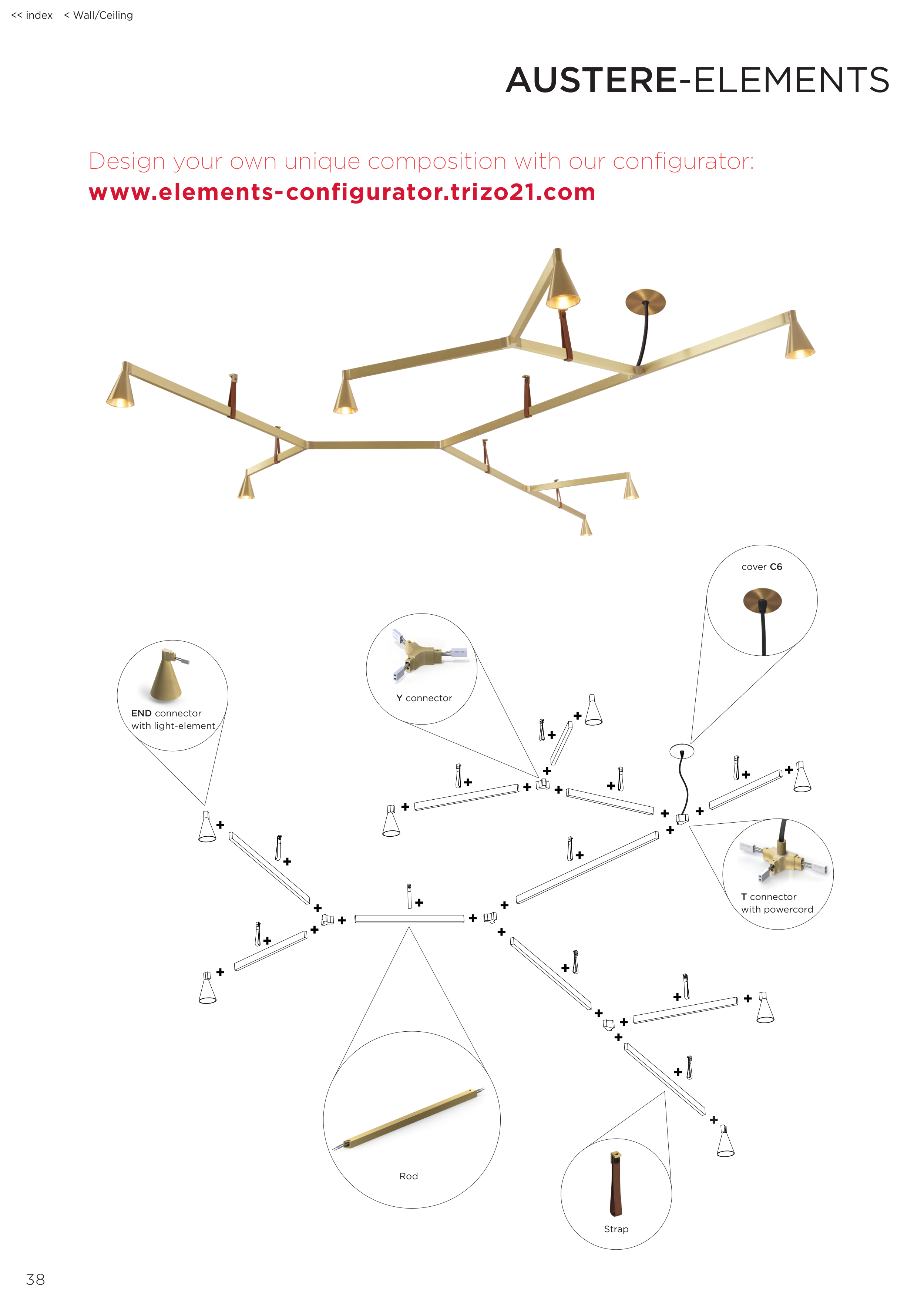 << index < Wall/Ceiling

AUSTERE-ELEMENTS

Design your own unique composition with our configurator:
www.elements-configurator.trizo21.com

cover C6

Y connector

END connector with light-element

T connector with powercord

Rod

Strap

38