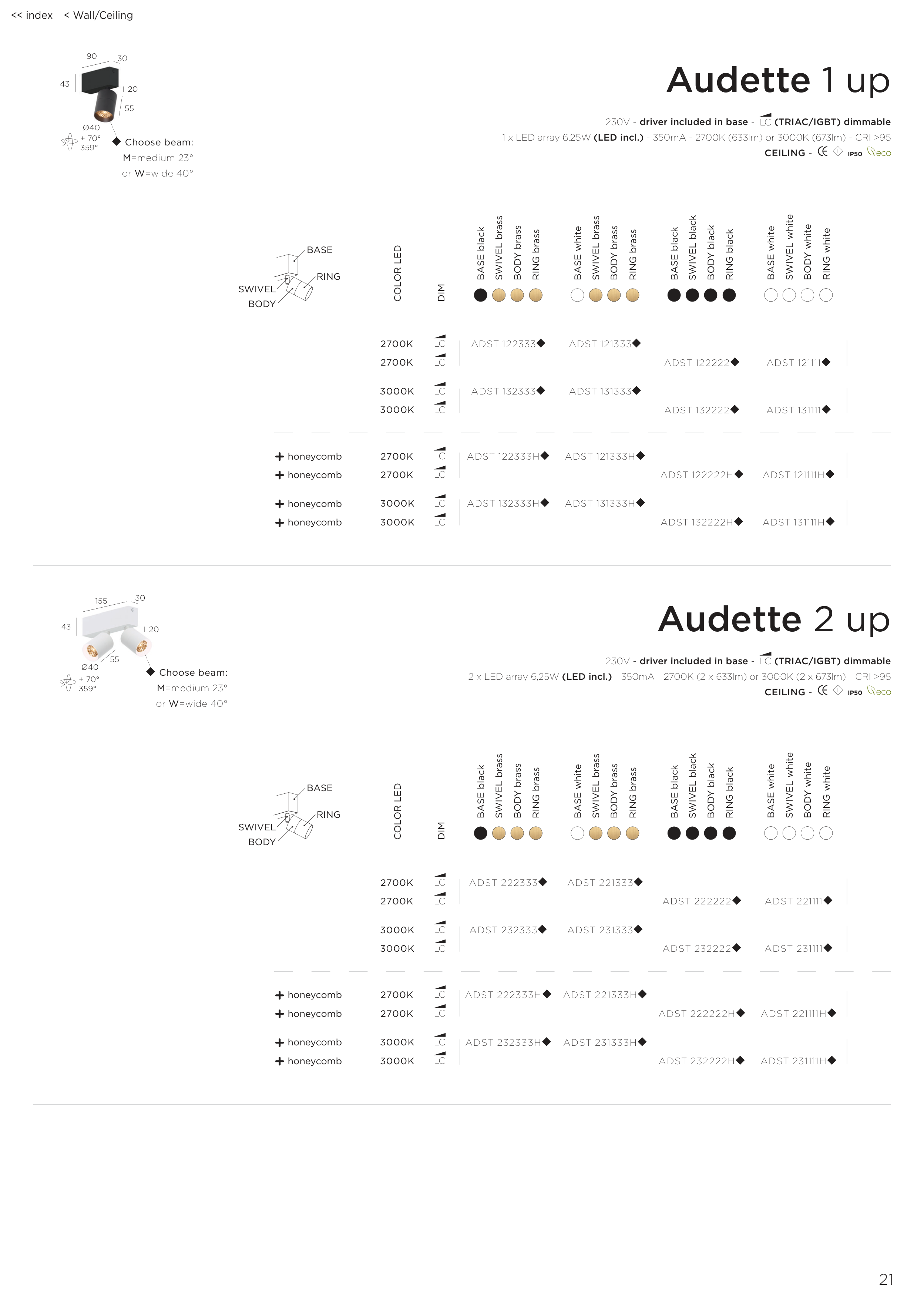 << index < Wall/Ceiling

90 30 43 20 55 Ø40 + 70° 359°

◆ Choose beam: M=medium 23° or W=wide 40°

Audette 1 up

230V - driver included in base - LC (TRIAC/IGBT) dimmable
1 x LED array 6,25W (LED incl.) - 350mA - 2700K (633lm) or 3000K (673lm) - CRI >95
CEILING - CE IP50 eco

BASE RING SWIVEL BODY

| | COLOR LED | DIM | BASE black SWIVEL brass BODY brass RING brass | BASE white SWIVEL brass BODY brass RING brass | BASE black SWIVEL black BODY black RING black | BASE white SWIVEL white BODY white RING white |
|---|---|---|---|---|---|---|
| | 2700K | LC | ADST 122333◆ | ADST 121333◆ | | |
| | 2700K | LC | | | ADST 122222◆ | ADST 121111◆ |
| | 3000K | LC | ADST 132333◆ | ADST 131333◆ | | |
| | 3000K | LC | | | ADST 132222◆ | ADST 131111◆ |
| + honeycomb | 2700K | LC | ADST 122333H◆ | ADST 121333H◆ | | |
| + honeycomb | 2700K | LC | | | ADST 122222H◆ | ADST 121111H◆ |
| + honeycomb | 3000K | LC | ADST 132333H◆ | ADST 131333H◆ | | |
| + honeycomb | 3000K | LC | | | ADST 132222H◆ | ADST 131111H◆ |

155 30 43 20 55 Ø40 + 70° 359°

◆ Choose beam: M=medium 23° or W=wide 40°

Audette 2 up

230V - driver included in base - LC (TRIAC/IGBT) dimmable
2 x LED array 6,25W (LED incl.) - 350mA - 2700K (2 x 633lm) or 3000K (2 x 673lm) - CRI >95
CEILING - CE IP50 eco

BASE RING SWIVEL BODY

| | COLOR LED | DIM | BASE black SWIVEL brass BODY brass RING brass | BASE white SWIVEL brass BODY brass RING brass | BASE black SWIVEL black BODY black RING black | BASE white SWIVEL white BODY white RING white |
|---|---|---|---|---|---|---|
| | 2700K | LC | ADST 222333◆ | ADST 221333◆ | | |
| | 2700K | LC | | | ADST 222222◆ | ADST 221111◆ |
| | 3000K | LC | ADST 232333◆ | ADST 231333◆ | | |
| | 3000K | LC | | | ADST 232222◆ | ADST 231111◆ |
| + honeycomb | 2700K | LC | ADST 222333H◆ | ADST 221333H◆ | | |
| + honeycomb | 2700K | LC | | | ADST 222222H◆ | ADST 221111H◆ |
| + honeycomb | 3000K | LC | ADST 232333H◆ | ADST 231333H◆ | | |
| + honeycomb | 3000K | LC | | | ADST 232222H◆ | ADST 231111H◆ |

21