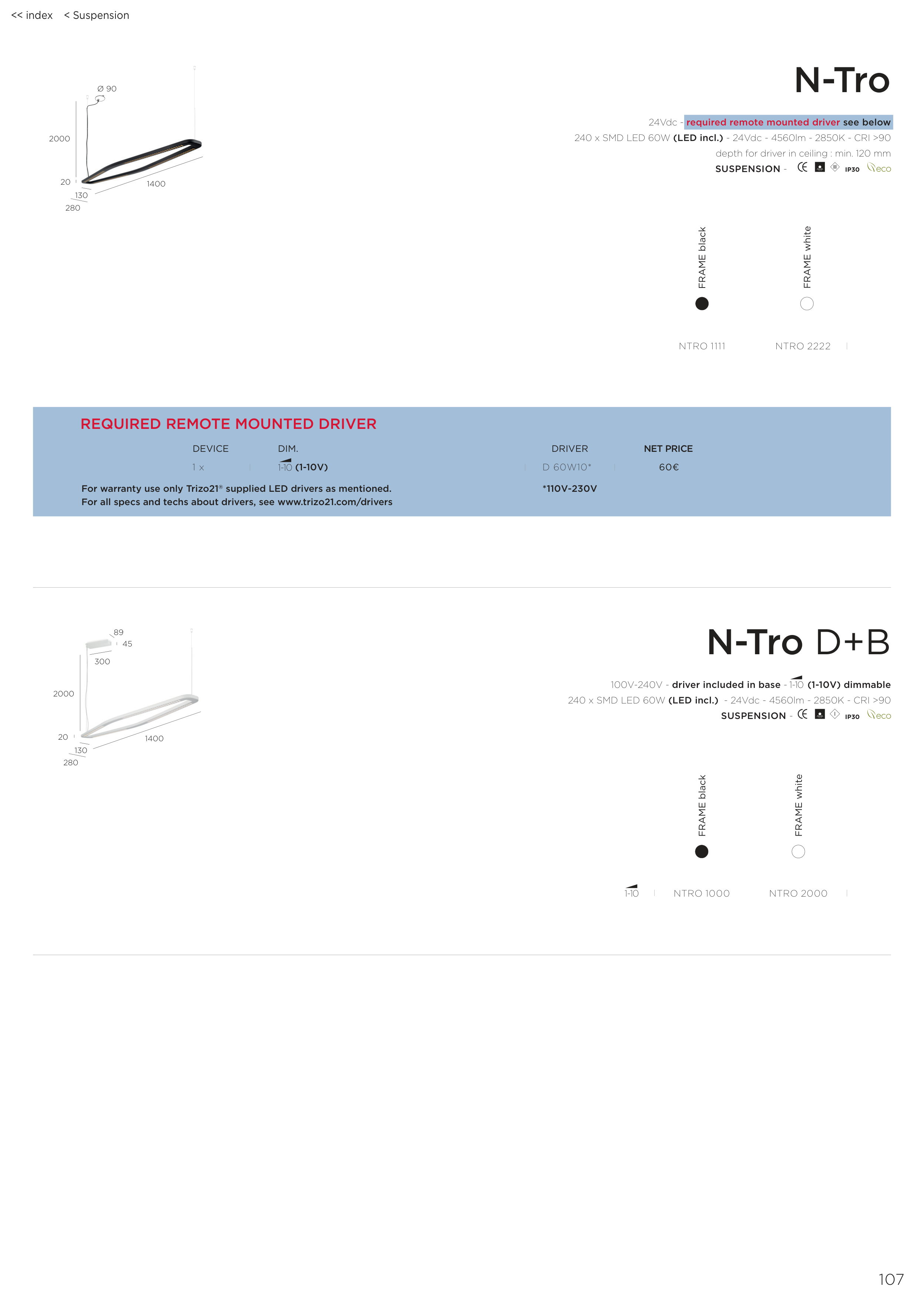 << index < Suspension

Ø 90
2000
20
130
280
1400

N-Tro

24Vdc - required remote mounted driver see below
240 x SMD LED 60W (LED incl.) - 24Vdc - 4560lm - 2850K - CRI >90
depth for driver in ceiling : min. 120 mm
SUSPENSION - CE IP30 eco

FRAME black
FRAME white

NTRO 1111 NTRO 2222

REQUIRED REMOTE MOUNTED DRIVER

| DEVICE | DIM. | DRIVER | NET PRICE |
|---|---|---|---|
| 1 x | 1-10 (1-10V) | D 60W10* | 60€ |

For warranty use only Trizo21® supplied LED drivers as mentioned.
For all specs and techs about drivers, see www.trizo21.com/drivers

*110V-230V

89
45
300
2000
20
130
280
1400

N-Tro D+B

100V-240V - driver included in base - 1-10 (1-10V) dimmable
240 x SMD LED 60W (LED incl.) - 24Vdc - 4560lm - 2850K - CRI >90
SUSPENSION - CE IP30 eco

FRAME black
FRAME white

1-10 NTRO 1000 NTRO 2000

107