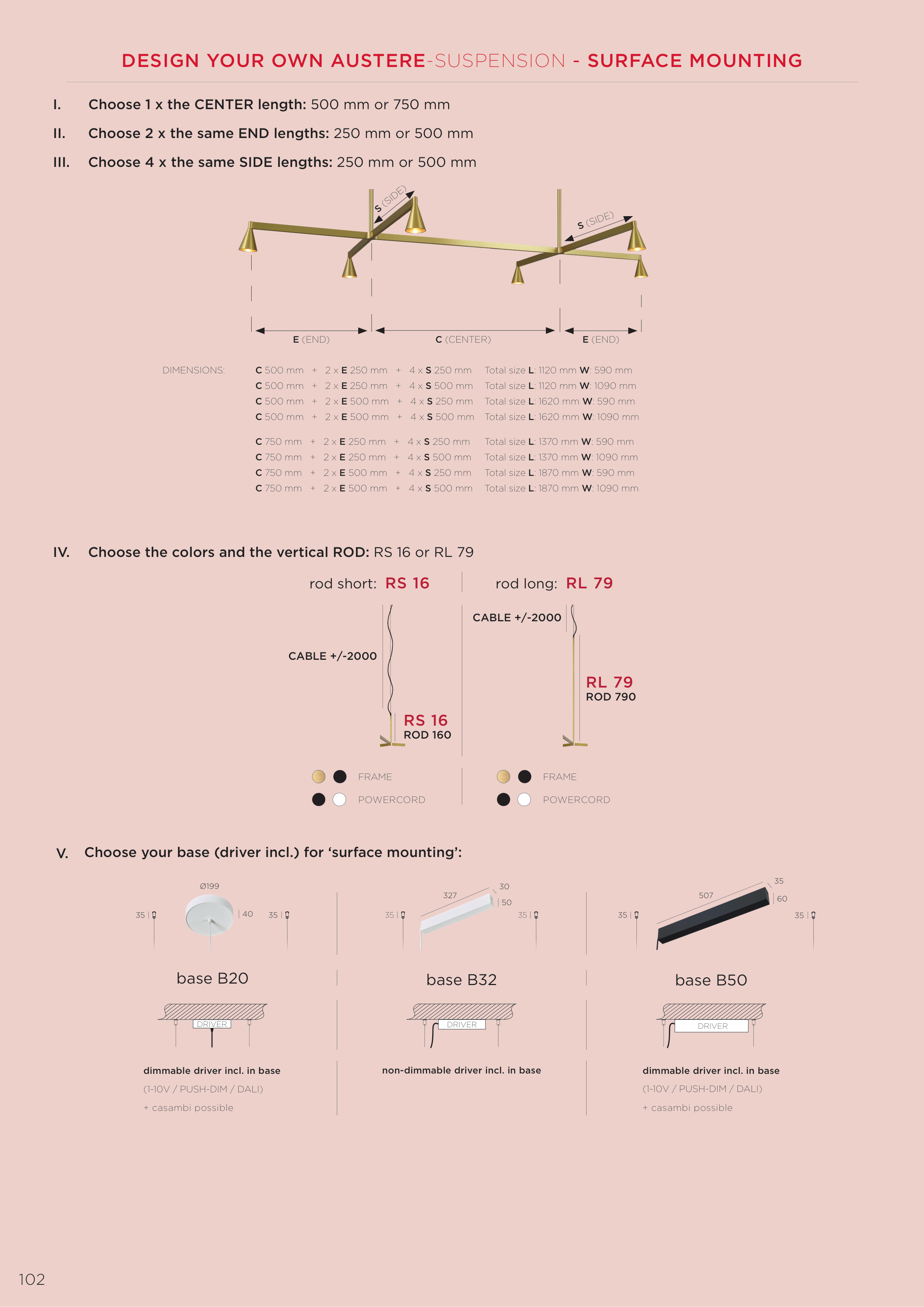 DESIGN YOUR OWN AUSTERE-SUSPENSION - SURFACE MOUNTING

I. Choose 1 x the CENTER length: 500 mm or 750 mm

II. Choose 2 x the same END lengths: 250 mm or 500 mm

III. Choose 4 x the same SIDE lengths: 250 mm or 500 mm

S (SIDE)
S (SIDE)

E (END)
C (CENTER)
E (END)

DIMENSIONS:
C 500 mm + 2 x E 250 mm + 4 x S 250 mm Total size L: 1120 mm W: 590 mm
C 500 mm + 2 x E 250 mm + 4 x S 500 mm Total size L: 1120 mm W: 1090 mm
C 500 mm + 2 x E 500 mm + 4 x S 250 mm Total size L: 1620 mm W: 590 mm
C 500 mm + 2 x E 500 mm + 4 x S 500 mm Total size L: 1620 mm W: 1090 mm

C 750 mm + 2 x E 250 mm + 4 x S 250 mm Total size L: 1370 mm W: 590 mm
C 750 mm + 2 x E 250 mm + 4 x S 500 mm Total size L: 1370 mm W: 1090 mm
C 750 mm + 2 x E 500 mm + 4 x S 250 mm Total size L: 1870 mm W: 590 mm
C 750 mm + 2 x E 500 mm + 4 x S 500 mm Total size L: 1870 mm W: 1090 mm

IV. Choose the colors and the vertical ROD: RS 16 or RL 79

rod short: RS 16

CABLE +/-2000

RS 16
ROD 160

FRAME
POWERCORD

rod long: RL 79

CABLE +/-2000

RL 79
ROD 790

FRAME
POWERCORD

V. Choose your base (driver incl.) for 'surface mounting':

Ø199
35
40
35

base B20

DRIVER

dimmable driver incl. in base
(1-10V / PUSH-DIM / DALI)
+ casambi possible

327
30
50
35
35

base B32

DRIVER

non-dimmable driver incl. in base

507
35
60
35
35

base B50

DRIVER

dimmable driver incl. in base
(1-10V / PUSH-DIM / DALI)
+ casambi possible

102