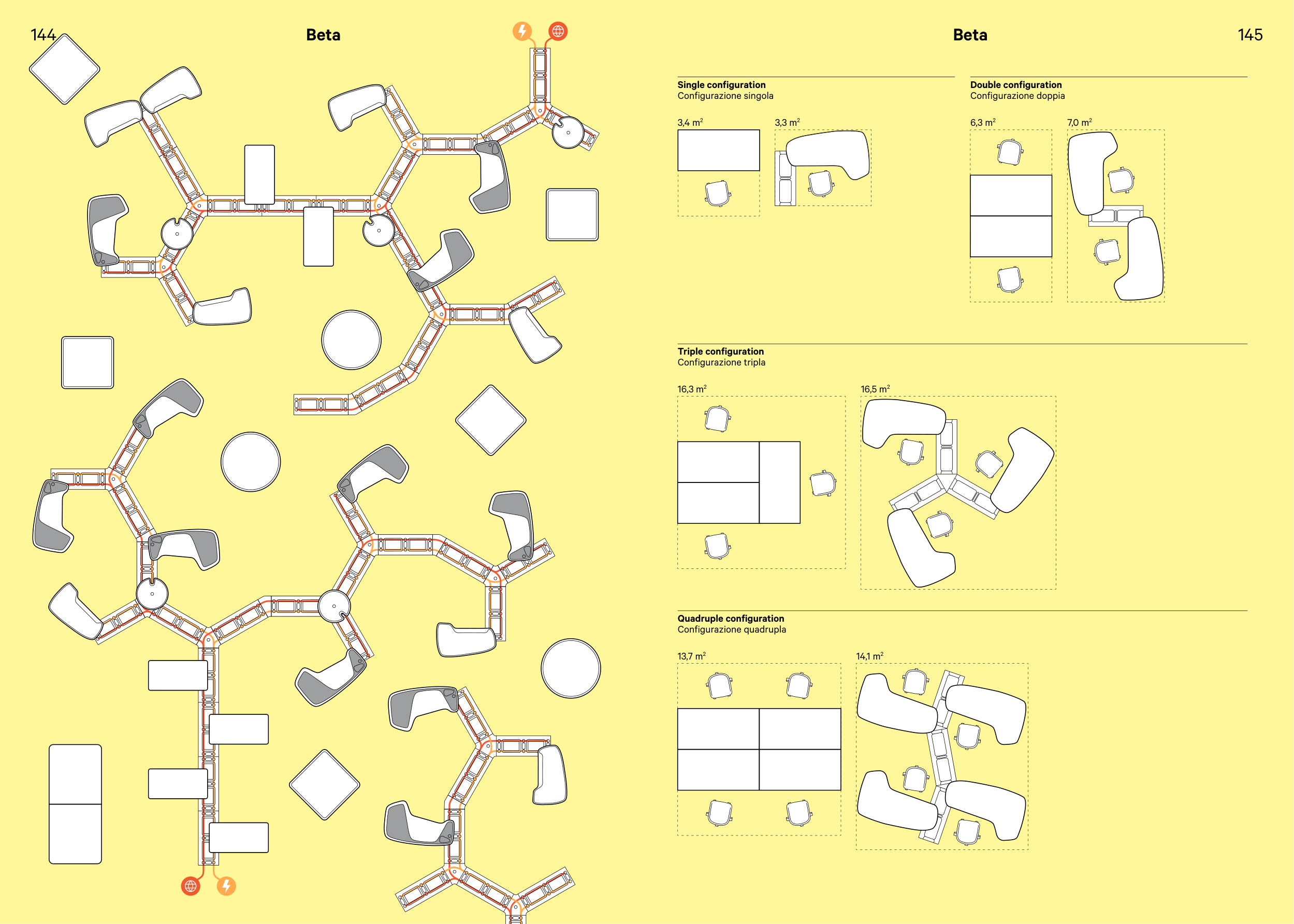 144

Beta

Beta

145

Single configuration
Configurazione singola

3,4 $m^2$

3,3 $m^2$

Double configuration
Configurazione doppia

6,3 $m^2$

7,0 $m^2$

Triple configuration
Configurazione tripla

16,3 $m^2$

16,5 $m^2$

Quadruple configuration
Configurazione quadrupla

13,7 $m^2$

14,1 $m^2$