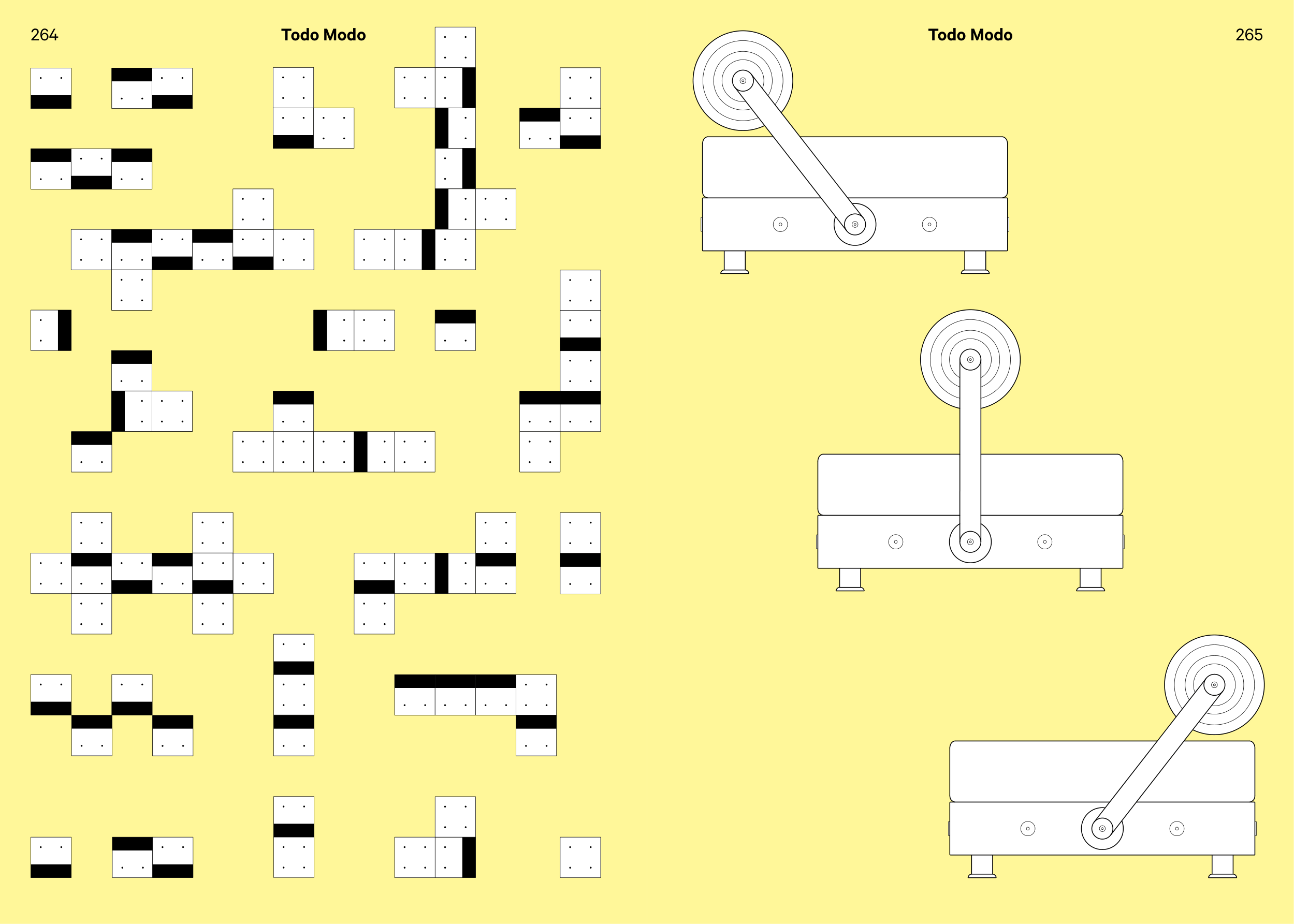 264

Todo Modo

Todo Modo

265