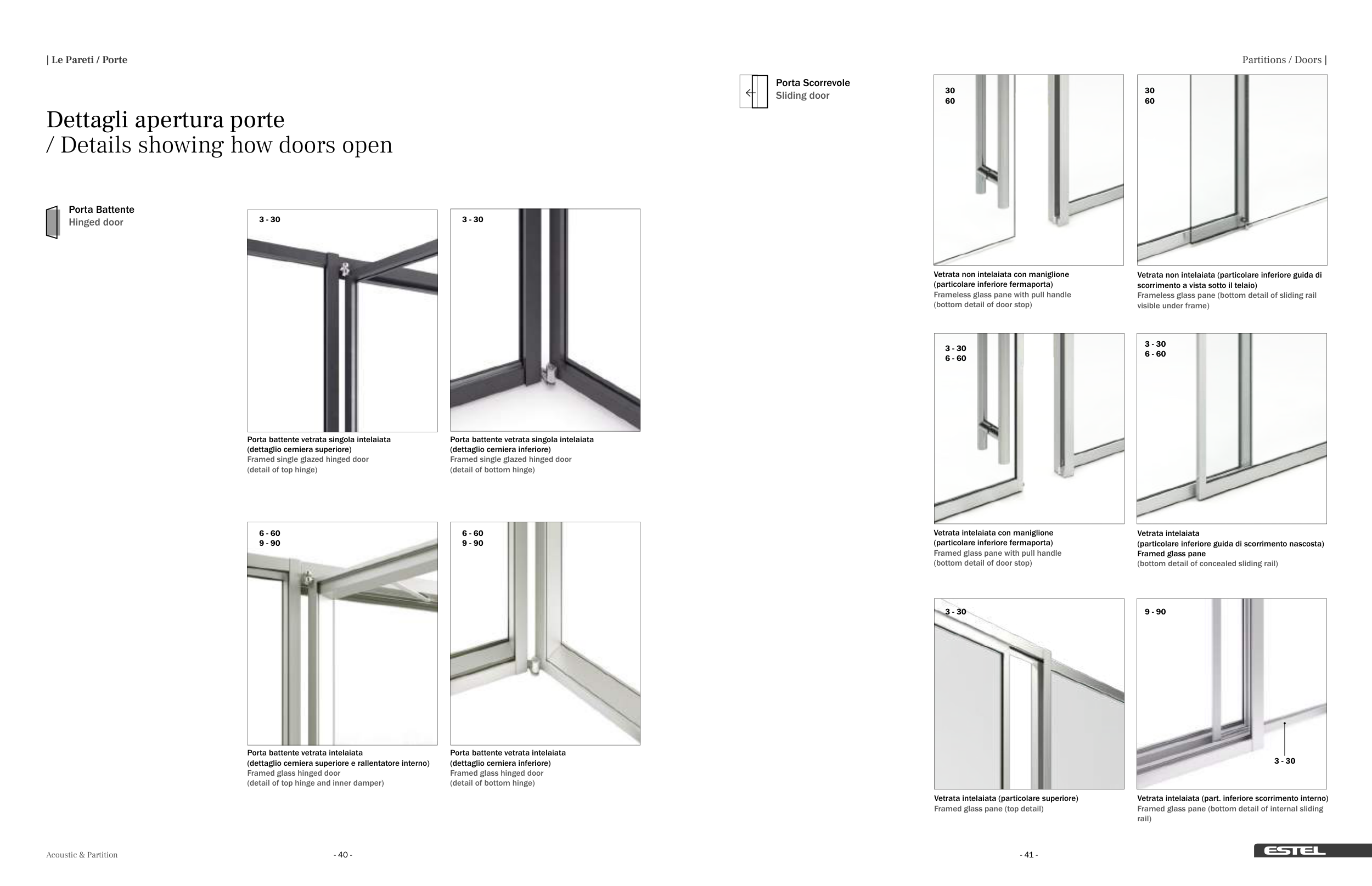 | Le Pareti / Porte

Dettagli apertura porte
/ Details showing how doors open

Porta Battente
Hinged door

3 - 30

Porta battente vetrata singola intelaiata (dettaglio cerniera superiore)
Framed single glazed hinged door (detail of top hinge)

3 - 30

Porta battente vetrata singola intelaiata (dettaglio cerniera inferiore)
Framed single glazed hinged door (detail of bottom hinge)

6 - 60
9 - 90

Porta battente vetrata intelaiata (dettaglio cerniera superiore e rallentatore interno)
Framed glass hinged door (detail of top hinge and inner damper)

6 - 60
9 - 90

Porta battente vetrata intelaiata (dettaglio cerniera inferiore)
Framed glass hinged door (detail of bottom hinge)

Acoustic & Partition

- 40 -

Partitions / Doors |

Porta Scorrevole
Sliding door

30
60

Vetrata non intelaiata con maniglione (particolare inferiore fermaporta)
Frameless glass pane with pull handle (bottom detail of door stop)

30
60

Vetrata non intelaiata (particolare inferiore guida di scorrimento a vista sotto il telaio)
Frameless glass pane (bottom detail of sliding rail visible under frame)

3 - 30
6 - 60

Vetrata intelaiata con maniglione (particolare inferiore fermaporta)
Framed glass pane with pull handle (bottom detail of door stop)

3 - 30
6 - 60

Vetrata intelaiata (particolare inferiore guida di scorrimento nascosta)
Framed glass pane (bottom detail of concealed sliding rail)

3 - 30

Vetrata intelaiata (particolare superiore)
Framed glass pane (top detail)

9 - 90

3 - 30

Vetrata intelaiata (part. inferiore scorrimento interno)
Framed glass pane (bottom detail of internal sliding rail)

- 41 -

ESTEL