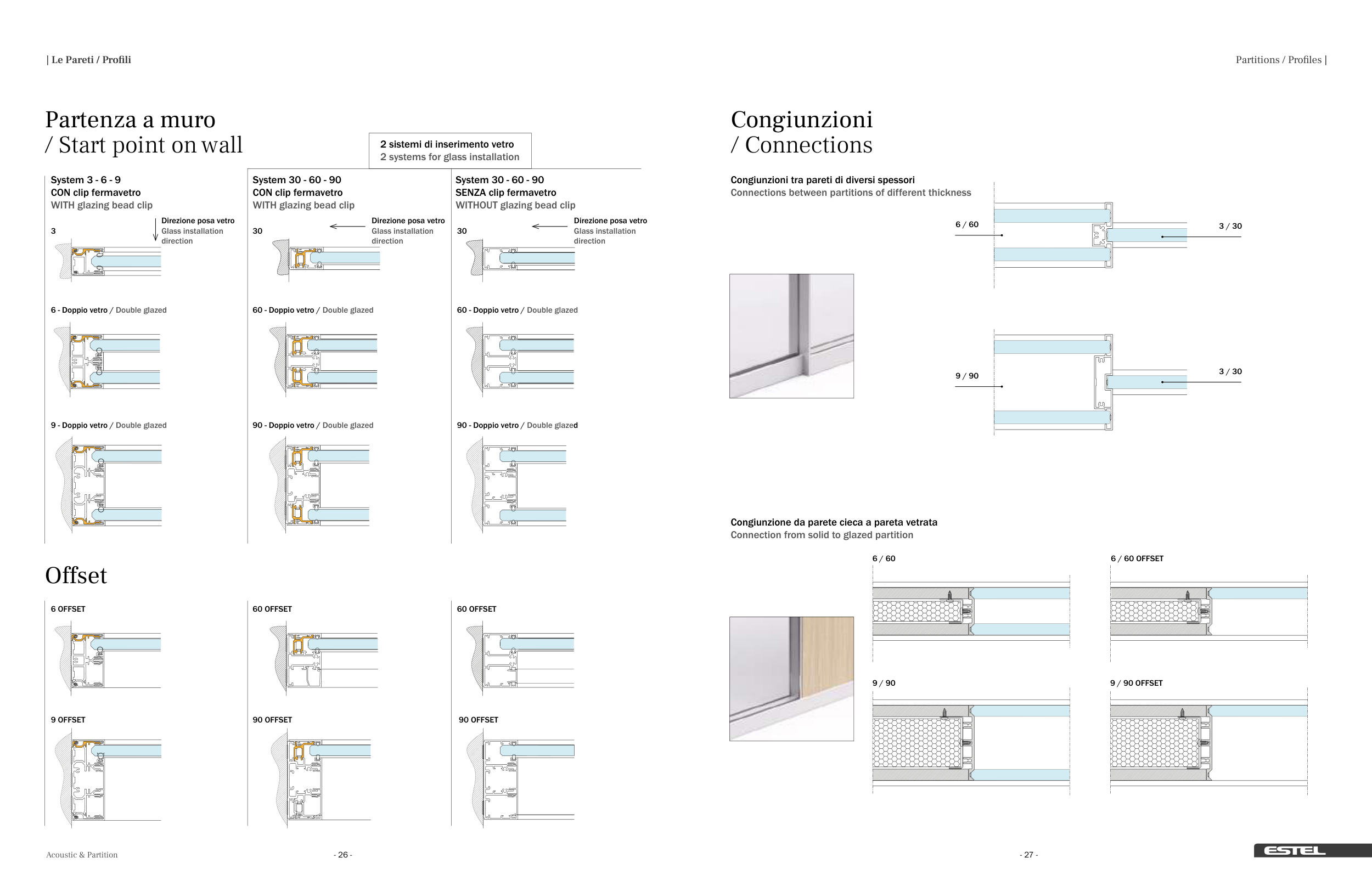 | Le Pareti / Profili

Partenza a muro
/ Start point on wall

2 sistemi di inserimento vetro
2 systems for glass installation

System 3 - 6 - 9
CON clip fermavetro
WITH glazing bead clip

3

Direzione posa vetro
Glass installation direction

6 - Doppio vetro / Double glazed

9 - Doppio vetro / Double glazed

System 30 - 60 - 90
CON clip fermavetro
WITH glazing bead clip

30

Direzione posa vetro
Glass installation direction

60 - Doppio vetro / Double glazed

90 - Doppio vetro / Double glazed

System 30 - 60 - 90
SENZA clip fermavetro
WITHOUT glazing bead clip

30

Direzione posa vetro
Glass installation direction

60 - Doppio vetro / Double glazed

90 - Doppio vetro / Double glazed

Offset

6 OFFSET

9 OFFSET

60 OFFSET

90 OFFSET

60 OFFSET

90 OFFSET

Acoustic & Partition

- 26 -

Partitions / Profiles |

Congiunzioni
/ Connections

Congiunzioni tra pareti di diversi spessori
Connections between partitions of different thickness

6 / 60

3 / 30

9 / 90

3 / 30

Congiunzione da parete cieca a pareta vetrata
Connection from solid to glazed partition

6 / 60

6 / 60 OFFSET

9 / 90

9 / 90 OFFSET

- 27 -

ESTEL