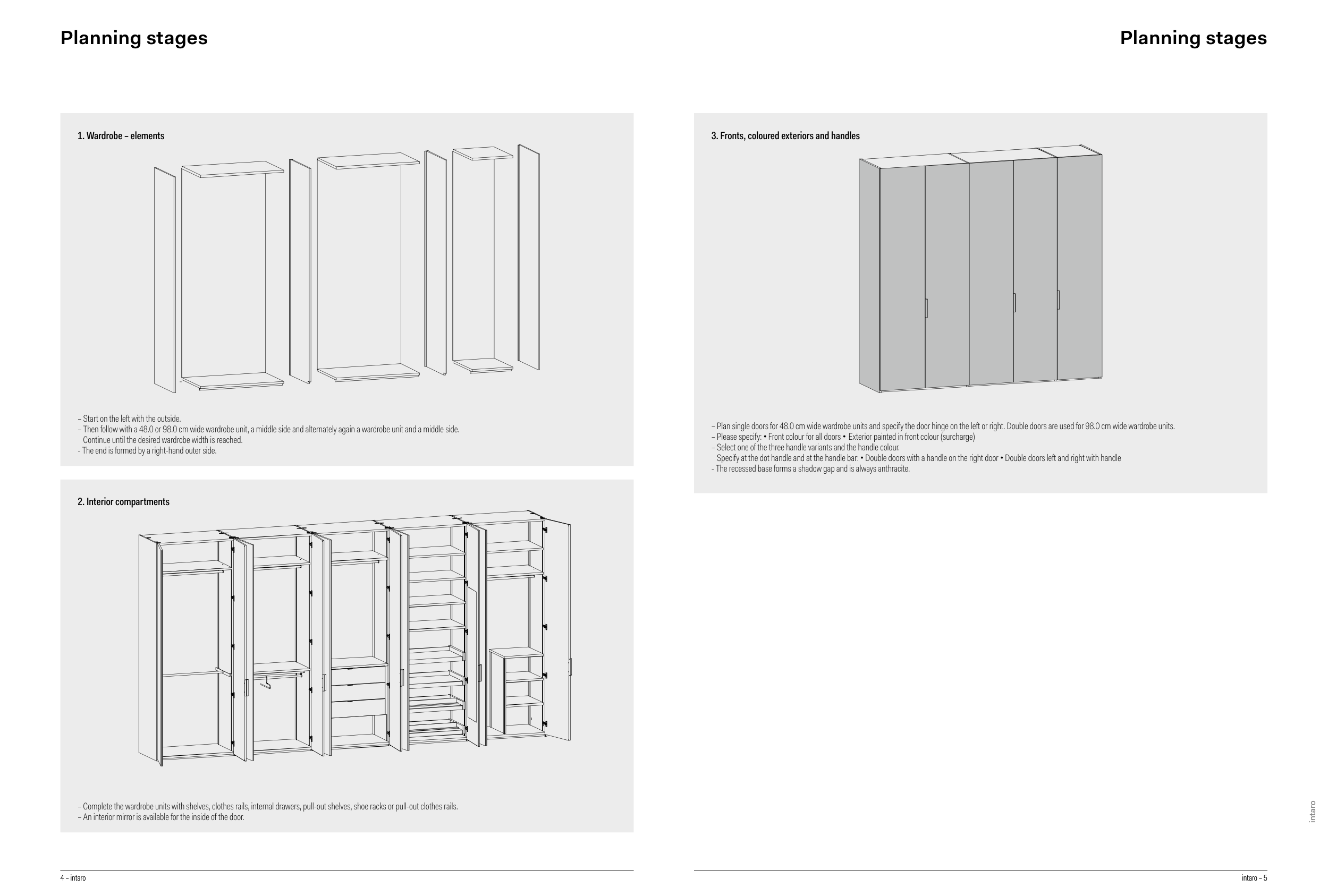 Planning stages

1. Wardrobe – elements

– Start on the left with the outside.
– Then follow with a 48.0 or 98.0 cm wide wardrobe unit, a middle side and alternately again a wardrobe unit and a middle side. Continue until the desired wardrobe width is reached.
- The end is formed by a right-hand outer side.

2. Interior compartments

– Complete the wardrobe units with shelves, clothes rails, internal drawers, pull-out shelves, shoe racks or pull-out clothes rails.
– An interior mirror is available for the inside of the door.

4 – intaro

Planning stages

3. Fronts, coloured exteriors and handles

– Plan single doors for 48.0 cm wide wardrobe units and specify the door hinge on the left or right. Double doors are used for 98.0 cm wide wardrobe units.
– Please specify: • Front colour for all doors • Exterior painted in front colour (surcharge)
– Select one of the three handle variants and the handle colour.
Specify at the dot handle and at the handle bar: • Double doors with a handle on the right door • Double doors left and right with handle
- The recessed base forms a shadow gap and is always anthracite.

intaro

intaro – 5