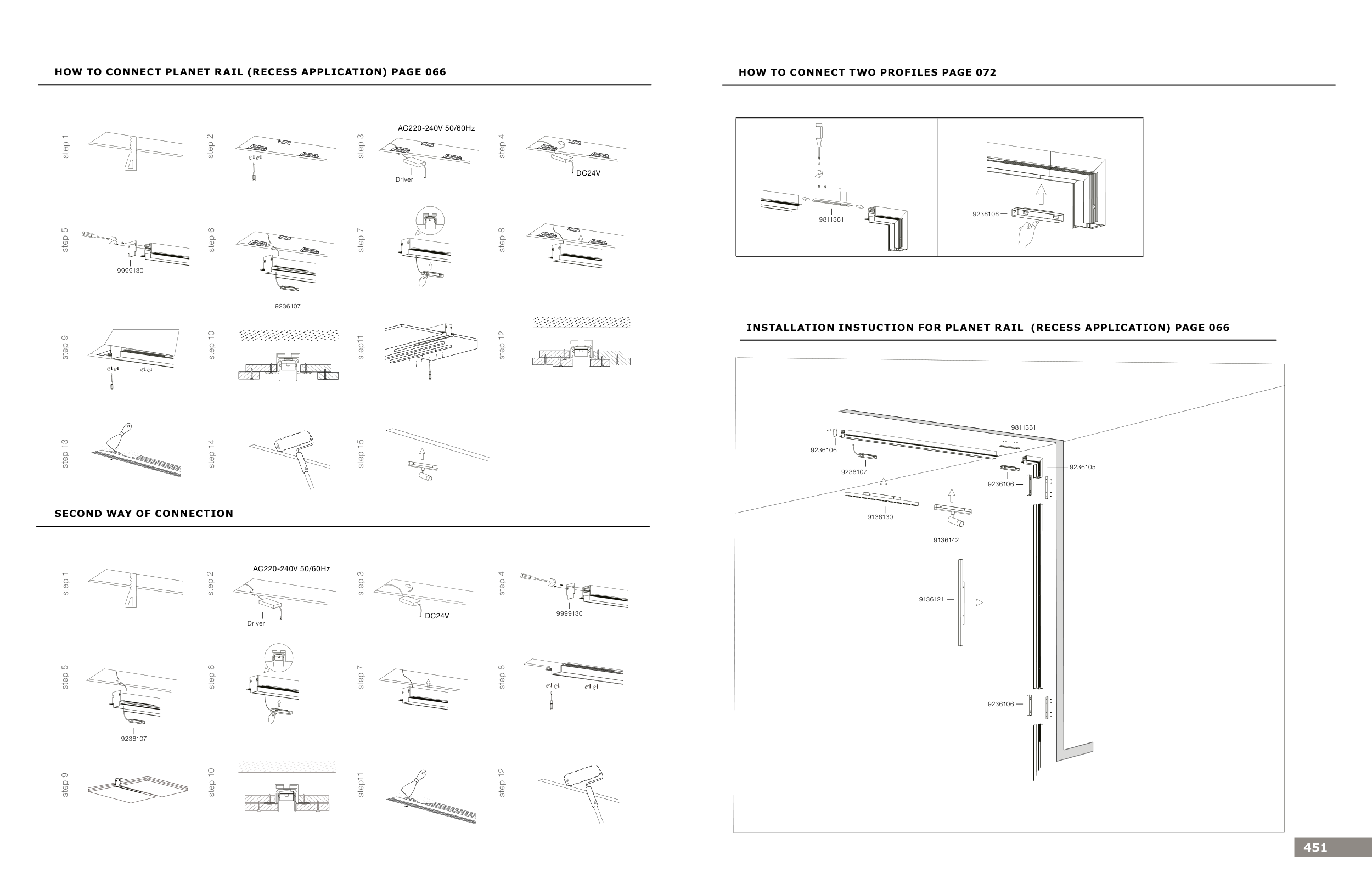 HOW TO CONNECT PLANET RAIL (RECESS APPLICATION) PAGE 066

step 1

step 2

step 3
AC220-240V 50/60Hz
Driver

step 4
DC24V

step 5
9999130

step 6
9236107

step 7

step 8

step 9

step 10

step11

step 12

step 13

step 14

step 15

SECOND WAY OF CONNECTION

step 1

step 2
AC220-240V 50/60Hz
Driver

step 3
DC24V

step 4
9999130

step 5
9236107

step 6

step 7

step 8

step 9

step 10

step11

step 12

HOW TO CONNECT TWO PROFILES PAGE 072

9811361

9236106

INSTALLATION INSTUCTION FOR PLANET RAIL (RECESS APPLICATION) PAGE 066

9811361
9236106
9236107
9236105
9236106
9136130
9136142
9136121
9236106

451