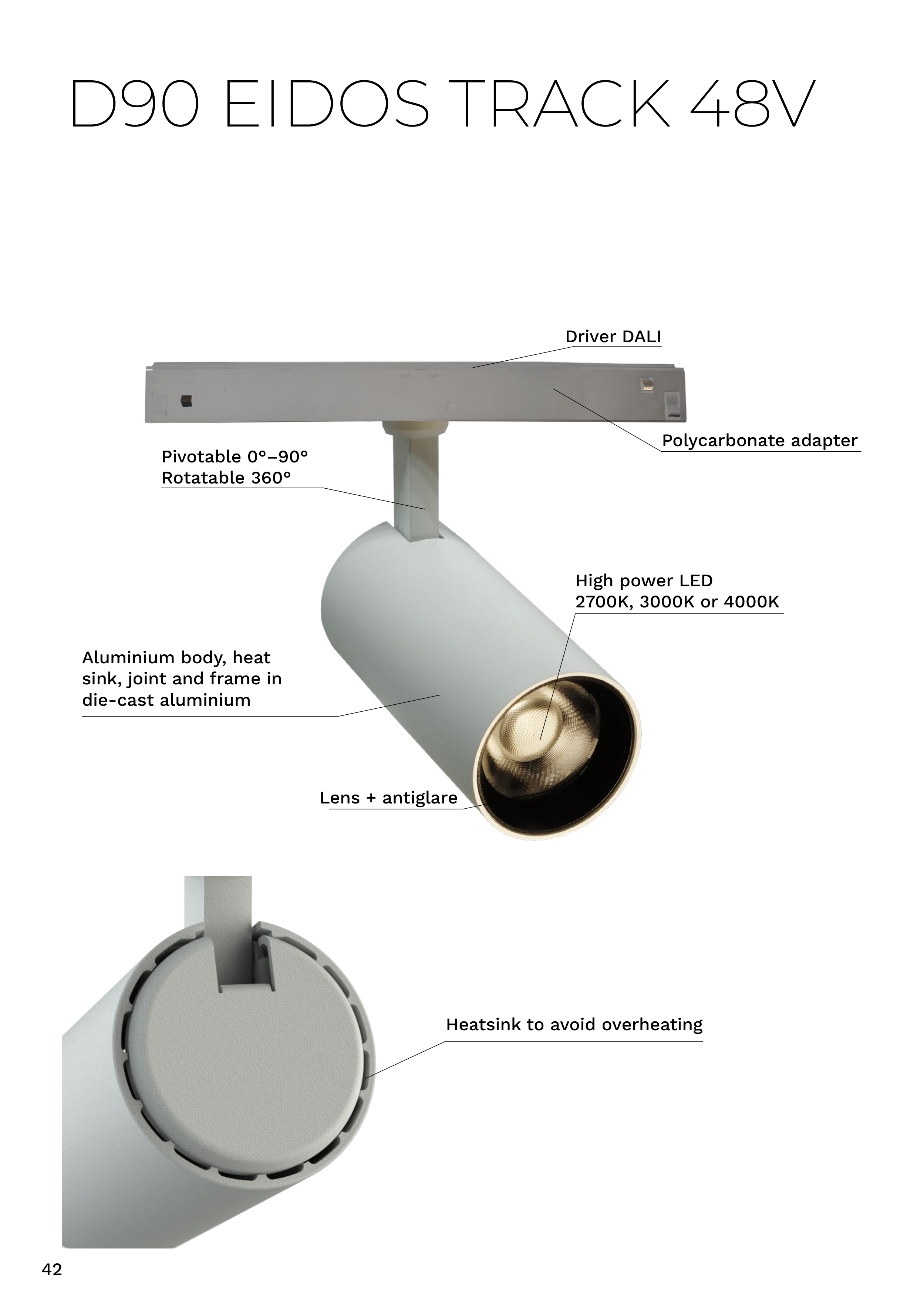 D90 EIDOS TRACK 48V

Driver DALI

Polycarbonate adapter

Pivotable 0°–90°
Rotatable 360°

High power LED
2700K, 3000K or 4000K

Aluminium body, heat sink, joint and frame in die-cast aluminium

Lens + antiglare

Heatsink to avoid overheating

42