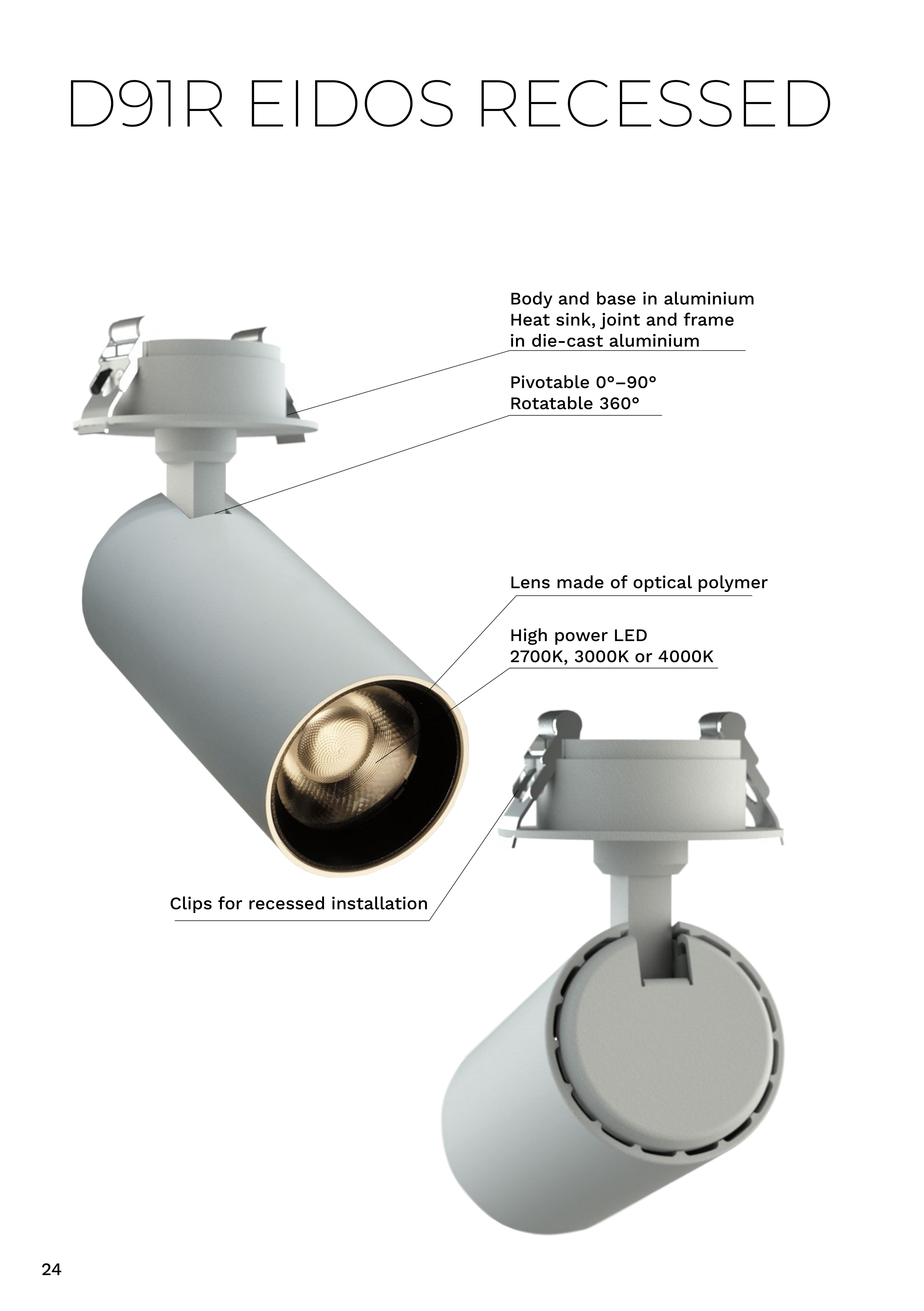 D91R EIDOS RECESSED

Body and base in aluminium
Heat sink, joint and frame
in die-cast aluminium

Pivotable 0°–90°
Rotatable 360°

Lens made of optical polymer

High power LED
2700K, 3000K or 4000K

Clips for recessed installation

24