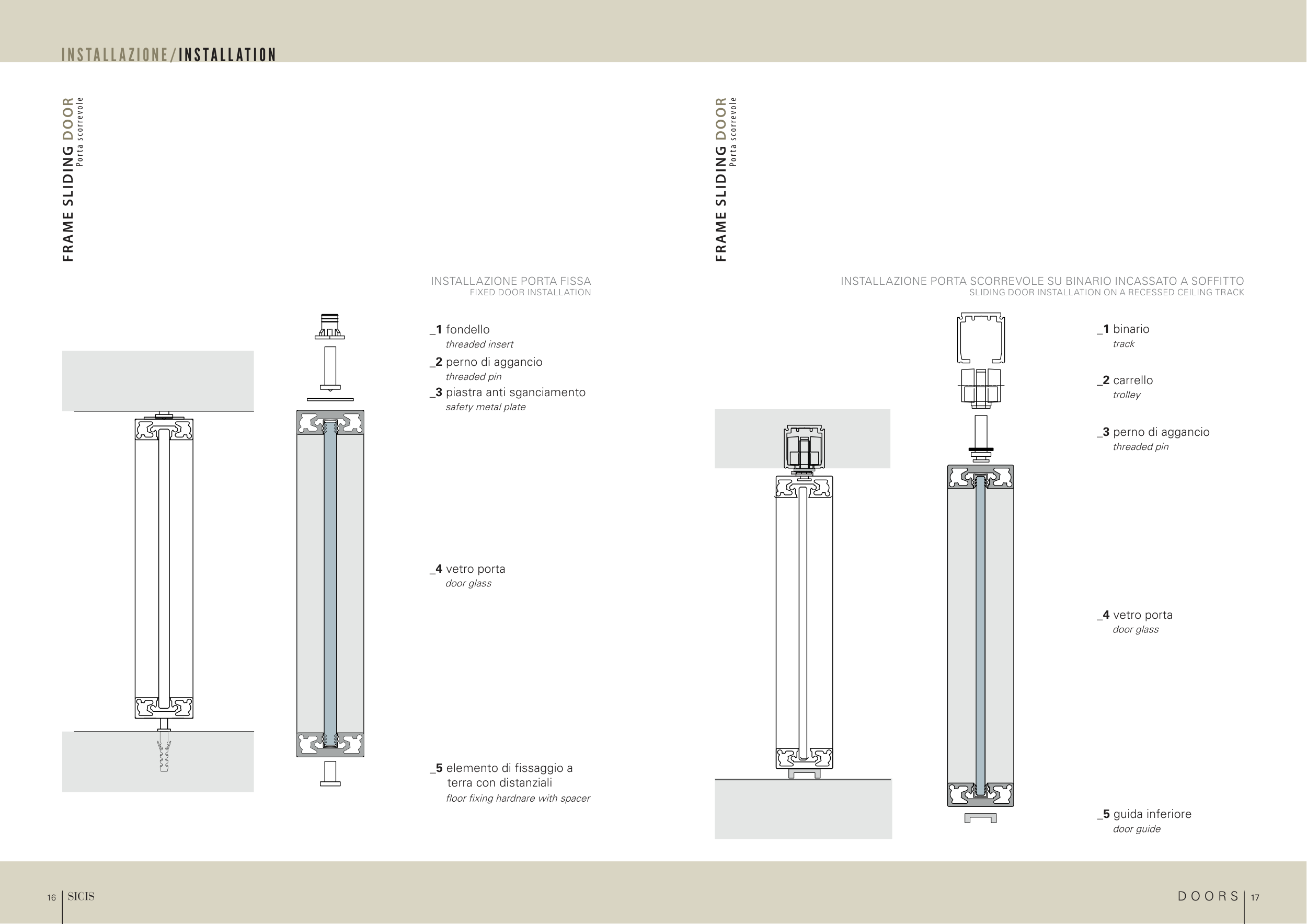 INSTALLAZIONE/INSTALLATION

FRAME SLIDING DOOR
Porta scorrevole

INSTALLAZIONE PORTA FISSA
FIXED DOOR INSTALLATION

_1 fondello
threaded insert

_2 perno di aggancio
threaded pin

_3 piastra anti sganciamento
safety metal plate

_4 vetro porta
door glass

_5 elemento di fissaggio a terra con distanziali
floor fixing hardnare with spacer

FRAME SLIDING DOOR
Porta scorrevole

INSTALLAZIONE PORTA SCORREVOLE SU BINARIO INCASSATO A SOFFITTO
SLIDING DOOR INSTALLATION ON A RECESSED CEILING TRACK

_1 binario
track

_2 carrello
trolley

_3 perno di aggancio
threaded pin

_4 vetro porta
door glass

_5 guida inferiore
door guide

16 SICIS

DOORS 17