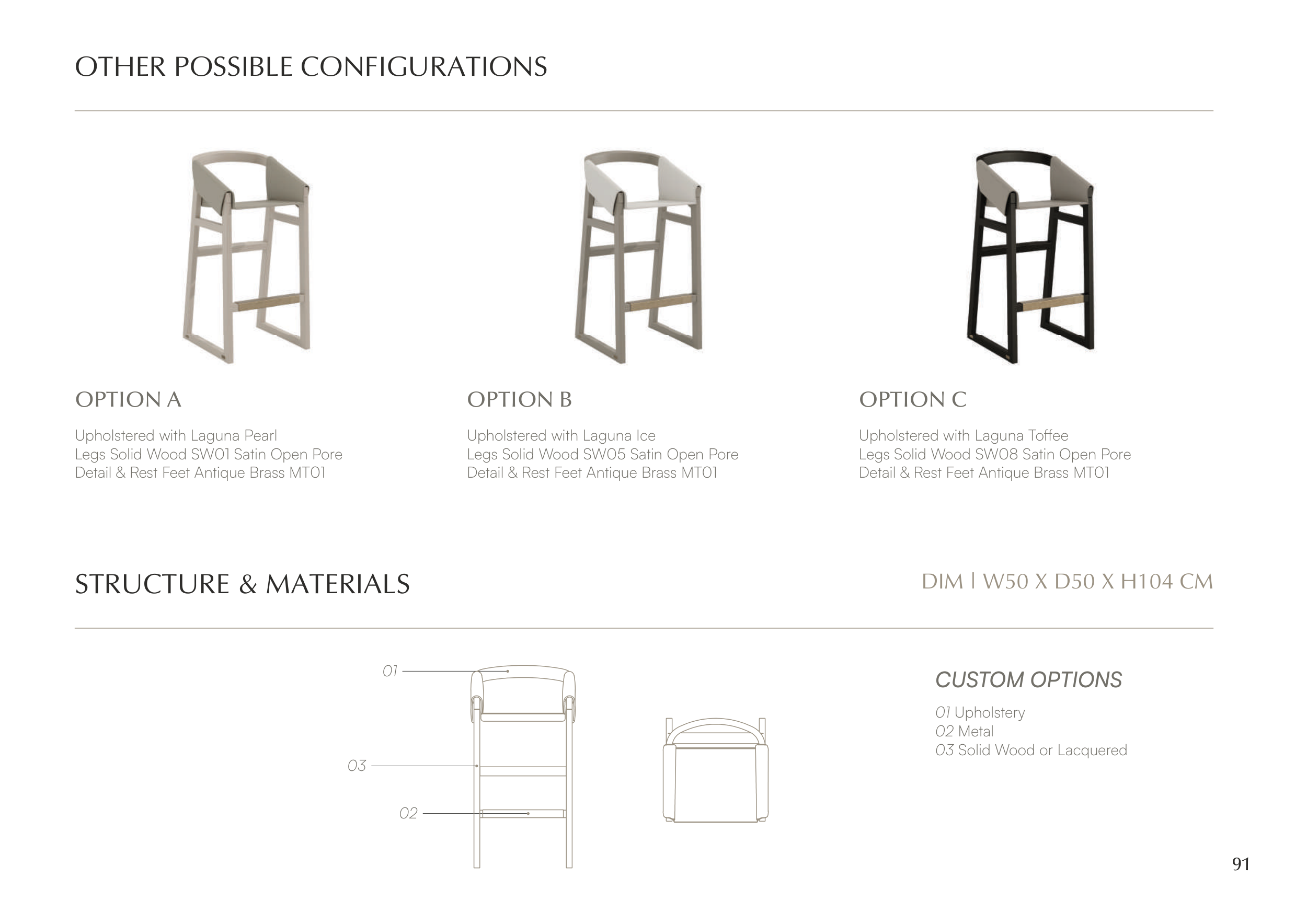 OTHER POSSIBLE CONFIGURATIONS

OPTION A

Upholstered with Laguna Pearl
Legs Solid Wood SW01 Satin Open Pore
Detail & Rest Feet Antique Brass MT01

OPTION B

Upholstered with Laguna Ice
Legs Solid Wood SW05 Satin Open Pore
Detail & Rest Feet Antique Brass MT01

OPTION C

Upholstered with Laguna Toffee
Legs Solid Wood SW08 Satin Open Pore
Detail & Rest Feet Antique Brass MT01

STRUCTURE & MATERIALS

DIM | W50 X D50 X H104 CM

01

03

02

CUSTOM OPTIONS

01 Upholstery
02 Metal
03 Solid Wood or Lacquered

91