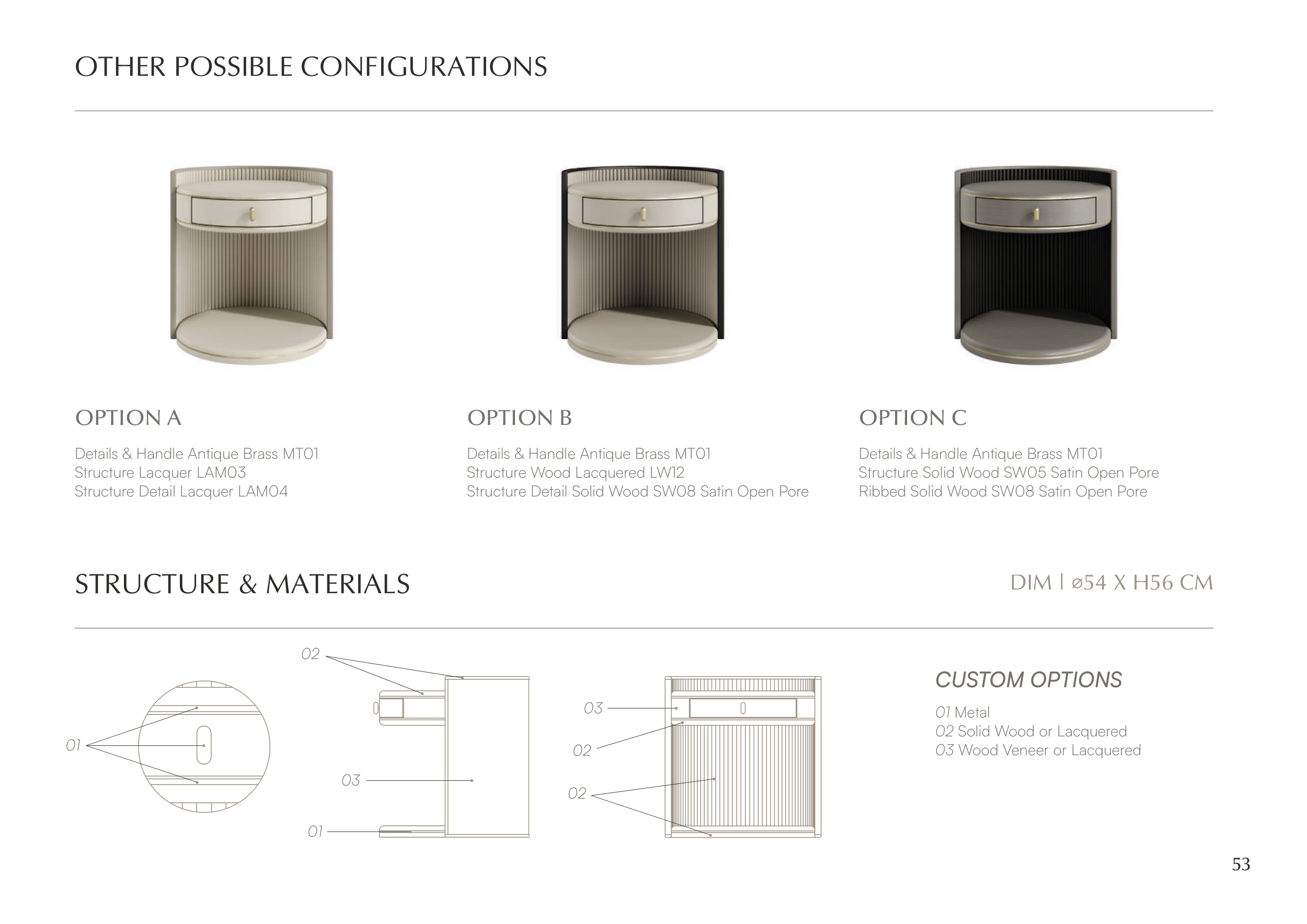 OTHER POSSIBLE CONFIGURATIONS

OPTION A

Details & Handle Antique Brass MT01
Structure Lacquer LAM03
Structure Detail Lacquer LAM04

OPTION B

Details & Handle Antique Brass MT01
Structure Wood Lacquered LW12
Structure Detail Solid Wood SW08 Satin Open Pore

OPTION C

Details & Handle Antique Brass MT01
Structure Solid Wood SW05 Satin Open Pore
Ribbed Solid Wood SW08 Satin Open Pore

STRUCTURE & MATERIALS

DIM | ø54 X H56 CM

01

02

03

01

03

02

02

CUSTOM OPTIONS

01 Metal
02 Solid Wood or Lacquered
03 Wood Veneer or Lacquered

53